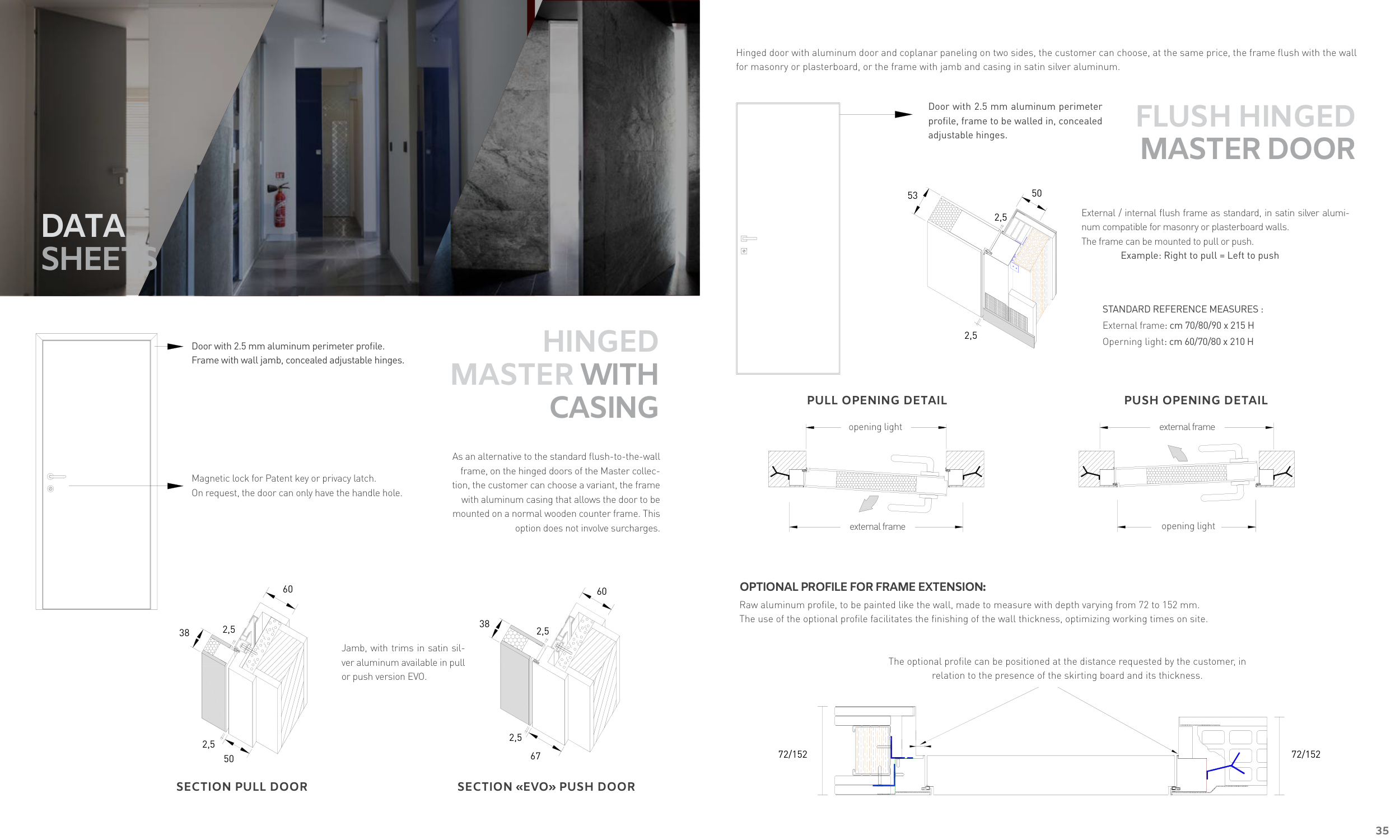 DATA SHEETS

Door with 2.5 mm aluminum perimeter profile. Frame with wall jamb, concealed adjustable hinges.

HINGED MASTER WITH CASING

Magnetic lock for Patent key or privacy latch. On request, the door can only have the handle hole.

As an alternative to the standard flush-to-the-wall frame, on the hinged doors of the Master collection, the customer can choose a variant, the frame with aluminum casing that allows the door to be mounted on a normal wooden counter frame. This option does not involve surcharges.

60
38
2,5
2,5
50

Jamb, with trims in satin silver aluminum available in pull or push version EVO.

60
38
2,5
2,5
67

SECTION PULL DOOR

SECTION «EVO» PUSH DOOR

Hinged door with aluminum door and coplanar paneling on two sides, the customer can choose, at the same price, the frame flush with the wall for masonry or plasterboard, or the frame with jamb and casing in satin silver aluminum.

Door with 2.5 mm aluminum perimeter profile, frame to be walled in, concealed adjustable hinges.

FLUSH HINGED MASTER DOOR

53
50
2,5
2,5

External / internal flush frame as standard, in satin silver aluminum compatible for masonry or plasterboard walls.
The frame can be mounted to pull or push.
Example: Right to pull = Left to push

STANDARD REFERENCE MEASURES :
External frame: cm 70/80/90 x 215 H
Operning light: cm 60/70/80 x 210 H

PULL OPENING DETAIL

opening light
external frame

PUSH OPENING DETAIL

external frame
opening light

OPTIONAL PROFILE FOR FRAME EXTENSION:
Raw aluminum profile, to be painted like the wall, made to measure with depth varying from 72 to 152 mm.
The use of the optional profile facilitates the finishing of the wall thickness, optimizing working times on site.

The optional profile can be positioned at the distance requested by the customer, in relation to the presence of the skirting board and its thickness.

72/152
72/152

35