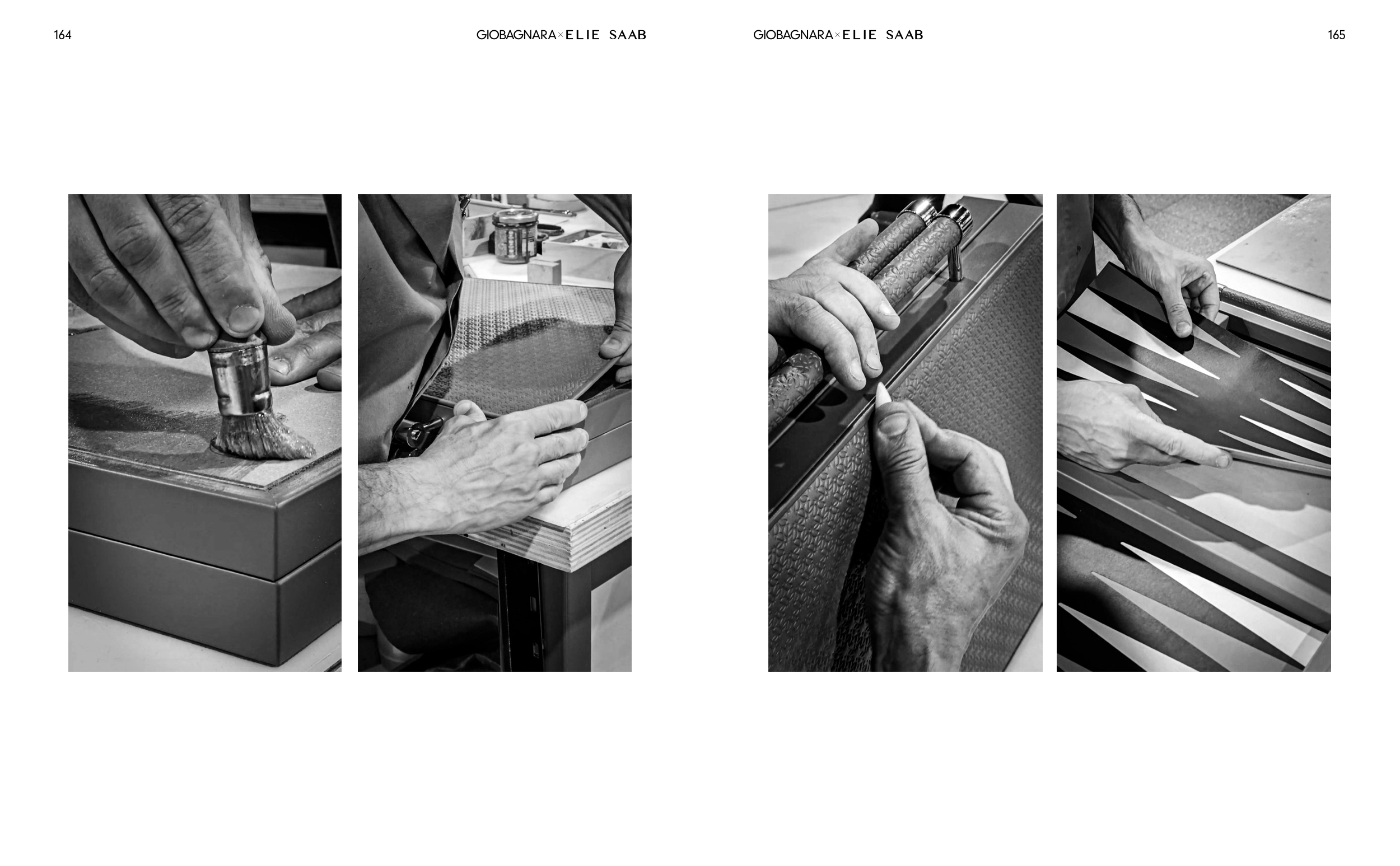 164

GIOBAGNARA × ELIE SAAB

GIOBAGNARA × ELIE SAAB

165