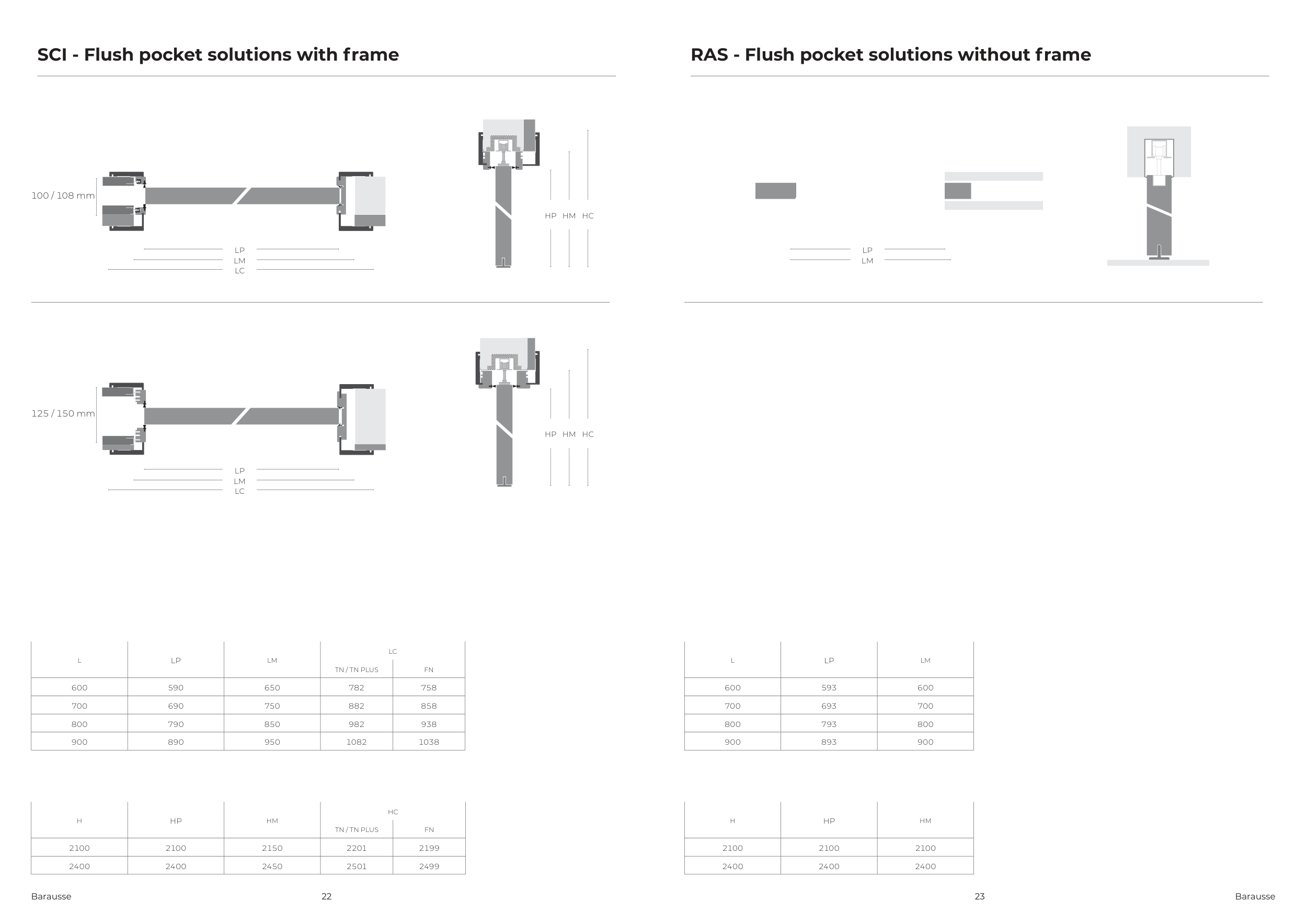 SCI - Flush pocket solutions with frame

100 / 108 mm

LP
LM
LC

HP HM HC

125 / 150 mm

LP
LM
LC

HP HM HC

| L | LP | LM | LC TN / TN PLUS | LC FN |
|---|---|---|---|---|
| 600 | 590 | 650 | 782 | 758 |
| 700 | 690 | 750 | 882 | 858 |
| 800 | 790 | 850 | 982 | 938 |
| 900 | 890 | 950 | 1082 | 1038 |

| H | HP | HM | HC TN / TN PLUS | HC FN |
|---|---|---|---|---|
| 2100 | 2100 | 2150 | 2201 | 2199 |
| 2400 | 2400 | 2450 | 2501 | 2499 |

Barausse 22

RAS - Flush pocket solutions without frame

LP
LM

| L | LP | LM |
|---|---|---|
| 600 | 593 | 600 |
| 700 | 693 | 700 |
| 800 | 793 | 800 |
| 900 | 893 | 900 |

| H | HP | HM |
|---|---|---|
| 2100 | 2100 | 2100 |
| 2400 | 2400 | 2400 |

23 Barausse