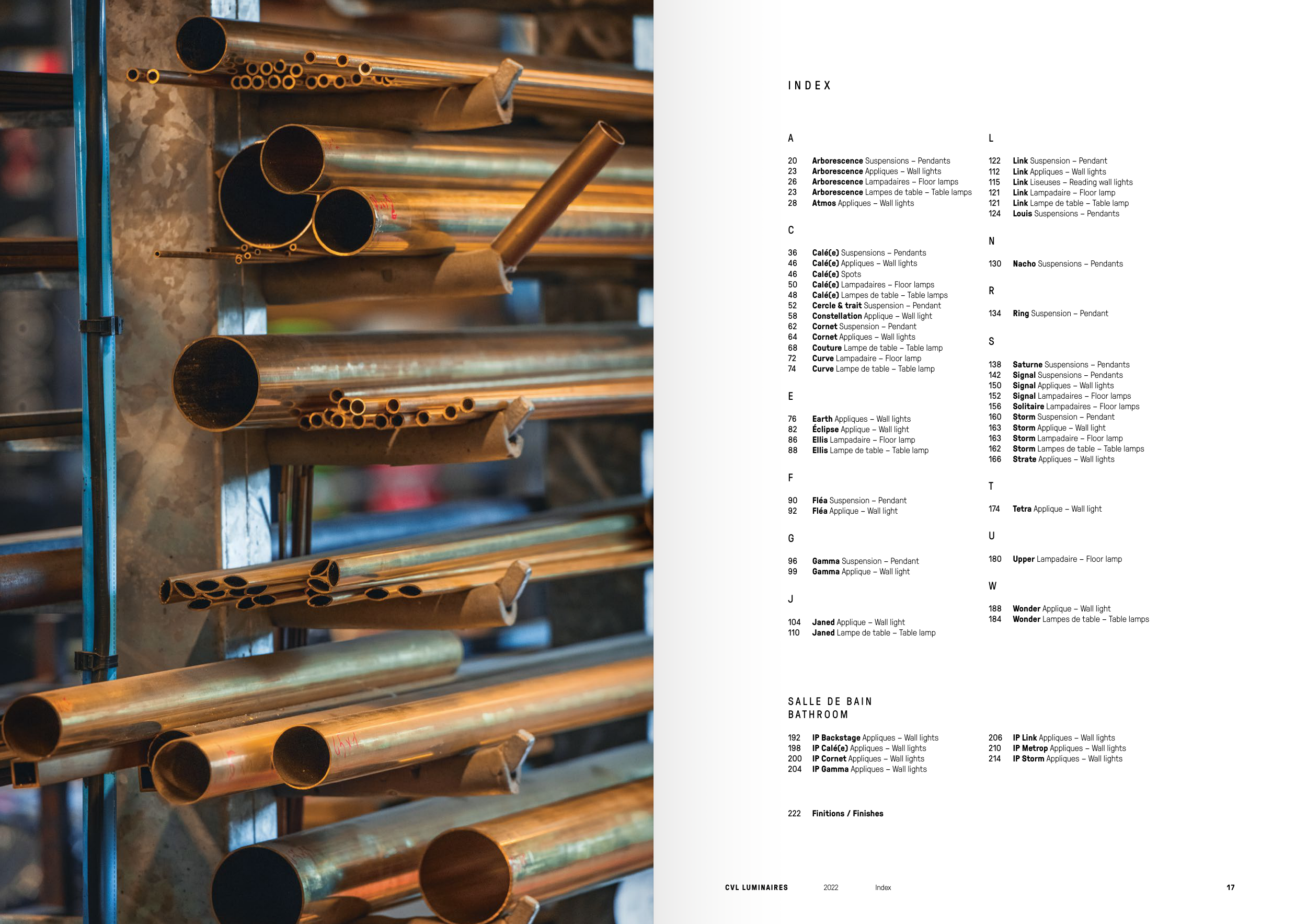 INDEX

A

20 Arborescence Suspensions – Pendants
23 Arborescence Appliques – Wall lights
26 Arborescence Lampadaires – Floor lamps
23 Arborescence Lampes de table – Table lamps
28 Atmos Appliques – Wall lights

C

36 Calé(e) Suspensions – Pendants
46 Calé(e) Appliques – Wall lights
46 Calé(e) Spots
50 Calé(e) Lampadaires – Floor lamps
48 Calé(e) Lampes de table – Table lamps
52 Cercle & trait Suspension – Pendant
58 Constellation Applique – Wall light
62 Cornet Suspension – Pendant
64 Cornet Appliques – Wall lights
68 Couture Lampe de table – Table lamp
72 Curve Lampadaire – Floor lamp
74 Curve Lampe de table – Table lamp

E

76 Earth Appliques – Wall lights
82 Éclipse Applique – Wall light
86 Ellis Lampadaire – Floor lamp
88 Ellis Lampe de table – Table lamp

F

90 Fléa Suspension – Pendant
92 Fléa Applique – Wall light

G

96 Gamma Suspension – Pendant
99 Gamma Applique – Wall light

J

104 Janed Applique – Wall light
110 Janed Lampe de table – Table lamp

L

122 Link Suspension – Pendant
112 Link Appliques – Wall lights
115 Link Liseuses – Reading wall lights
121 Link Lampadaire – Floor lamp
121 Link Lampe de table – Table lamp
124 Louis Suspensions – Pendants

N

130 Nacho Suspensions – Pendants

R

134 Ring Suspension – Pendant

S

138 Saturne Suspensions – Pendants
142 Signal Suspensions – Pendants
150 Signal Appliques – Wall lights
152 Signal Lampadaires – Floor lamps
156 Solitaire Lampadaires – Floor lamps
160 Storm Suspension – Pendant
163 Storm Applique – Wall light
163 Storm Lampadaire – Floor lamp
162 Storm Lampes de table – Table lamps
166 Strate Appliques – Wall lights

T

174 Tetra Applique – Wall light

U

180 Upper Lampadaire – Floor lamp

W

188 Wonder Applique – Wall light
184 Wonder Lampes de table – Table lamps

SALLE DE BAIN
BATHROOM

192 IP Backstage Appliques – Wall lights
198 IP Calé(e) Appliques – Wall lights
200 IP Cornet Appliques – Wall lights
204 IP Gamma Appliques – Wall lights

206 IP Link Appliques – Wall lights
210 IP Metrop Appliques – Wall lights
214 IP Storm Appliques – Wall lights

222 Finitions / Finishes

CVL LUMINAIRES 2022 Index 17