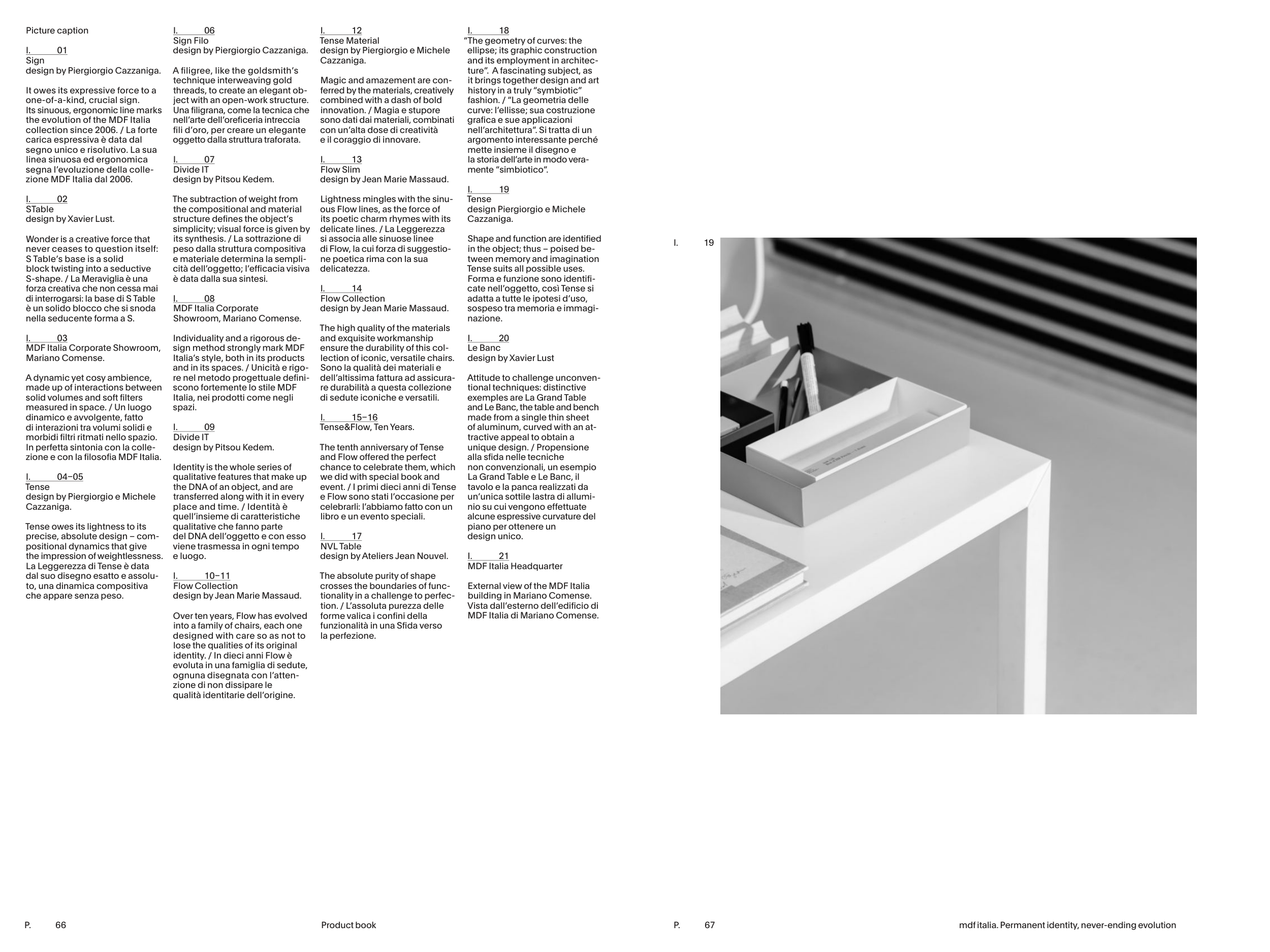 Picture caption

I. 01
Sign
design by Piergiorgio Cazzaniga.

It owes its expressive force to a one-of-a-kind, crucial sign. Its sinuous, ergonomic line marks the evolution of the MDF Italia collection since 2006. / La forte carica espressiva è data dal segno unico e risolutivo. La sua linea sinuosa ed ergonomica segna l'evoluzione della collezione MDF Italia dal 2006.

I. 02
STable
design by Xavier Lust.

Wonder is a creative force that never ceases to question itself: S Table's base is a solid block twisting into a seductive S-shape. / La Meraviglia è una forza creativa che non cessa mai di interrogarsi: la base di S Table è un solido blocco che si snoda nella seducente forma a S.

I. 03
MDF Italia Corporate Showroom, Mariano Comense.

A dynamic yet cosy ambience, made up of interactions between solid volumes and soft filters measured in space. / Un luogo dinamico e avvolgente, fatto di interazioni tra volumi solidi e morbidi filtri ritmati nello spazio. In perfetta sintonia con la collezione e con la filosofia MDF Italia.

I. 04–05
Tense
design by Piergiorgio e Michele Cazzaniga.

Tense owes its lightness to its precise, absolute design – compositional dynamics that give the impression of weightlessness. La Leggerezza di Tense è data dal suo disegno esatto e assoluto, una dinamica compositiva che appare senza peso.

I. 06
Sign Filo
design by Piergiorgio Cazzaniga.

A filigree, like the goldsmith's technique interweaving gold threads, to create an elegant object with an open-work structure. Una filigrana, come la tecnica che nell'arte dell'oreficeria intreccia fili d'oro, per creare un elegante oggetto dalla struttura traforata.

I. 07
Divide IT
design by Pitsou Kedem.

The subtraction of weight from the compositional and material structure defines the object's simplicity; visual force is given by its synthesis. / La sottrazione di peso dalla struttura compositiva e materiale determina la semplicità dell'oggetto; l'efficacia visiva è data dalla sua sintesi.

I. 08
MDF Italia Corporate Showroom, Mariano Comense.

Individuality and a rigorous design method strongly mark MDF Italia's style, both in its products and in its spaces. / Unicità e rigore nel metodo progettuale definiscono fortemente lo stile MDF Italia, nei prodotti come negli spazi.

I. 09
Divide IT
design by Pitsou Kedem.

Identity is the whole series of qualitative features that make up the DNA of an object, and are transferred along with it in every place and time. / Identità è quell'insieme di caratteristiche qualitative che fanno parte del DNA dell'oggetto e con esso viene trasmessa in ogni tempo e luogo.

I. 10–11
Flow Collection
design by Jean Marie Massaud.

Over ten years, Flow has evolved into a family of chairs, each one designed with care so as not to lose the qualities of its original identity. / In dieci anni Flow è evoluta in una famiglia di sedute, ognuna disegnata con l'attenzione di non dissipare le qualità identitarie dell'origine.

I. 12
Tense Material
design by Piergiorgio e Michele Cazzaniga.

Magic and amazement are conferred by the materials, creatively combined with a dash of bold innovation. / Magia e stupore sono dati dai materiali, combinati con un'alta dose di creatività e il coraggio di innovare.

I. 13
Flow Slim
design by Jean Marie Massaud.

Lightness mingles with the sinuous Flow lines, as the force of its poetic charm rhymes with its delicate lines. / La Leggerezza si associa alle sinuose linee di Flow, la cui forza di suggestione poetica rima con la sua delicatezza.

I. 14
Flow Collection
design by Jean Marie Massaud.

The high quality of the materials and exquisite workmanship ensure the durability of this collection of iconic, versatile chairs. Sono la qualità dei materiali e dell'altissima fattura ad assicurare durabilità a questa collezione di sedute iconiche e versatili.

I. 15–16
Tense&Flow, Ten Years.

The tenth anniversary of Tense and Flow offered the perfect chance to celebrate them, which we did with special book and event. / I primi dieci anni di Tense e Flow sono stati l'occasione per celebrarli: l'abbiamo fatto con un libro e un evento speciali.

I. 17
NVL Table
design by Ateliers Jean Nouvel.

The absolute purity of shape crosses the boundaries of functionality in a challenge to perfection. / L'assoluta purezza delle forme valica i confini della funzionalità in una Sfida verso la perfezione.

I. 18
"The geometry of curves: the ellipse; its graphic construction and its employment in architecture". A fascinating subject, as it brings together design and art history in a truly "symbiotic" fashion. / "La geometria delle curve: l'ellisse; sua costruzione grafica e sue applicazioni nell'architettura". Si tratta di un argomento interessante perché mette insieme il disegno e la storia dell'arte in modo veramente "simbiotico".

I. 19
Tense
design Piergiorgio e Michele Cazzaniga.

Shape and function are identified in the object; thus – poised between memory and imagination Tense suits all possible uses. Forma e funzione sono identificate nell'oggetto, così Tense si adatta a tutte le ipotesi d'uso, sospeso tra memoria e immaginazione.

I. 20
Le Banc
design by Xavier Lust

Attitude to challenge unconventional techniques: distinctive exemples are La Grand Table and Le Banc, the table and bench made from a single thin sheet of aluminum, curved with an attractive appeal to obtain a unique design. / Propensione alla sfida nelle tecniche non convenzionali, un esempio La Grand Table e Le Banc, il tavolo e la panca realizzati da un'unica sottile lastra di alluminio su cui vengono effettuate alcune espressive curvature del piano per ottenere un design unico.

I. 21
MDF Italia Headquarter

External view of the MDF Italia building in Mariano Comense. Vista dall'esterno dell'edificio di MDF Italia di Mariano Comense.

I. 19

P. 66 Product book

P. 67 mdf italia. Permanent identity, never-ending evolution