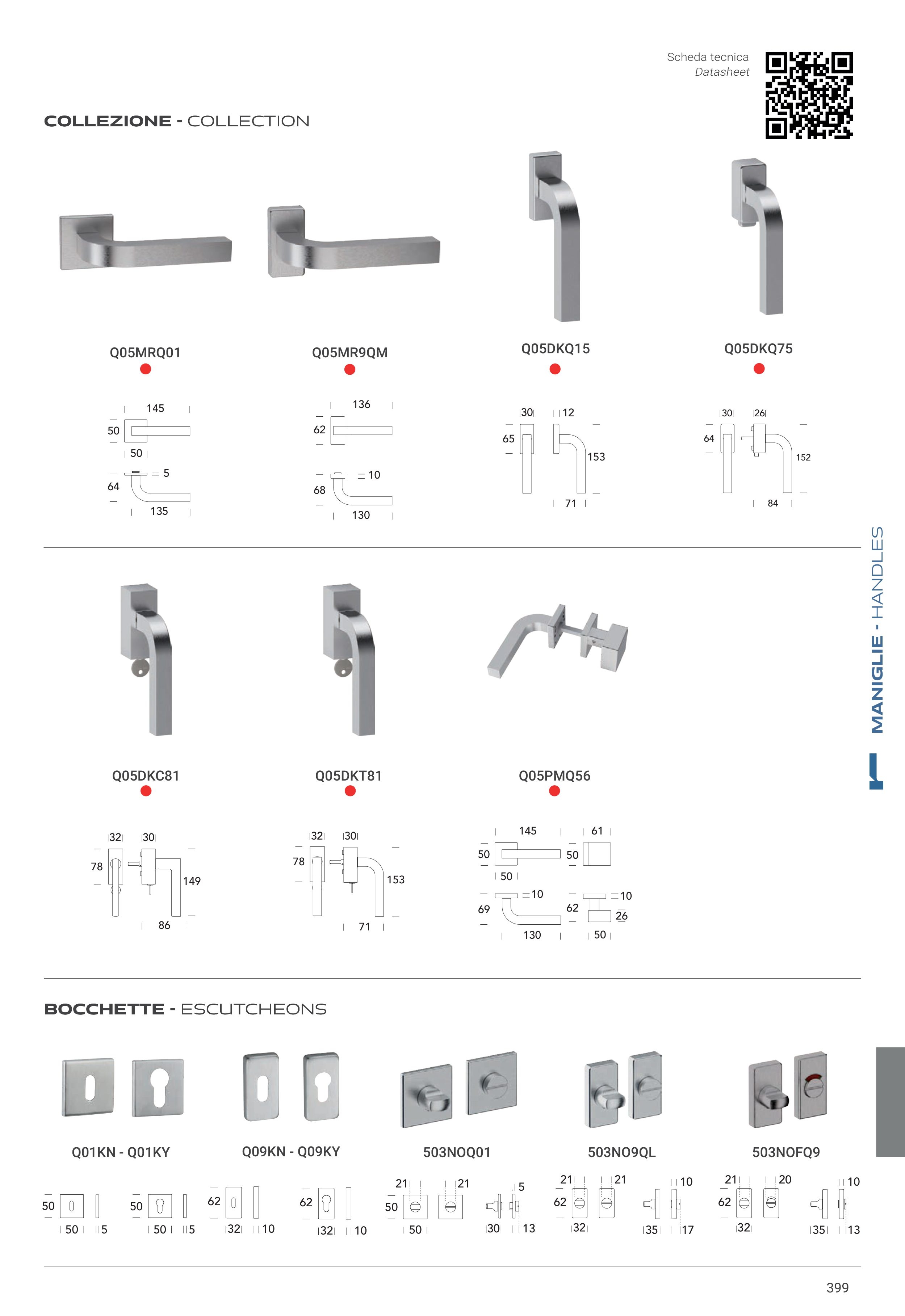 Scheda tecnica
Datasheet

COLLEZIONE - COLLECTION

Q05MRQ01

145
50
50
5
64
135

Q05MR9QM

136
62
10
68
130

Q05DKQ15

30
12
65
153
71

Q05DKQ75

30
26
64
152
84

MANIGLIE - HANDLES

Q05DKC81

32
30
78
149
86

Q05DKT81

32
30
78
153
71

Q05PMQ56

145
61
50
50
50
10
10
69
62
26
130
50

BOCCHETTE - ESCUTCHEONS

Q01KN - Q01KY

50
50
5
50
50
5

Q09KN - Q09KY

62
32
10
62
32
10

503NOQ01

21
21
5
50
50
30
13

503NO9QL

21
21
10
62
32
35
17

503NOFQ9

21
20
10
62
32
35
13

399