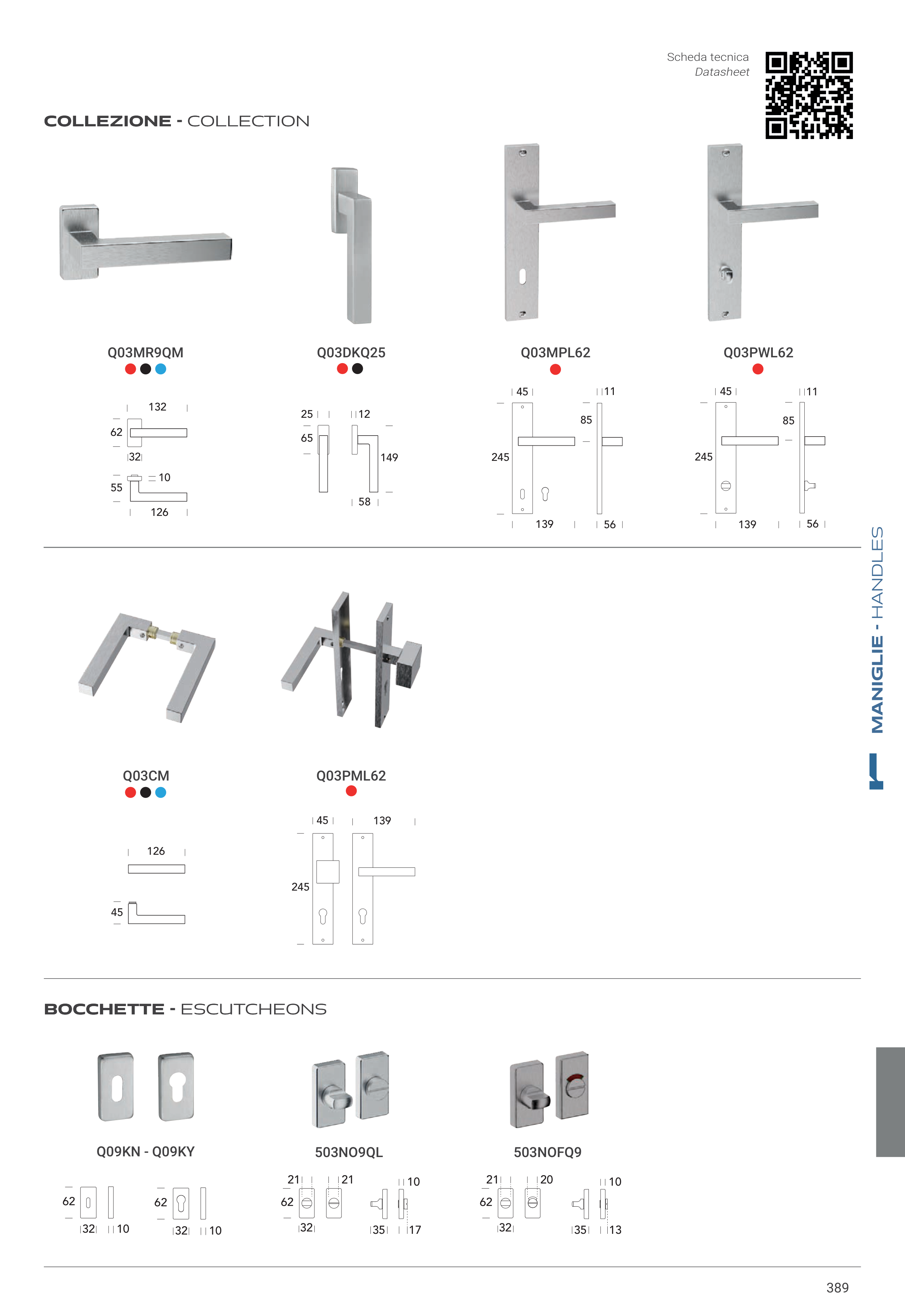 Scheda tecnica
Datasheet

COLLEZIONE - COLLECTION

Q03MR9QM

132
62
32
10
55
126

Q03DKQ25

25
12
65
149
58

Q03MPL62

45
11
85
245
139
56

Q03PWL62

45
11
85
245
139
56

MANIGLIE - HANDLES

Q03CM

126
45

Q03PML62

45
139
245

BOCCHETTE - ESCUTCHEONS

Q09KN - Q09KY

62
32
10
62
32
10

503NO9QL

21
21
10
62
32
35
17

503NOFQ9

21
20
10
62
32
35
13

389