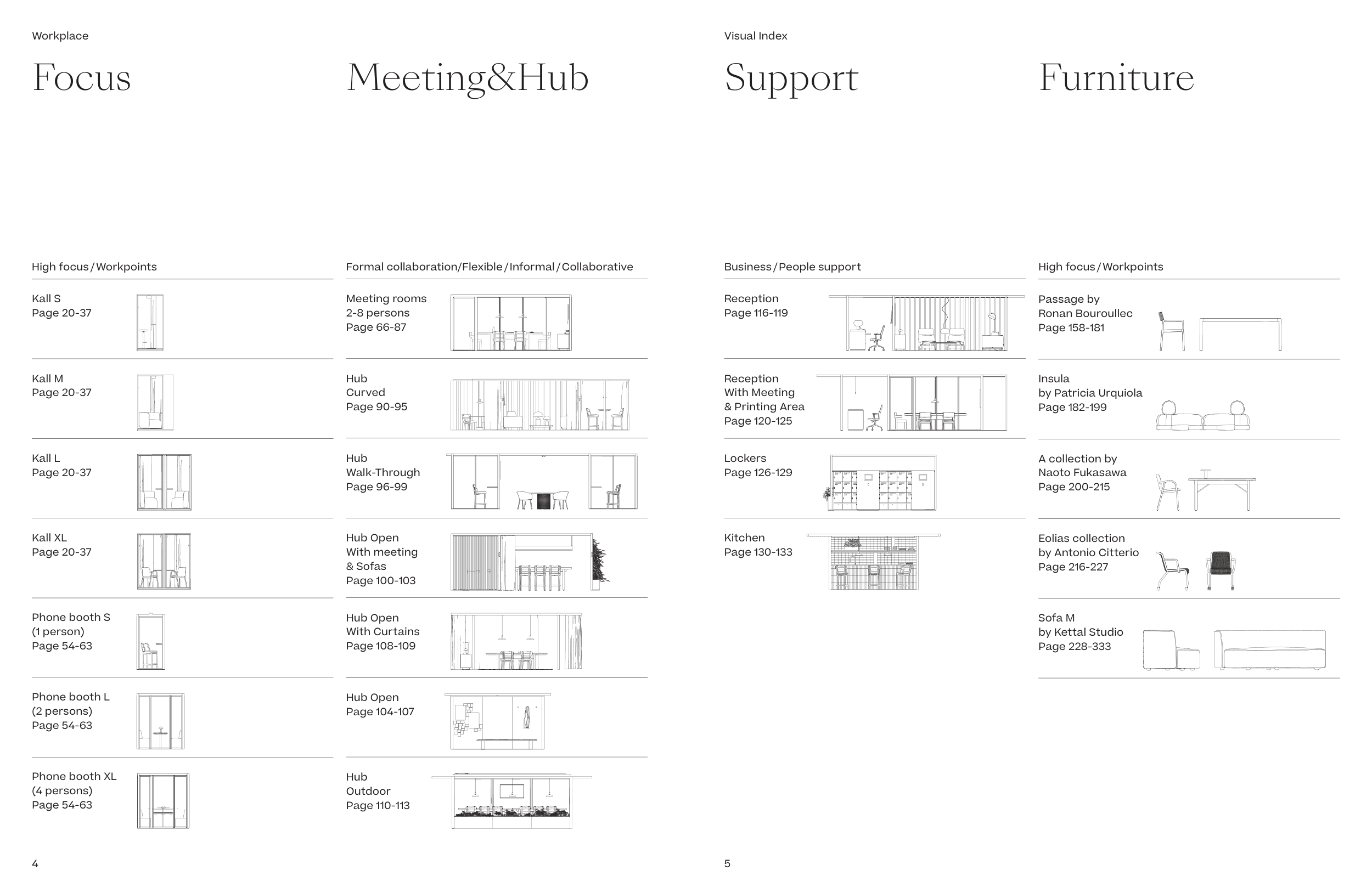 Workplace

Focus

High focus / Workpoints

Kall S
Page 20-37

Kall M
Page 20-37

Kall L
Page 20-37

Kall XL
Page 20-37

Phone booth S
(1 person)
Page 54-63

Phone booth L
(2 persons)
Page 54-63

Phone booth XL
(4 persons)
Page 54-63

Meeting&Hub

Formal collaboration/Flexible / Informal / Collaborative

Meeting rooms
2-8 persons
Page 66-87

Hub
Curved
Page 90-95

Hub
Walk-Through
Page 96-99

Hub Open
With meeting
& Sofas
Page 100-103

Hub Open
With Curtains
Page 108-109

Hub Open
Page 104-107

Hub
Outdoor
Page 110-113

4

Visual Index

Support

Business / People support

Reception
Page 116-119

Reception
With Meeting
& Printing Area
Page 120-125

Lockers
Page 126-129

Kitchen
Page 130-133

Furniture

High focus / Workpoints

Passage by
Ronan Bouroullec
Page 158-181

Insula
by Patricia Urquiola
Page 182-199

A collection by
Naoto Fukasawa
Page 200-215

Eolias collection
by Antonio Citterio
Page 216-227

Sofa M
by Kettal Studio
Page 228-333

5