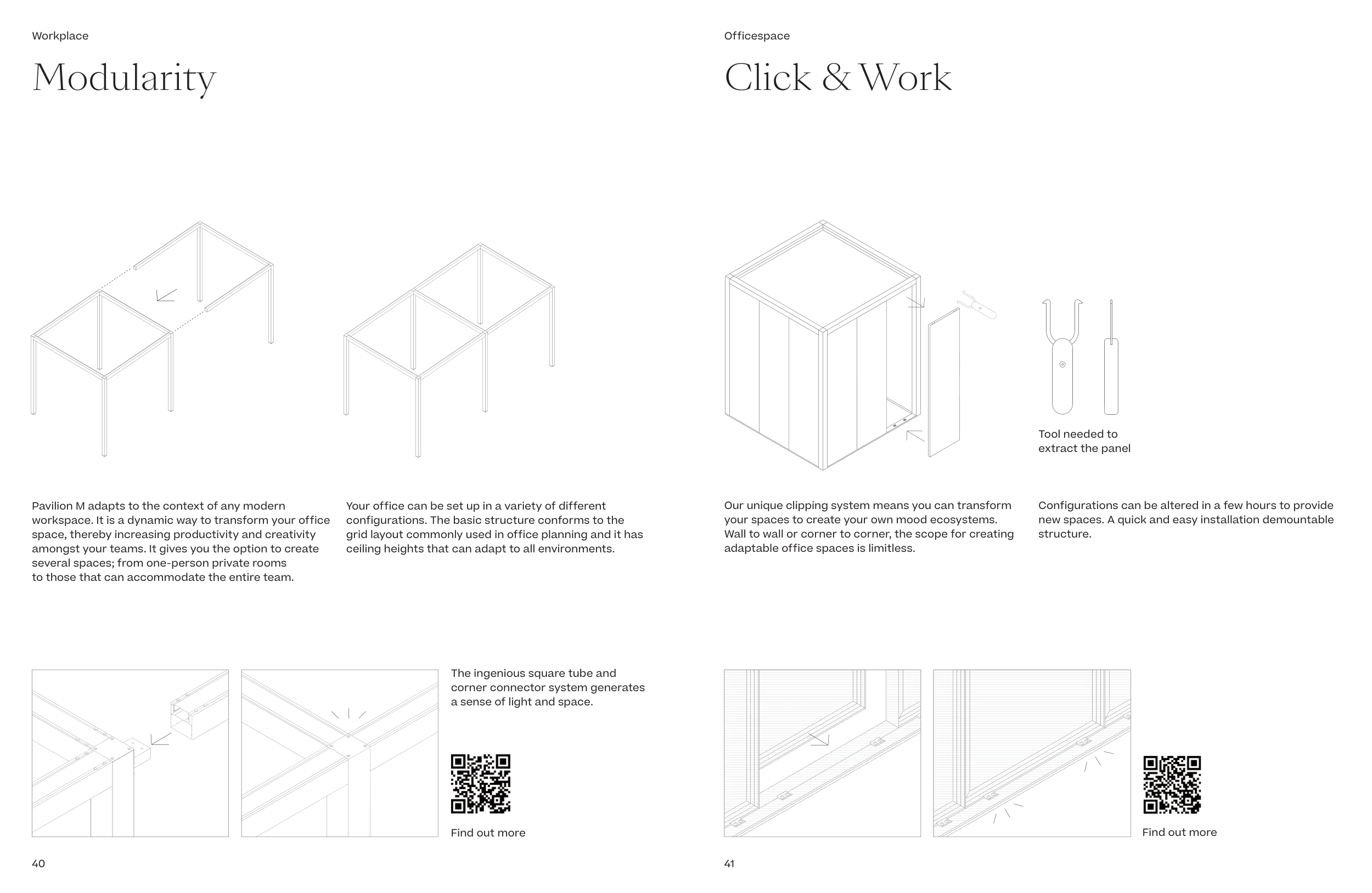 Workplace

Modularity

Pavilion M adapts to the context of any modern workspace. It is a dynamic way to transform your office space, thereby increasing productivity and creativity amongst your teams. It gives you the option to create several spaces; from one-person private rooms to those that can accommodate the entire team.

Your office can be set up in a variety of different configurations. The basic structure conforms to the grid layout commonly used in office planning and it has ceiling heights that can adapt to all environments.

The ingenious square tube and corner connector system generates a sense of light and space.

Find out more

40

Officespace

Click & Work

Tool needed to extract the panel

Our unique clipping system means you can transform your spaces to create your own mood ecosystems. Wall to wall or corner to corner, the scope for creating adaptable office spaces is limitless.

Configurations can be altered in a few hours to provide new spaces. A quick and easy installation demountable structure.

Find out more

41