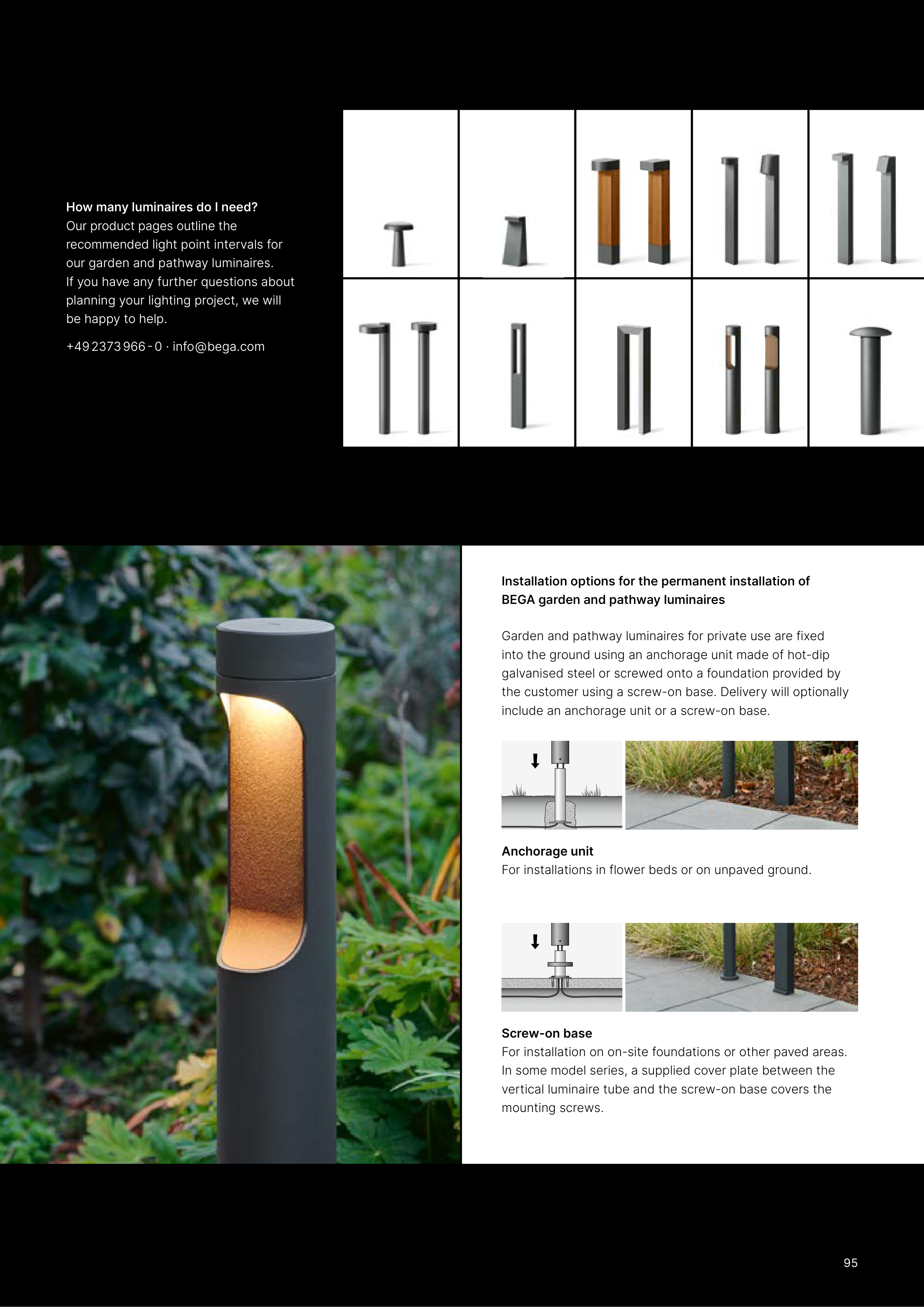 How many luminaires do I need?
Our product pages outline the recommended light point intervals for our garden and pathway luminaires.
If you have any further questions about planning your lighting project, we will be happy to help.

+49 2373 966 - 0 · info@bega.com

Installation options for the permanent installation of BEGA garden and pathway luminaires

Garden and pathway luminaires for private use are fixed into the ground using an anchorage unit made of hot-dip galvanised steel or screwed onto a foundation provided by the customer using a screw-on base. Delivery will optionally include an anchorage unit or a screw-on base.

Anchorage unit
For installations in flower beds or on unpaved ground.

Screw-on base
For installation on on-site foundations or other paved areas. In some model series, a supplied cover plate between the vertical luminaire tube and the screw-on base covers the mounting screws.

95