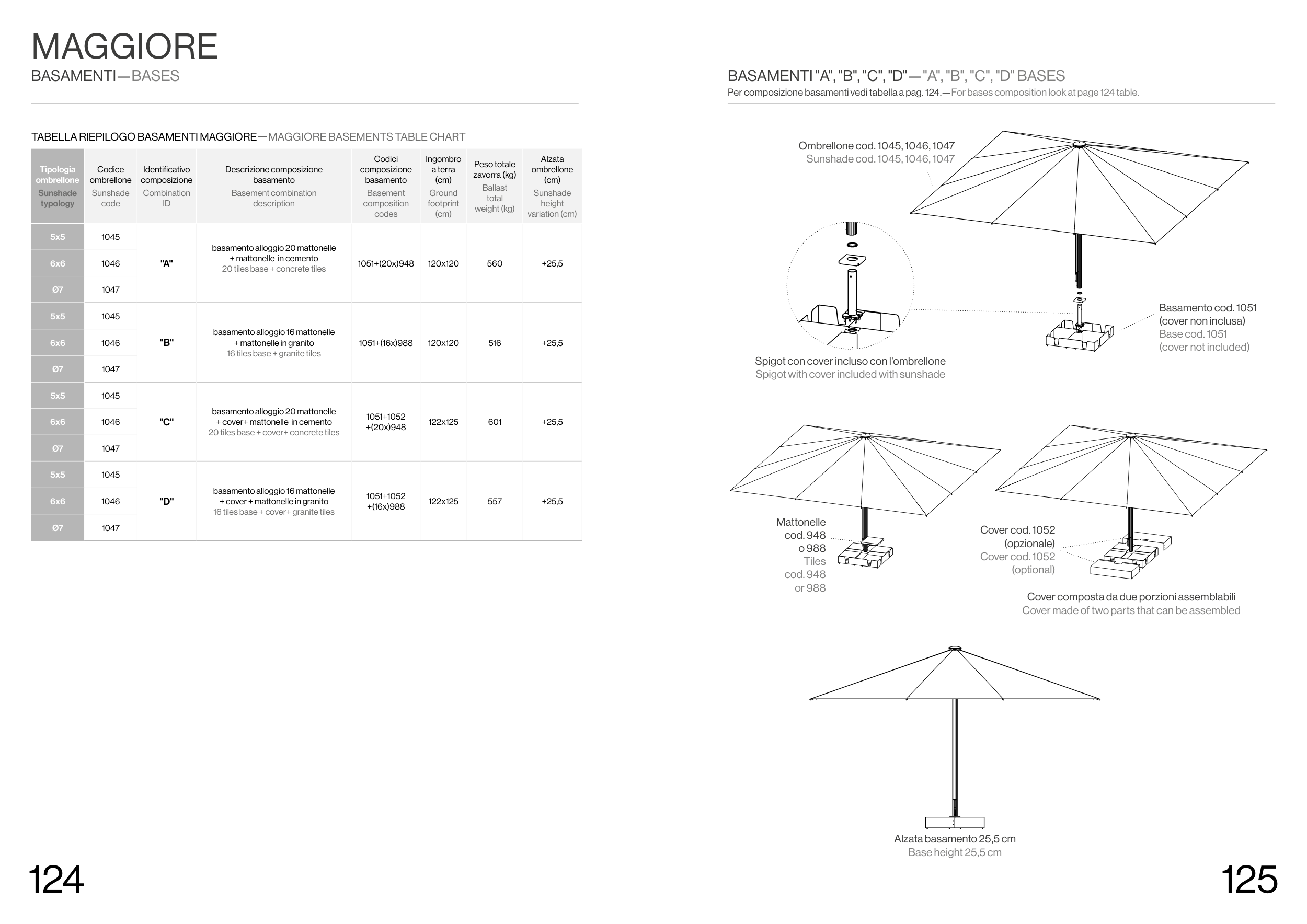 MAGGIORE
BASAMENTI—BASES

TABELLA RIEPILOGO BASAMENTI MAGGIORE—MAGGIORE BASEMENTS TABLE CHART

| Tipologia ombrellone Sunshade typology | Codice ombrellone Sunshade code | Identificativo composizione Combination ID | Descrizione composizione basamento Basement combination description | Codici composizione basamento Basement composition codes | Ingombro a terra (cm) Ground footprint (cm) | Peso totale zavorra (kg) Ballast total weight (kg) | Alzata ombrellone (cm) Sunshade height variation (cm) |
|---|---|---|---|---|---|---|---|
| 5x5 | 1045 | "A" | basamento alloggio 20 mattonelle + mattonelle in cemento 20 tiles base + concrete tiles | 1051+(20x)948 | 120x120 | 560 | +25,5 |
| 6x6 | 1046 | | | | | | |
| Ø7 | 1047 | | | | | | |
| 5x5 | 1045 | "B" | basamento alloggio 16 mattonelle + mattonelle in granito 16 tiles base + granite tiles | 1051+(16x)988 | 120x120 | 516 | +25,5 |
| 6x6 | 1046 | | | | | | |
| Ø7 | 1047 | | | | | | |
| 5x5 | 1045 | "C" | basamento alloggio 20 mattonelle + cover+ mattonelle in cemento 20 tiles base + cover+ concrete tiles | 1051+1052 +(20x)948 | 122x125 | 601 | +25,5 |
| 6x6 | 1046 | | | | | | |
| Ø7 | 1047 | | | | | | |
| 5x5 | 1045 | "D" | basamento alloggio 16 mattonelle + cover + mattonelle in granito 16 tiles base + cover+ granite tiles | 1051+1052 +(16x)988 | 122x125 | 557 | +25,5 |
| 6x6 | 1046 | | | | | | |
| Ø7 | 1047 | | | | | | |

124

BASAMENTI "A", "B", "C", "D"—"A", "B", "C", "D" BASES
Per composizione basamenti vedi tabella a pag. 124.—For bases composition look at page 124 table.

Ombrellone cod. 1045, 1046, 1047
Sunshade cod. 1045, 1046, 1047

Basamento cod. 1051
(cover non inclusa)
Base cod. 1051
(cover not included)

Spigot con cover incluso con l'ombrellone
Spigot with cover included with sunshade

Mattonelle cod. 948 o 988
Tiles cod. 948 or 988

Cover cod. 1052
(opzionale)
Cover cod. 1052
(optional)

Cover composta da due porzioni assemblabili
Cover made of two parts that can be assembled

Alzata basamento 25,5 cm
Base height 25,5 cm

125