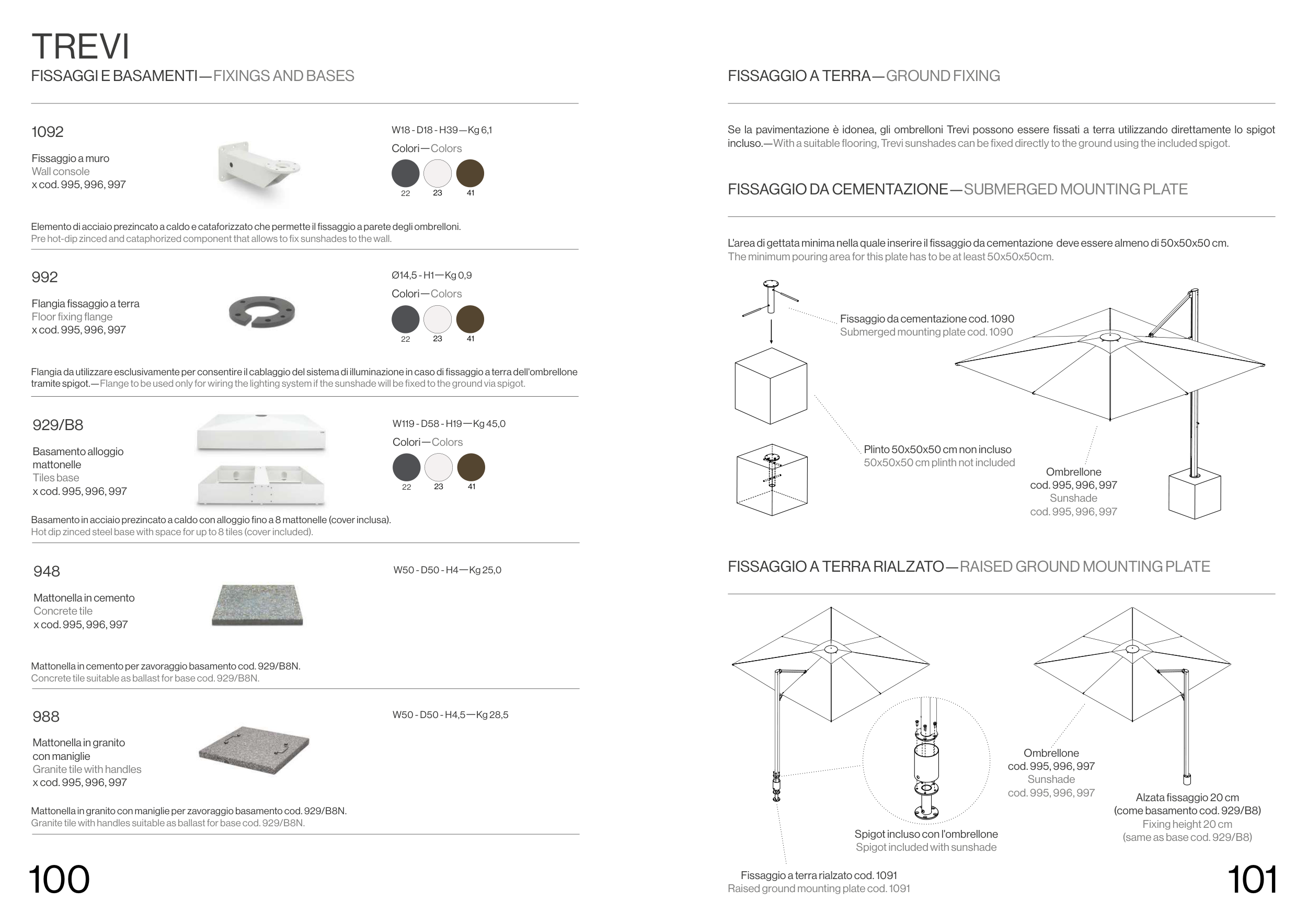 TREVI

FISSAGGI E BASAMENTI—FIXINGS AND BASES

1092

Fissaggio a muro
Wall console
x cod. 995, 996, 997

W18 - D18 - H39—Kg 6,1
Colori—Colors
22 23 41

Elemento di acciaio prezincato a caldo e cataforizzato che permette il fissaggio a parete degli ombrelloni.
Pre hot-dip zinced and cataphorized component that allows to fix sunshades to the wall.

992

Flangia fissaggio a terra
Floor fixing flange
x cod. 995, 996, 997

Ø14,5 - H1—Kg 0,9
Colori—Colors
22 23 41

Flangia da utilizzare esclusivamente per consentire il cablaggio del sistema di illuminazione in caso di fissaggio a terra dell'ombrellone tramite spigot.—Flange to be used only for wiring the lighting system if the sunshade will be fixed to the ground via spigot.

929/B8

Basamento alloggio mattonelle
Tiles base
x cod. 995, 996, 997

W119 - D58 - H19—Kg 45,0
Colori—Colors
22 23 41

Basamento in acciaio prezincato a caldo con alloggio fino a 8 mattonelle (cover inclusa).
Hot dip zinced steel base with space for up to 8 tiles (cover included).

948

Mattonella in cemento
Concrete tile
x cod. 995, 996, 997

W50 - D50 - H4—Kg 25,0

Mattonella in cemento per zavoraggio basamento cod. 929/B8N.
Concrete tile suitable as ballast for base cod. 929/B8N.

988

Mattonella in granito con maniglie
Granite tile with handles
x cod. 995, 996, 997

W50 - D50 - H4,5—Kg 28,5

Mattonella in granito con maniglie per zavoraggio basamento cod. 929/B8N.
Granite tile with handles suitable as ballast for base cod. 929/B8N.

100

FISSAGGIO A TERRA—GROUND FIXING

Se la pavimentazione è idonea, gli ombrelloni Trevi possono essere fissati a terra utilizzando direttamente lo spigot incluso.—With a suitable flooring, Trevi sunshades can be fixed directly to the ground using the included spigot.

FISSAGGIO DA CEMENTAZIONE—SUBMERGED MOUNTING PLATE

L'area di gettata minima nella quale inserire il fissaggio da cementazione deve essere almeno di 50x50x50 cm.
The minimum pouring area for this plate has to be at least 50x50x50cm.

Fissaggio da cementazione cod. 1090
Submerged mounting plate cod. 1090

Plinto 50x50x50 cm non incluso
50x50x50 cm plinth not included

Ombrellone
cod. 995, 996, 997
Sunshade
cod. 995, 996, 997

FISSAGGIO A TERRA RIALZATO—RAISED GROUND MOUNTING PLATE

Ombrellone
cod. 995, 996, 997
Sunshade
cod. 995, 996, 997

Alzata fissaggio 20 cm
(come basamento cod. 929/B8)
Fixing height 20 cm
(same as base cod. 929/B8)

Spigot incluso con l'ombrellone
Spigot included with sunshade

Fissaggio a terra rialzato cod. 1091
Raised ground mounting plate cod. 1091

101