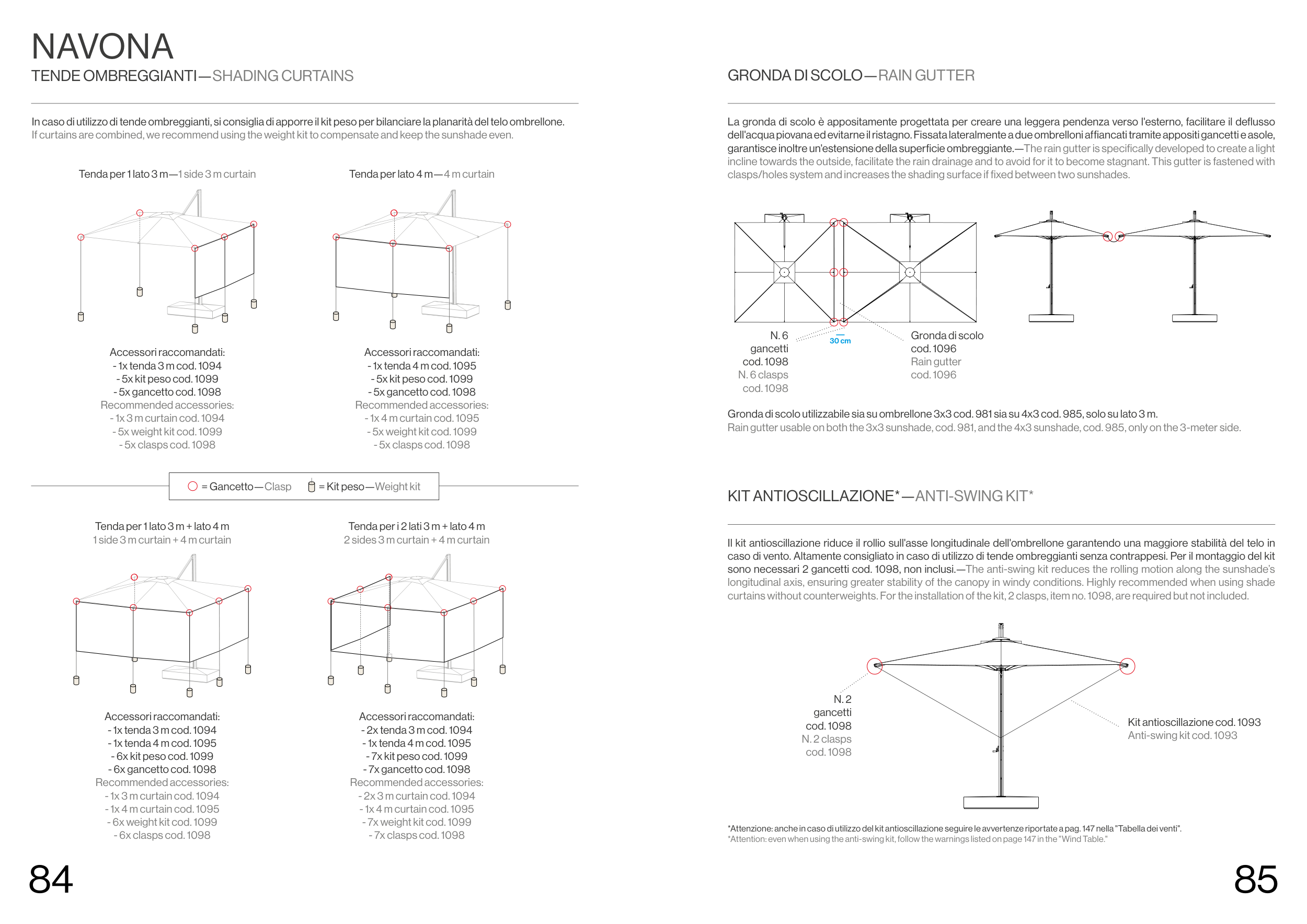 NAVONA

TENDE OMBREGGIANTI—SHADING CURTAINS

In caso di utilizzo di tende ombreggianti, si consiglia di apporre il kit peso per bilanciare la planarità del telo ombrellone.
If curtains are combined, we recommend using the weight kit to compensate and keep the sunshade even.

Tenda per 1 lato 3 m—1 side 3 m curtain

Accessori raccomandati:
- 1x tenda 3 m cod. 1094
- 5x kit peso cod. 1099
- 5x gancetto cod. 1098
Recommended accessories:
- 1x 3 m curtain cod. 1094
- 5x weight kit cod. 1099
- 5x clasps cod. 1098

Tenda per lato 4 m—4 m curtain

Accessori raccomandati:
- 1x tenda 4 m cod. 1095
- 5x kit peso cod. 1099
- 5x gancetto cod. 1098
Recommended accessories:
- 1x 4 m curtain cod. 1095
- 5x weight kit cod. 1099
- 5x clasps cod. 1098

= Gancetto—Clasp = Kit peso—Weight kit

Tenda per 1 lato 3 m + lato 4 m
1 side 3 m curtain + 4 m curtain

Accessori raccomandati:
- 1x tenda 3 m cod. 1094
- 1x tenda 4 m cod. 1095
- 6x kit peso cod. 1099
- 6x gancetto cod. 1098
Recommended accessories:
- 1x 3 m curtain cod. 1094
- 1x 4 m curtain cod. 1095
- 6x weight kit cod. 1099
- 6x clasps cod. 1098

Tenda per i 2 lati 3 m + lato 4 m
2 sides 3 m curtain + 4 m curtain

Accessori raccomandati:
- 2x tenda 3 m cod. 1094
- 1x tenda 4 m cod. 1095
- 7x kit peso cod. 1099
- 7x gancetto cod. 1098
Recommended accessories:
- 2x 3 m curtain cod. 1094
- 1x 4 m curtain cod. 1095
- 7x weight kit cod. 1099
- 7x clasps cod. 1098

84

GRONDA DI SCOLO—RAIN GUTTER

La gronda di scolo è appositamente progettata per creare una leggera pendenza verso l'esterno, facilitare il deflusso dell'acqua piovana ed evitarne il ristagno. Fissata lateralmente a due ombrelloni affiancati tramite appositi gancetti e asole, garantisce inoltre un'estensione della superficie ombreggiante.—The rain gutter is specifically developed to create a light incline towards the outside, facilitate the rain drainage and to avoid for it to become stagnant. This gutter is fastened with clasps/holes system and increases the shading surface if fixed between two sunshades.

N. 6 gancetti cod. 1098
N. 6 clasps cod. 1098

30 cm

Gronda di scolo cod. 1096
Rain gutter cod. 1096

Gronda di scolo utilizzabile sia su ombrellone 3x3 cod. 981 sia su 4x3 cod. 985, solo su lato 3 m.
Rain gutter usable on both the 3x3 sunshade, cod. 981, and the 4x3 sunshade, cod. 985, only on the 3-meter side.

KIT ANTIOSCILLAZIONE*—ANTI-SWING KIT*

Il kit antioscillazione riduce il rollio sull'asse longitudinale dell'ombrellone garantendo una maggiore stabilità del telo in caso di vento. Altamente consigliato in caso di utilizzo di tende ombreggianti senza contrappesi. Per il montaggio del kit sono necessari 2 gancetti cod. 1098, non inclusi.—The anti-swing kit reduces the rolling motion along the sunshade's longitudinal axis, ensuring greater stability of the canopy in windy conditions. Highly recommended when using shade curtains without counterweights. For the installation of the kit, 2 clasps, item no. 1098, are required but not included.

N. 2 gancetti cod. 1098
N. 2 clasps cod. 1098

Kit antioscillazione cod. 1093
Anti-swing kit cod. 1093

*Attenzione: anche in caso di utilizzo del kit antioscillazione seguire le avvertenze riportate a pag. 147 nella "Tabella dei venti".
*Attention: even when using the anti-swing kit, follow the warnings listed on page 147 in the "Wind Table."

85