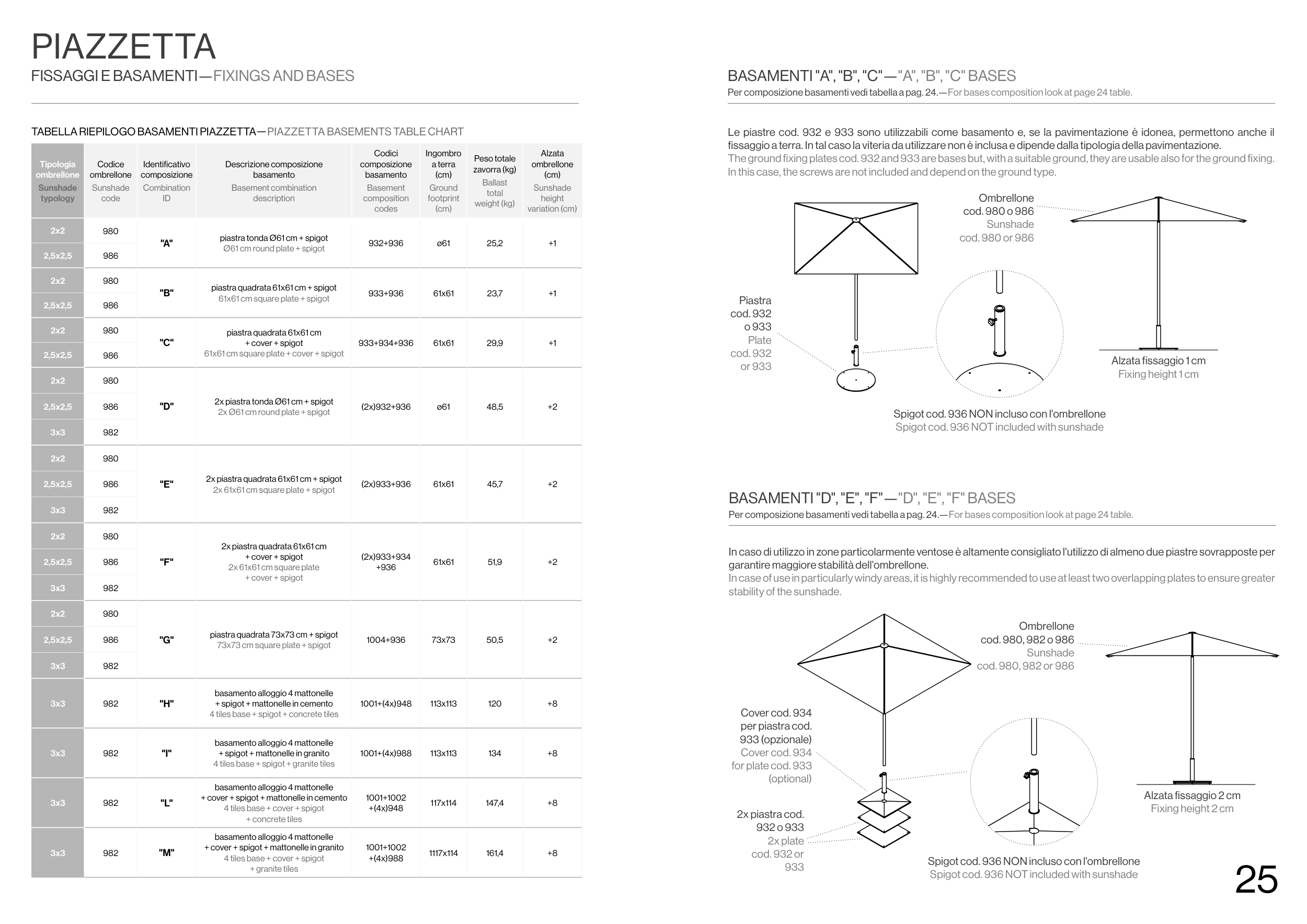 PIAZZETTA
FISSAGGI E BASAMENTI — FIXINGS AND BASES

TABELLA RIEPILOGO BASAMENTI PIAZZETTA — PIAZZETTA BASEMENTS TABLE CHART

| Tipologia ombrellone Sunshade typology | Codice ombrellone Sunshade code | Identificativo composizione Combination ID | Descrizione composizione basamento Basement combination description | Codici composizione basamento Basement composition codes | Ingombro a terra (cm) Ground footprint (cm) | Peso totale zavorra (kg) Ballast total weight (kg) | Alzata ombrellone (cm) Sunshade height variation (cm) |
|---|---|---|---|---|---|---|---|
| 2x2 | 980 | "A" | piastra tonda Ø61 cm + spigot Ø61 cm round plate + spigot | 932+936 | ø61 | 25,2 | +1 |
| 2,5x2,5 | 986 | | | | | | |
| 2x2 | 980 | "B" | piastra quadrata 61x61 cm + spigot 61x61 cm square plate + spigot | 933+936 | 61x61 | 23,7 | +1 |
| 2,5x2,5 | 986 | | | | | | |
| 2x2 | 980 | "C" | piastra quadrata 61x61 cm + cover + spigot 61x61 cm square plate + cover + spigot | 933+934+936 | 61x61 | 29,9 | +1 |
| 2,5x2,5 | 986 | | | | | | |
| 2x2 | 980 | "D" | 2x piastra tonda Ø61 cm + spigot 2x Ø61 cm round plate + spigot | (2x)932+936 | ø61 | 48,5 | +2 |
| 2,5x2,5 | 986 | | | | | | |
| 3x3 | 982 | | | | | | |
| 2x2 | 980 | "E" | 2x piastra quadrata 61x61 cm + spigot 2x 61x61 cm square plate + spigot | (2x)933+936 | 61x61 | 45,7 | +2 |
| 2,5x2,5 | 986 | | | | | | |
| 3x3 | 982 | | | | | | |
| 2x2 | 980 | "F" | 2x piastra quadrata 61x61 cm + cover + spigot 2x 61x61 cm square plate + cover + spigot | (2x)933+934 +936 | 61x61 | 51,9 | +2 |
| 2,5x2,5 | 986 | | | | | | |
| 3x3 | 982 | | | | | | |
| 2x2 | 980 | "G" | piastra quadrata 73x73 cm + spigot 73x73 cm square plate + spigot | 1004+936 | 73x73 | 50,5 | +2 |
| 2,5x2,5 | 986 | | | | | | |
| 3x3 | 982 | | | | | | |
| 3x3 | 982 | "H" | basamento alloggio 4 mattonelle + spigot + mattonelle in cemento 4 tiles base + spigot + concrete tiles | 1001+(4x)948 | 113x113 | 120 | +8 |
| 3x3 | 982 | "I" | basamento alloggio 4 mattonelle + spigot + mattonelle in granito 4 tiles base + spigot + granite tiles | 1001+(4x)988 | 113x113 | 134 | +8 |
| 3x3 | 982 | "L" | basamento alloggio 4 mattonelle + cover + spigot + mattonelle in cemento 4 tiles base + cover + spigot + concrete tiles | 1001+1002 +(4x)948 | 117x114 | 147,4 | +8 |
| 3x3 | 982 | "M" | basamento alloggio 4 mattonelle + cover + spigot + mattonelle in granito 4 tiles base + cover + spigot + granite tiles | 1001+1002 +(4x)988 | 1117x114 | 161,4 | +8 |

BASAMENTI "A", "B", "C" — "A", "B", "C" BASES
Per composizione basamenti vedi tabella a pag. 24. — For bases composition look at page 24 table.

Le piastre cod. 932 e 933 sono utilizzabili come basamento e, se la pavimentazione è idonea, permettono anche il fissaggio a terra. In tal caso la viteria da utilizzare non è inclusa e dipende dalla tipologia della pavimentazione.
The ground fixing plates cod. 932 and 933 are bases but, with a suitable ground, they are usable also for the ground fixing. In this case, the screws are not included and depend on the ground type.

Ombrellone cod. 980 o 986
Sunshade cod. 980 or 986

Piastra cod. 932 o 933
Plate cod. 932 or 933

Alzata fissaggio 1 cm
Fixing height 1 cm

Spigot cod. 936 NON incluso con l'ombrellone
Spigot cod. 936 NOT included with sunshade

BASAMENTI "D", "E", "F" — "D", "E", "F" BASES
Per composizione basamenti vedi tabella a pag. 24. — For bases composition look at page 24 table.

In caso di utilizzo in zone particolarmente ventose è altamente consigliato l'utilizzo di almeno due piastre sovrapposte per garantire maggiore stabilità dell'ombrellone.
In case of use in particularly windy areas, it is highly recommended to use at least two overlapping plates to ensure greater stability of the sunshade.

Ombrellone cod. 980, 982 o 986
Sunshade cod. 980, 982 or 986

Cover cod. 934 per piastra cod. 933 (opzionale)
Cover cod. 934 for plate cod. 933 (optional)

2x piastra cod. 932 o 933
2x plate cod. 932 or 933

Alzata fissaggio 2 cm
Fixing height 2 cm

Spigot cod. 936 NON incluso con l'ombrellone
Spigot cod. 936 NOT included with sunshade

25