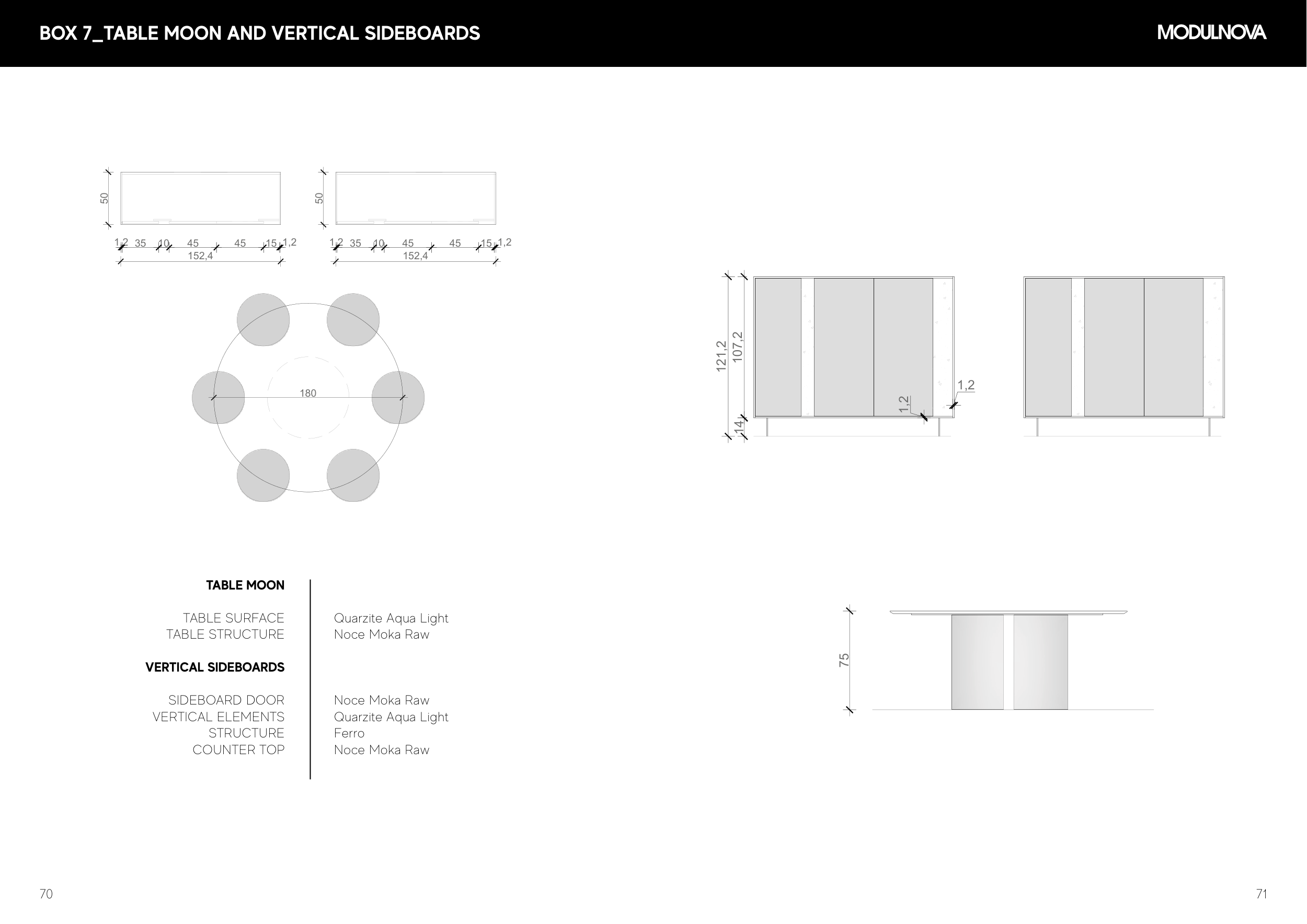 BOX 7_TABLE MOON AND VERTICAL SIDEBOARDS

MODULNOVA

50

1,2 35 10 45 45 15 1,2

152,4

50

1,2 35 10 45 45 15 1,2

152,4

180

121,2

107,2

14

1,2

1,2

75

TABLE MOON

TABLE SURFACE Quarzite Aqua Light
TABLE STRUCTURE Noce Moka Raw

VERTICAL SIDEBOARDS

SIDEBOARD DOOR Noce Moka Raw
VERTICAL ELEMENTS Quarzite Aqua Light
STRUCTURE Ferro
COUNTER TOP Noce Moka Raw

70

71