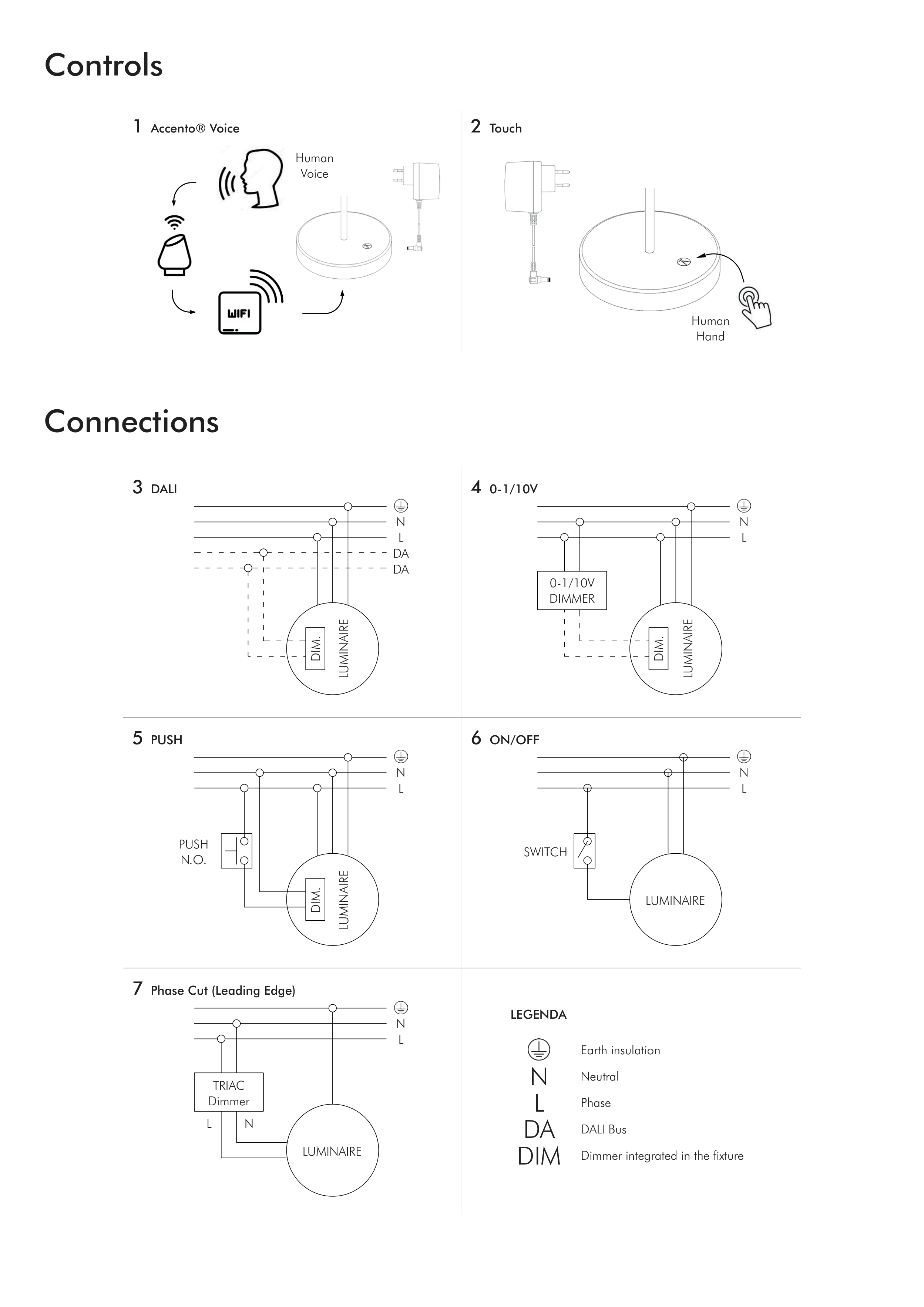 Controls

1 Accento® Voice

Human Voice

WIFI

2 Touch

Human Hand

Connections

3 DALI

N
L
DA
DA

DIM.
LUMINAIRE

4 0-1/10V

N
L

0-1/10V DIMMER

DIM.
LUMINAIRE

5 PUSH

N
L

PUSH N.O.

DIM.
LUMINAIRE

6 ON/OFF

N
L

SWITCH

LUMINAIRE

7 Phase Cut (Leading Edge)

N
L

TRIAC Dimmer

L N

LUMINAIRE

LEGENDA

Earth insulation
N Neutral
L Phase
DA DALI Bus
DIM Dimmer integrated in the fixture