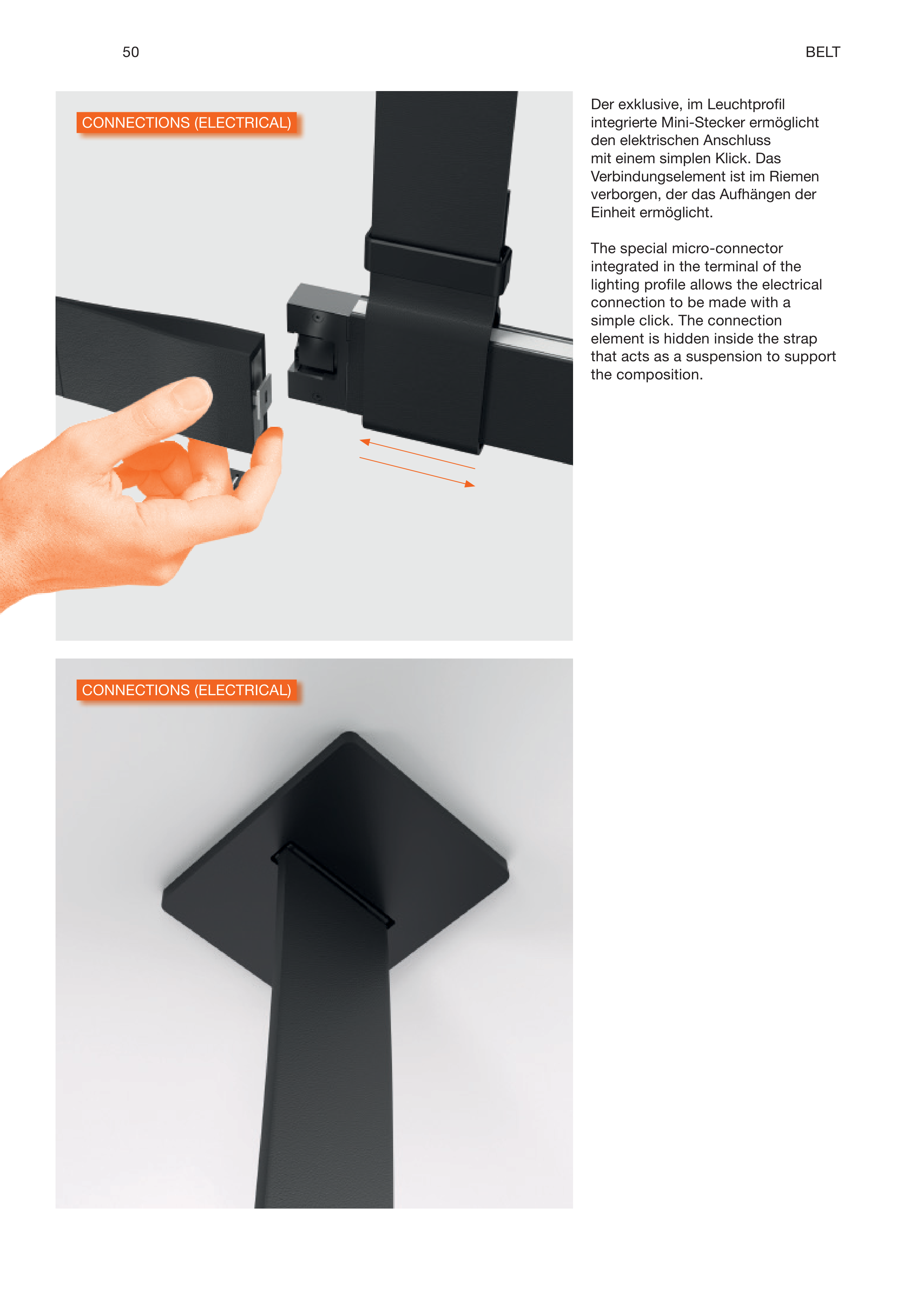 50

BELT

CONNECTIONS (ELECTRICAL)

Der exklusive, im Leuchtprofil integrierte Mini-Stecker ermöglicht den elektrischen Anschluss mit einem simplen Klick. Das Verbindungselement ist im Riemen verborgen, der das Aufhängen der Einheit ermöglicht.

The special micro-connector integrated in the terminal of the lighting profile allows the electrical connection to be made with a simple click. The connection element is hidden inside the strap that acts as a suspension to support the composition.

CONNECTIONS (ELECTRICAL)