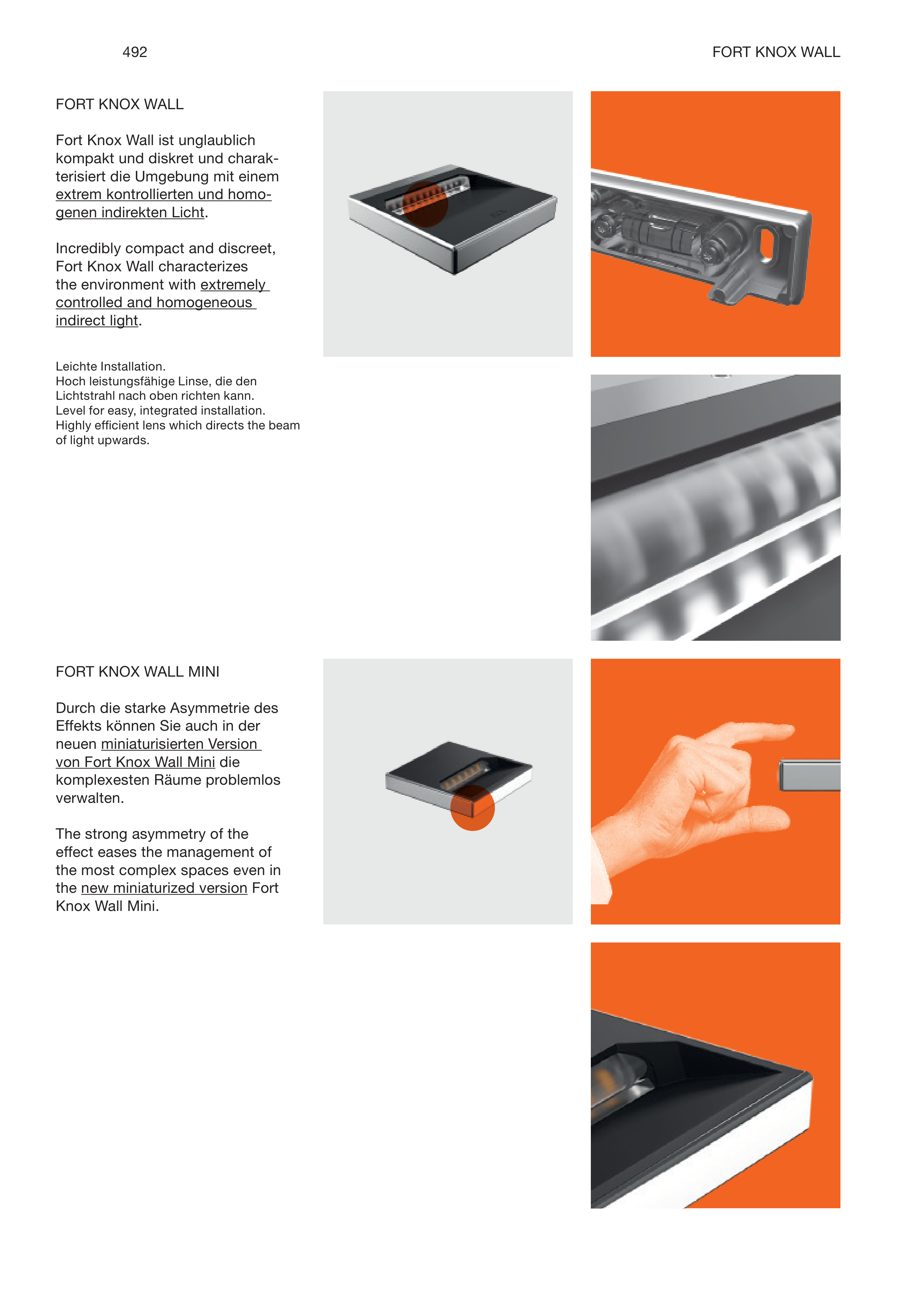 492

FORT KNOX WALL

FORT KNOX WALL

Fort Knox Wall ist unglaublich kompakt und diskret und charakterisiert die Umgebung mit einem extrem kontrollierten und homogenen indirekten Licht.

Incredibly compact and discreet, Fort Knox Wall characterizes the environment with extremely controlled and homogeneous indirect light.

Leichte Installation.
Hoch leistungsfähige Linse, die den Lichtstrahl nach oben richten kann.
Level for easy, integrated installation.
Highly efficient lens which directs the beam of light upwards.

FORT KNOX WALL MINI

Durch die starke Asymmetrie des Effekts können Sie auch in der neuen miniaturisierten Version von Fort Knox Wall Mini die komplexesten Räume problemlos verwalten.

The strong asymmetry of the effect eases the management of the most complex spaces even in the new miniaturized version Fort Knox Wall Mini.