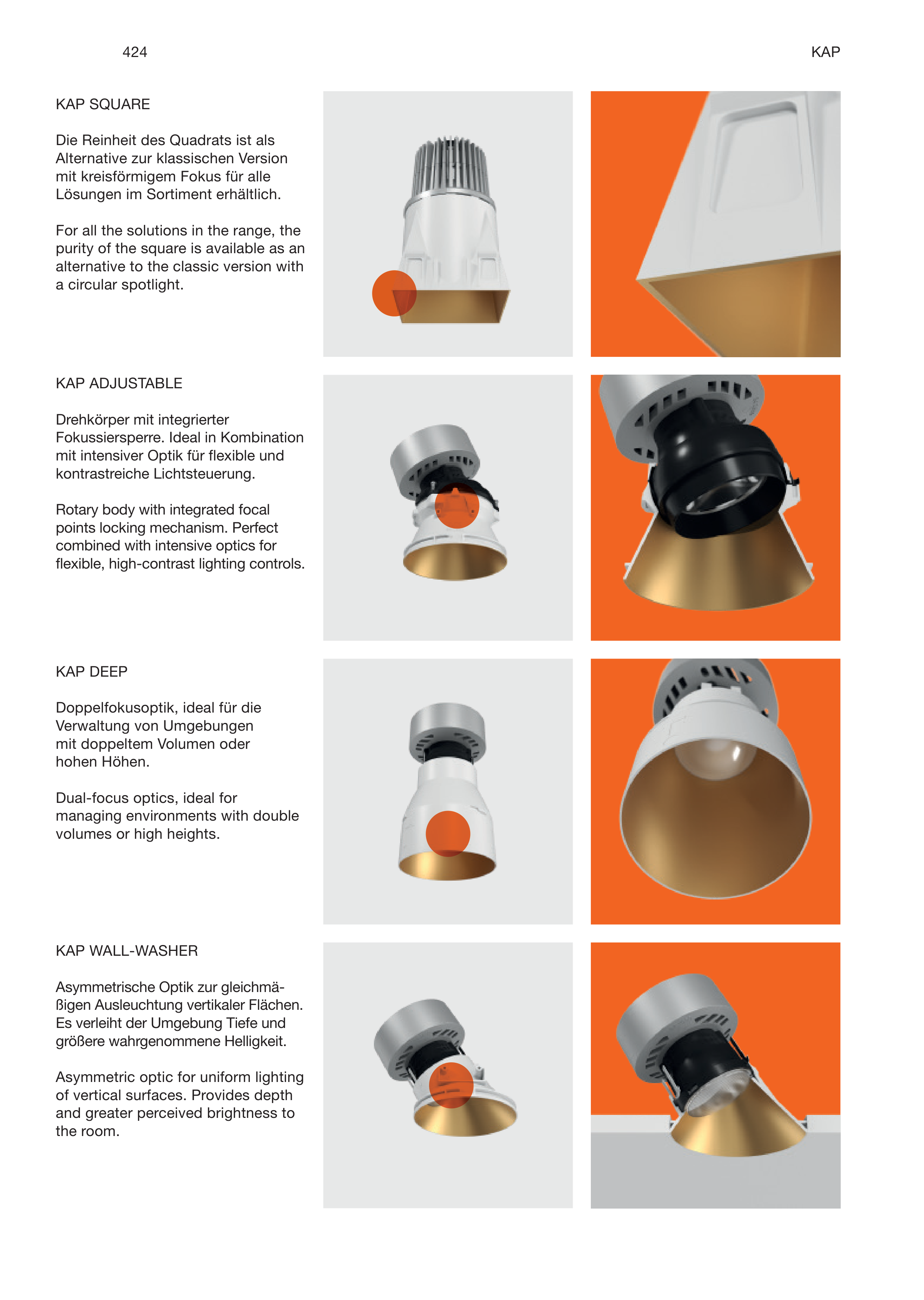 424

KAP

KAP SQUARE

Die Reinheit des Quadrats ist als Alternative zur klassischen Version mit kreisförmigem Fokus für alle Lösungen im Sortiment erhältlich.

For all the solutions in the range, the purity of the square is available as an alternative to the classic version with a circular spotlight.

KAP ADJUSTABLE

Drehkörper mit integrierter Fokussiersperre. Ideal in Kombination mit intensiver Optik für flexible und kontrastreiche Lichtsteuerung.

Rotary body with integrated focal points locking mechanism. Perfect combined with intensive optics for flexible, high-contrast lighting controls.

KAP DEEP

Doppelfokusoptik, ideal für die Verwaltung von Umgebungen mit doppeltem Volumen oder hohen Höhen.

Dual-focus optics, ideal for managing environments with double volumes or high heights.

KAP WALL-WASHER

Asymmetrische Optik zur gleichmäßigen Ausleuchtung vertikaler Flächen. Es verleiht der Umgebung Tiefe und größere wahrgenommene Helligkeit.

Asymmetric optic for uniform lighting of vertical surfaces. Provides depth and greater perceived brightness to the room.