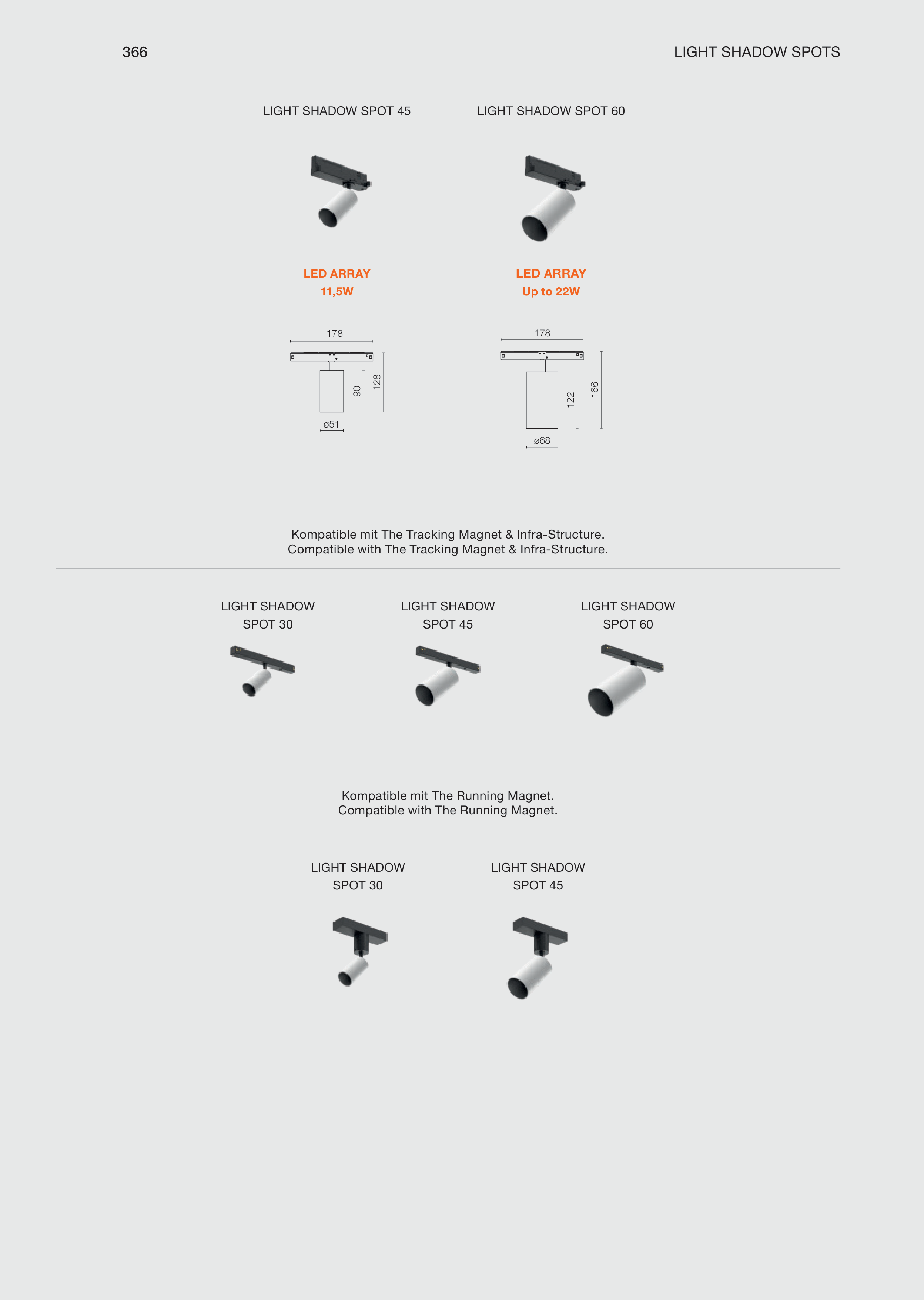 366

LIGHT SHADOW SPOTS

LIGHT SHADOW SPOT 45

LED ARRAY
11,5W

178

90

128

ø51

LIGHT SHADOW SPOT 60

LED ARRAY
Up to 22W

178

122

166

ø68

Kompatible mit The Tracking Magnet & Infra-Structure.
Compatible with The Tracking Magnet & Infra-Structure.

LIGHT SHADOW SPOT 30

LIGHT SHADOW SPOT 45

LIGHT SHADOW SPOT 60

Kompatible mit The Running Magnet.
Compatible with The Running Magnet.

LIGHT SHADOW SPOT 30

LIGHT SHADOW SPOT 45