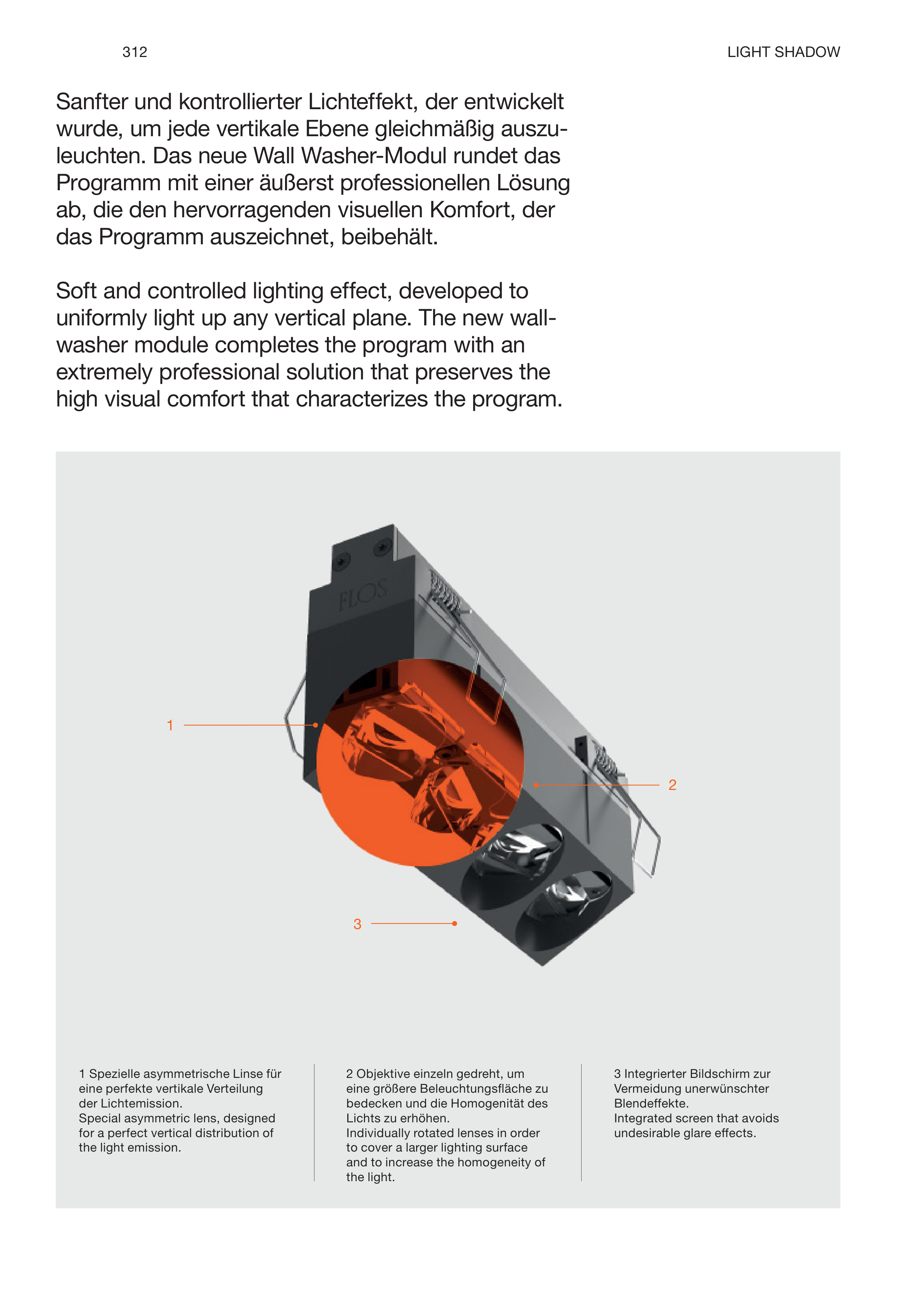 312

LIGHT SHADOW

Sanfter und kontrollierter Lichteffekt, der entwickelt wurde, um jede vertikale Ebene gleichmäßig auszuleuchten. Das neue Wall Washer-Modul rundet das Programm mit einer äußerst professionellen Lösung ab, die den hervorragenden visuellen Komfort, der das Programm auszeichnet, beibehält.

Soft and controlled lighting effect, developed to uniformly light up any vertical plane. The new wall-washer module completes the program with an extremely professional solution that preserves the high visual comfort that characterizes the program.

FLOS

1

2

3

1 Spezielle asymmetrische Linse für eine perfekte vertikale Verteilung der Lichtemission.
Special asymmetric lens, designed for a perfect vertical distribution of the light emission.

2 Objektive einzeln gedreht, um eine größere Beleuchtungsfläche zu bedecken und die Homogenität des Lichts zu erhöhen.
Individually rotated lenses in order to cover a larger lighting surface and to increase the homogeneity of the light.

3 Integrierter Bildschirm zur Vermeidung unerwünschter Blendeffekte.
Integrated screen that avoids undesirable glare effects.