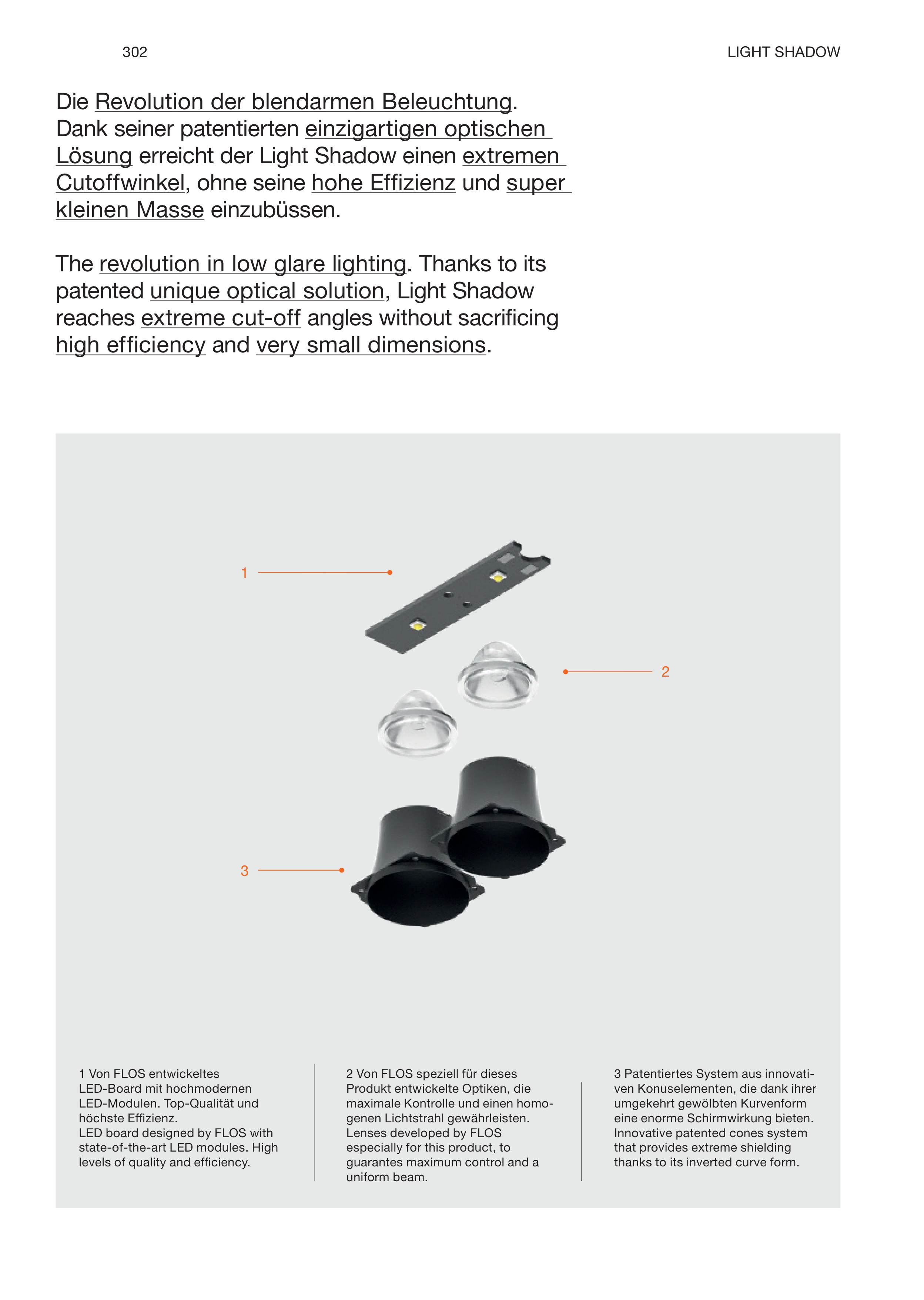 302

LIGHT SHADOW

Die Revolution der blendarmen Beleuchtung. Dank seiner patentierten einzigartigen optischen Lösung erreicht der Light Shadow einen extremen Cutoffwinkel, ohne seine hohe Effizienz und super kleinen Masse einzubüssen.

The revolution in low glare lighting. Thanks to its patented unique optical solution, Light Shadow reaches extreme cut-off angles without sacrificing high efficiency and very small dimensions.

1

2

3

1 Von FLOS entwickeltes LED-Board mit hochmodernen LED-Modulen. Top-Qualität und höchste Effizienz.
LED board designed by FLOS with state-of-the-art LED modules. High levels of quality and efficiency.

2 Von FLOS speziell für dieses Produkt entwickelte Optiken, die maximale Kontrolle und einen homogenen Lichtstrahl gewährleisten.
Lenses developed by FLOS especially for this product, to guarantes maximum control and a uniform beam.

3 Patentiertes System aus innovativen Konuselementen, die dank ihrer umgekehrt gewölbten Kurvenform eine enorme Schirmwirkung bieten.
Innovative patented cones system that provides extreme shielding thanks to its inverted curve form.