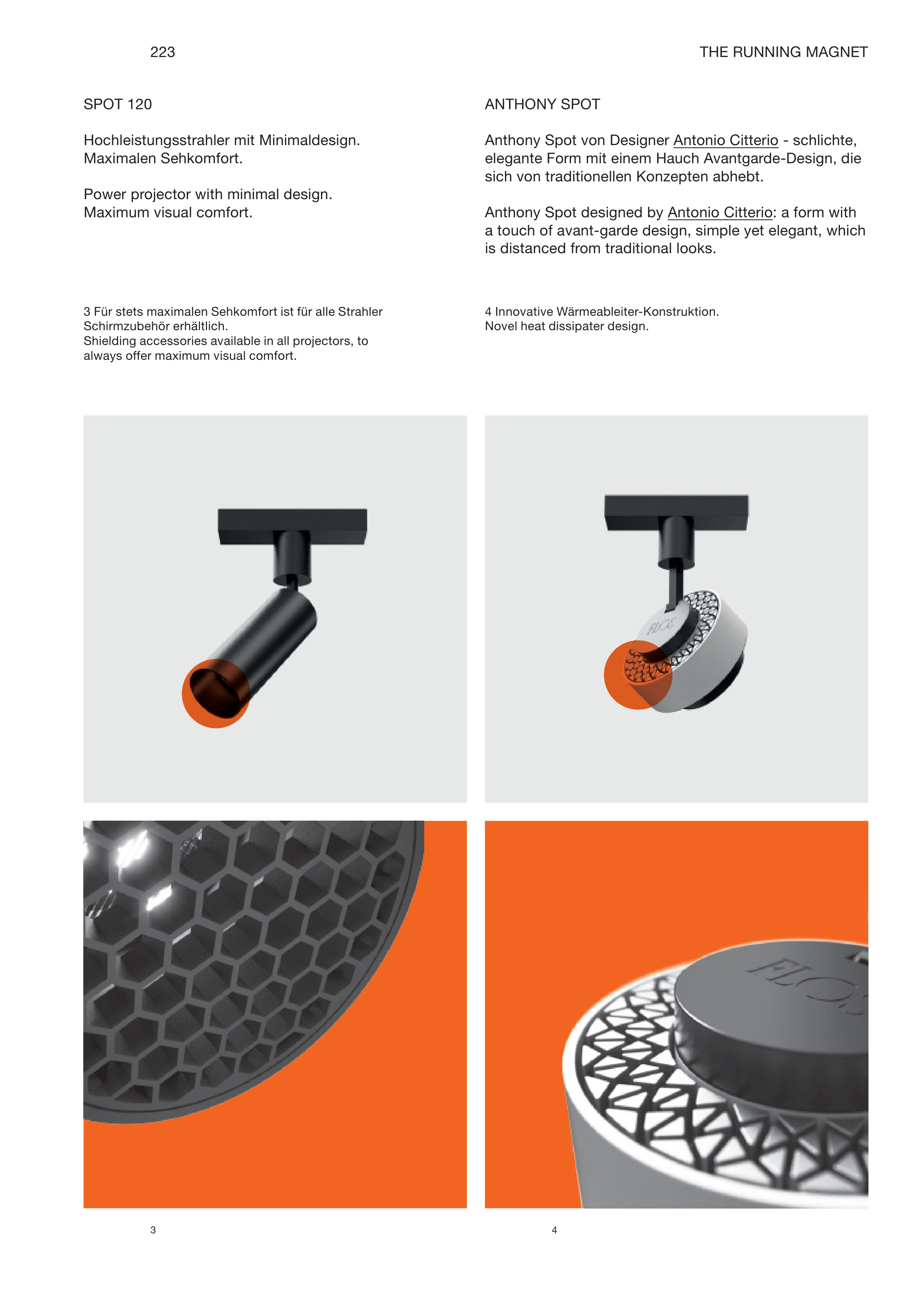 223

THE RUNNING MAGNET

SPOT 120

Hochleistungsstrahler mit Minimaldesign. Maximalen Sehkomfort.

Power projector with minimal design. Maximum visual comfort.

3 Für stets maximalen Sehkomfort ist für alle Strahler Schirmzubehör erhältlich.
Shielding accessories available in all projectors, to always offer maximum visual comfort.

ANTHONY SPOT

Anthony Spot von Designer Antonio Citterio - schlichte, elegante Form mit einem Hauch Avantgarde-Design, die sich von traditionellen Konzepten abhebt.

Anthony Spot designed by Antonio Citterio: a form with a touch of avant-garde design, simple yet elegant, which is distanced from traditional looks.

4 Innovative Wärmeableiter-Konstruktion.
Novel heat dissipater design.

FLOS

FLOS

3

4