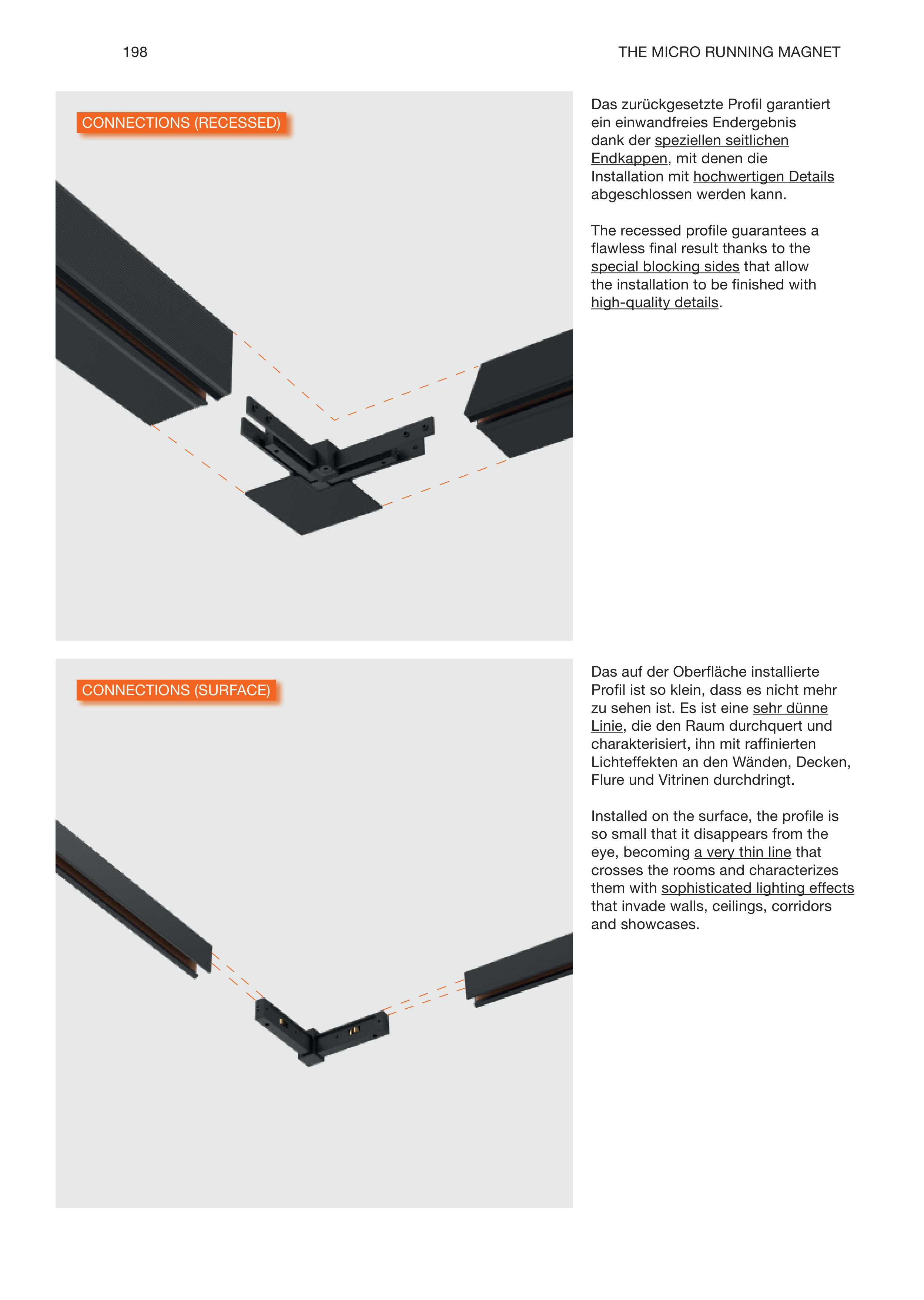 198

THE MICRO RUNNING MAGNET

CONNECTIONS (RECESSED)

Das zurückgesetzte Profil garantiert ein einwandfreies Endergebnis dank der speziellen seitlichen Endkappen, mit denen die Installation mit hochwertigen Details abgeschlossen werden kann.

The recessed profile guarantees a flawless final result thanks to the special blocking sides that allow the installation to be finished with high-quality details.

CONNECTIONS (SURFACE)

Das auf der Oberfläche installierte Profil ist so klein, dass es nicht mehr zu sehen ist. Es ist eine sehr dünne Linie, die den Raum durchquert und charakterisiert, ihn mit raffinierten Lichteffekten an den Wänden, Decken, Flure und Vitrinen durchdringt.

Installed on the surface, the profile is so small that it disappears from the eye, becoming a very thin line that crosses the rooms and characterizes them with sophisticated lighting effects that invade walls, ceilings, corridors and showcases.