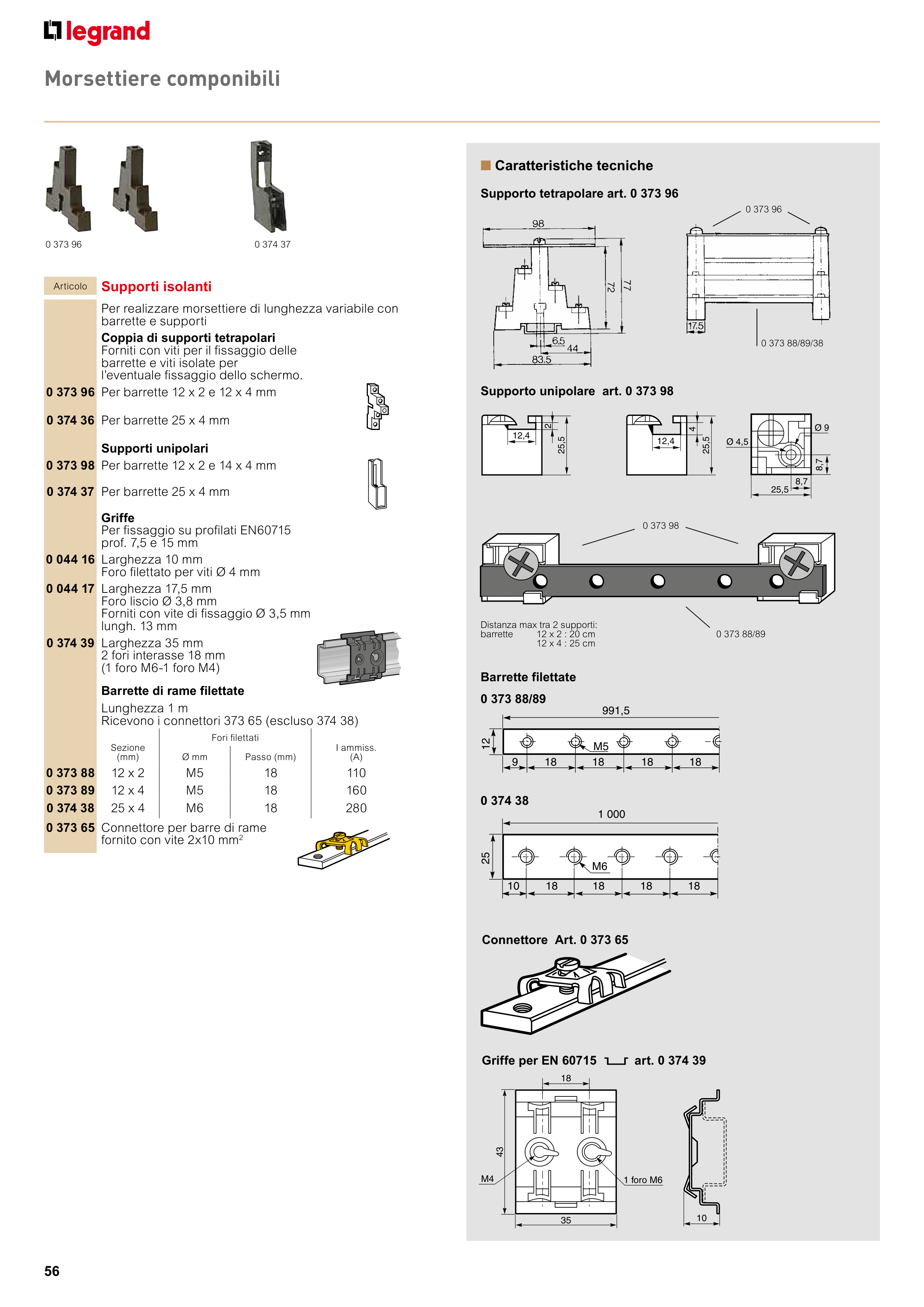 legrand

Morsettiere componibili

0 373 96

0 374 37

Articolo

Supporti isolanti

Per realizzare morsettiere di lunghezza variabile con barrette e supporti

Coppia di supporti tetrapolari
Forniti con viti per il fissaggio delle barrette e viti isolate per l'eventuale fissaggio dello schermo.

0 373 96 Per barrette 12 x 2 e 12 x 4 mm

0 374 36 Per barrette 25 x 4 mm

Supporti unipolari

0 373 98 Per barrette 12 x 2 e 14 x 4 mm

0 374 37 Per barrette 25 x 4 mm

Griffe
Per fissaggio su profilati EN60715 prof. 7,5 e 15 mm

0 044 16 Larghezza 10 mm
Foro filettato per viti Ø 4 mm

0 044 17 Larghezza 17,5 mm
Foro liscio Ø 3,8 mm
Forniti con vite di fissaggio Ø 3,5 mm lungh. 13 mm

0 374 39 Larghezza 35 mm
2 fori interasse 18 mm
(1 foro M6-1 foro M4)

Barrette di rame filettate

Lunghezza 1 m
Ricevono i connettori 373 65 (escluso 374 38)

| | Sezione (mm) | Fori filettati Ø mm | Fori filettati Passo (mm) | I ammiss. (A) |
|---|---|---|---|---|
| 0 373 88 | 12 x 2 | M5 | 18 | 110 |
| 0 373 89 | 12 x 4 | M5 | 18 | 160 |
| 0 374 38 | 25 x 4 | M6 | 18 | 280 |

0 373 65 Connettore per barre di rame fornito con vite 2x10 mm$^2$

Caratteristiche tecniche

Supporto tetrapolare art. 0 373 96

98 72 77 6,5 44 83,5 0 373 96 17,5 0 373 88/89/38

Supporto unipolare art. 0 373 98

12,4 2 25,5 12,4 4 25,5 Ø 4,5 Ø 9 8,7 8,7 25,5

0 373 98

Distanza max tra 2 supporti:
barrette 12 x 2 : 20 cm
12 x 4 : 25 cm

0 373 88/89

Barrette filettate

0 373 88/89

991,5 12 M5 9 18 18 18 18

0 374 38

1 000 25 M6 10 18 18 18 18

Connettore Art. 0 373 65

Griffe per EN 60715 art. 0 374 39

18 43 M4 1 foro M6 35 10

56