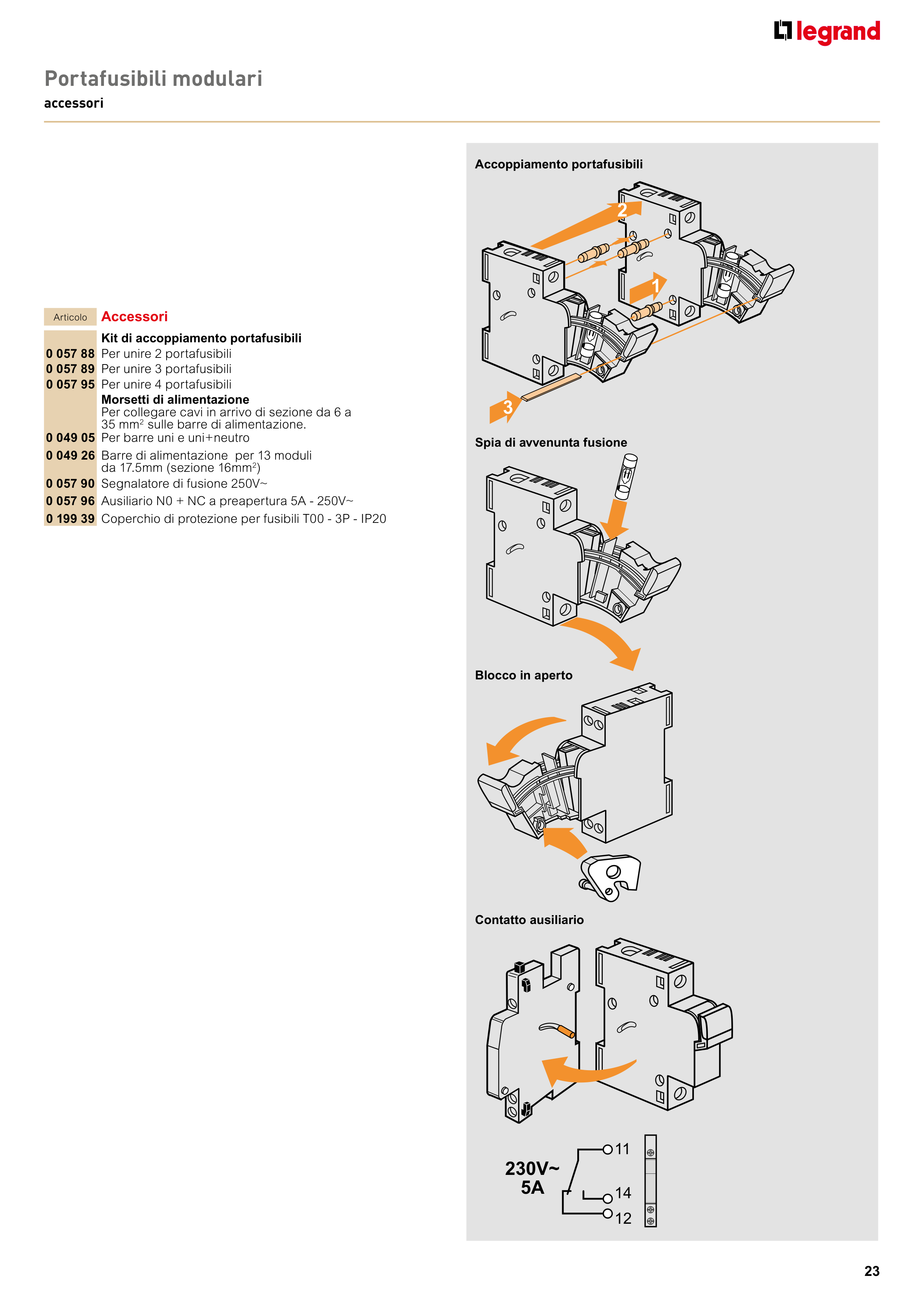 legrand

Portafusibili modulari
accessori

| Articolo | Accessori |
|---|---|
| | **Kit di accoppiamento portafusibili** |
| 0 057 88 | Per unire 2 portafusibili |
| 0 057 89 | Per unire 3 portafusibili |
| 0 057 95 | Per unire 4 portafusibili |
| | **Morsetti di alimentazione** Per collegare cavi in arrivo di sezione da 6 a 35 mm$^2$ sulle barre di alimentazione. |
| 0 049 05 | Per barre uni e uni+neutro |
| 0 049 26 | Barre di alimentazione per 13 moduli da 17.5mm (sezione 16mm$^2$) |
| 0 057 90 | Segnalatore di fusione 250V~ |
| 0 057 96 | Ausiliario N0 + NC a preapertura 5A - 250V~ |
| 0 199 39 | Coperchio di protezione per fusibili T00 - 3P - IP20 |

Accoppiamento portafusibili
2
1
3

Spia di avvenunta fusione

Blocco in aperto

Contatto ausiliario

230V~
5A
11
14
12

23