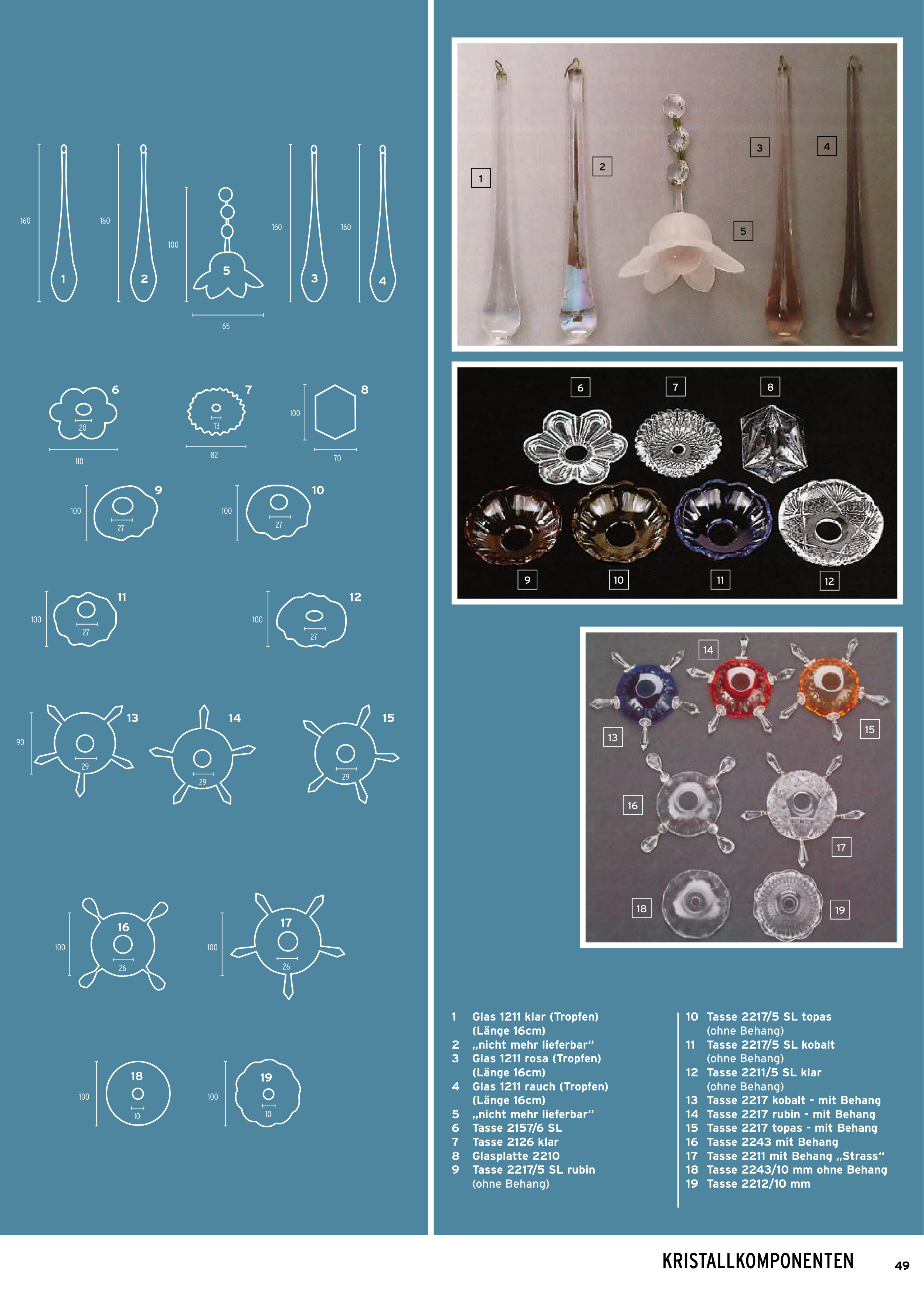 160
1
160
2
100
5
65
160
3
160
4

6
20
110
7
13
82
100
8
70

100
9
27
100
10
27

100
11
27
100
12
27

90
13
29
14
29
15
29

100
16
26
100
17
26

100
18
10
100
19
10

1 2 5 3 4

6 7 8
9 10 11 12

14
13
15
16
17
18
19

1 Glas 1211 klar (Tropfen) (Länge 16cm)
2 „nicht mehr lieferbar“
3 Glas 1211 rosa (Tropfen) (Länge 16cm)
4 Glas 1211 rauch (Tropfen) (Länge 16cm)
5 „nicht mehr lieferbar“
6 Tasse 2157/6 SL
7 Tasse 2126 klar
8 Glasplatte 2210
9 Tasse 2217/5 SL rubin (ohne Behang)

10 Tasse 2217/5 SL topas (ohne Behang)
11 Tasse 2217/5 SL kobalt (ohne Behang)
12 Tasse 2211/5 SL klar (ohne Behang)
13 Tasse 2217 kobalt - mit Behang
14 Tasse 2217 rubin - mit Behang
15 Tasse 2217 topas - mit Behang
16 Tasse 2243 mit Behang
17 Tasse 2211 mit Behang „Strass“
18 Tasse 2243/10 mm ohne Behang
19 Tasse 2212/10 mm

KRISTALLKOMPONENTEN 49