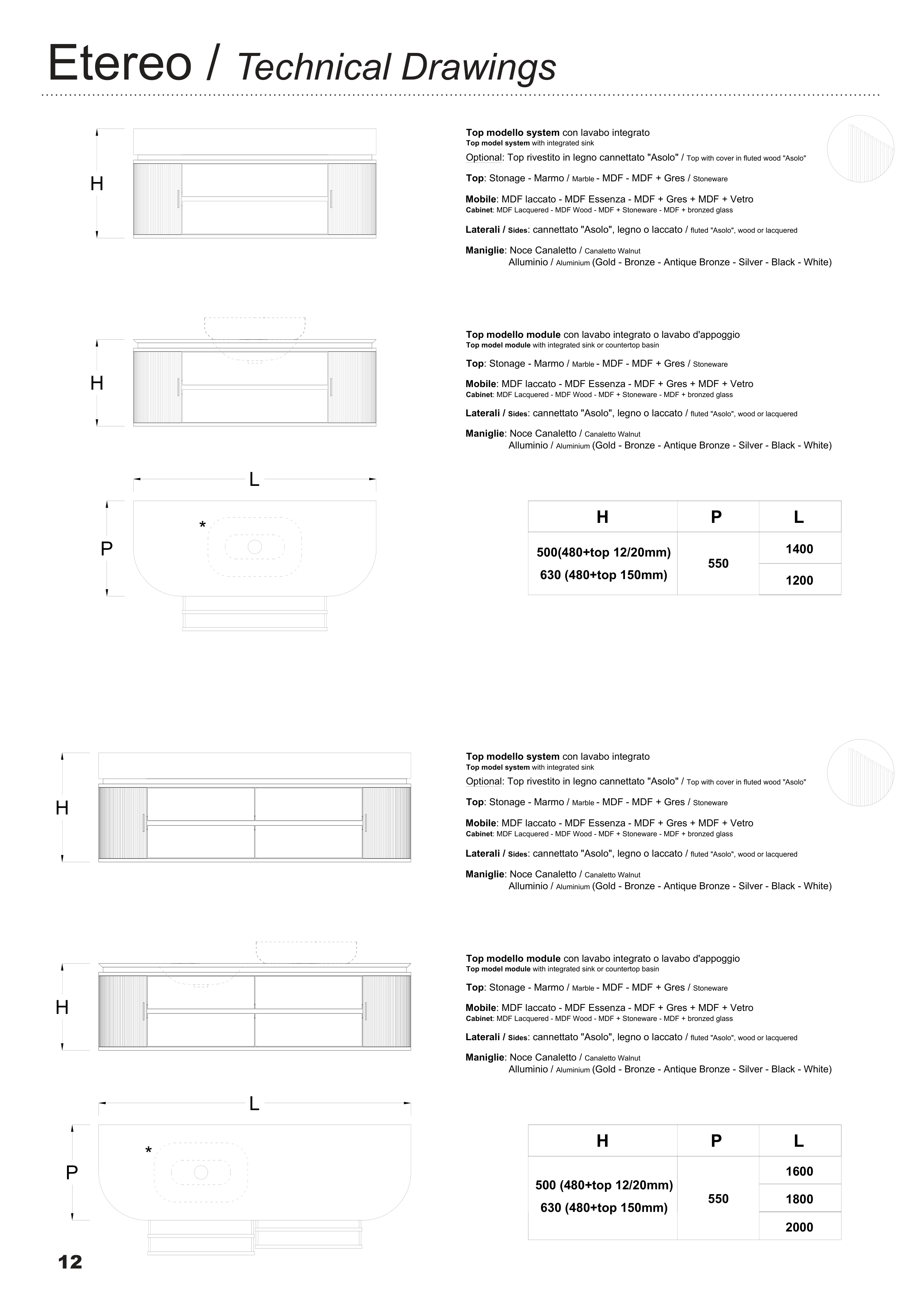 Etereo / Technical Drawings

H

Top modello system con lavabo integrato
Top model system with integrated sink
Optional: Top rivestito in legno cannettato "Asolo" / Top with cover in fluted wood "Asolo"

Top: Stonage - Marmo / Marble - MDF - MDF + Gres / Stoneware

Mobile: MDF laccato - MDF Essenza - MDF + Gres + MDF + Vetro
Cabinet: MDF Lacquered - MDF Wood - MDF + Stoneware - MDF + bronzed glass

Laterali / Sides: cannettato "Asolo", legno o laccato / fluted "Asolo", wood or lacquered

Maniglie: Noce Canaletto / Canaletto Walnut
Alluminio / Aluminium (Gold - Bronze - Antique Bronze - Silver - Black - White)

H

Top modello module con lavabo integrato o lavabo d'appoggio
Top model module with integrated sink or countertop basin

Top: Stonage - Marmo / Marble - MDF - MDF + Gres / Stoneware

Mobile: MDF laccato - MDF Essenza - MDF + Gres + MDF + Vetro
Cabinet: MDF Lacquered - MDF Wood - MDF + Stoneware - MDF + bronzed glass

Laterali / Sides: cannettato "Asolo", legno o laccato / fluted "Asolo", wood or lacquered

Maniglie: Noce Canaletto / Canaletto Walnut
Alluminio / Aluminium (Gold - Bronze - Antique Bronze - Silver - Black - White)

L

P

*

| H | P | L |
|---|---|---|
| 500(480+top 12/20mm) 630 (480+top 150mm) | 550 | 1400 |
| | | 1200 |

H

Top modello system con lavabo integrato
Top model system with integrated sink
Optional: Top rivestito in legno cannettato "Asolo" / Top with cover in fluted wood "Asolo"

Top: Stonage - Marmo / Marble - MDF - MDF + Gres / Stoneware

Mobile: MDF laccato - MDF Essenza - MDF + Gres + MDF + Vetro
Cabinet: MDF Lacquered - MDF Wood - MDF + Stoneware - MDF + bronzed glass

Laterali / Sides: cannettato "Asolo", legno o laccato / fluted "Asolo", wood or lacquered

Maniglie: Noce Canaletto / Canaletto Walnut
Alluminio / Aluminium (Gold - Bronze - Antique Bronze - Silver - Black - White)

H

Top modello module con lavabo integrato o lavabo d'appoggio
Top model module with integrated sink or countertop basin

Top: Stonage - Marmo / Marble - MDF - MDF + Gres / Stoneware

Mobile: MDF laccato - MDF Essenza - MDF + Gres + MDF + Vetro
Cabinet: MDF Lacquered - MDF Wood - MDF + Stoneware - MDF + bronzed glass

Laterali / Sides: cannettato "Asolo", legno o laccato / fluted "Asolo", wood or lacquered

Maniglie: Noce Canaletto / Canaletto Walnut
Alluminio / Aluminium (Gold - Bronze - Antique Bronze - Silver - Black - White)

L

P

*

| H | P | L |
|---|---|---|
| 500 (480+top 12/20mm) 630 (480+top 150mm) | 550 | 1600 |
| | | 1800 |
| | | 2000 |

12