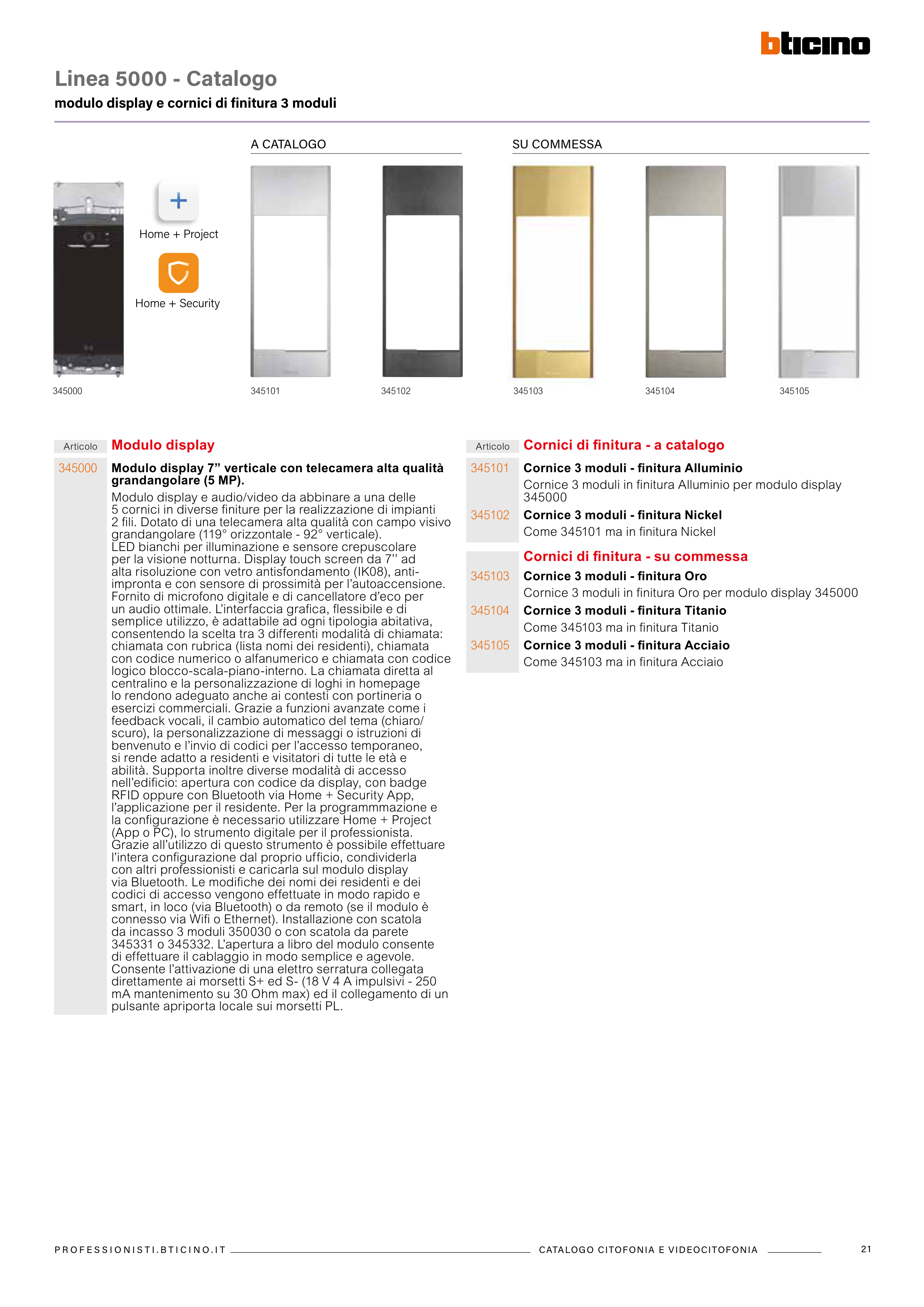 bticino

Linea 5000 - Catalogo
modulo display e cornici di finitura 3 moduli

A CATALOGO

SU COMMESSA

Home + Project

Home + Security

345000

345101

345102

345103

345104

345105

| Articolo | Modulo display |
|---|---|
| 345000 | **Modulo display 7” verticale con telecamera alta qualità grandangolare (5 MP).** Modulo display e audio/video da abbinare a una delle 5 cornici in diverse finiture per la realizzazione di impianti 2 fili. Dotato di una telecamera alta qualità con campo visivo grandangolare (119° orizzontale - 92° verticale). LED bianchi per illuminazione e sensore crepuscolare per la visione notturna. Display touch screen da 7’’ ad alta risoluzione con vetro antisfondamento (IK08), anti-impronta e con sensore di prossimità per l’autoaccensione. Fornito di microfono digitale e di cancellatore d’eco per un audio ottimale. L’interfaccia grafica, flessibile e di semplice utilizzo, è adattabile ad ogni tipologia abitativa, consentendo la scelta tra 3 differenti modalità di chiamata: chiamata con rubrica (lista nomi dei residenti), chiamata con codice numerico o alfanumerico e chiamata con codice logico blocco-scala-piano-interno. La chiamata diretta al centralino e la personalizzazione di loghi in homepage lo rendono adeguato anche ai contesti con portineria o esercizi commerciali. Grazie a funzioni avanzate come i feedback vocali, il cambio automatico del tema (chiaro/scuro), la personalizzazione di messaggi o istruzioni di benvenuto e l’invio di codici per l’accesso temporaneo, si rende adatto a residenti e visitatori di tutte le età e abilità. Supporta inoltre diverse modalità di accesso nell’edificio: apertura con codice da display, con badge RFID oppure con Bluetooth via Home + Security App, l’applicazione per il residente. Per la programmmazione e la configurazione è necessario utilizzare Home + Project (App o PC), lo strumento digitale per il professionista. Grazie all’utilizzo di questo strumento è possibile effettuare l’intera configurazione dal proprio ufficio, condividerla con altri professionisti e caricarla sul modulo display via Bluetooth. Le modifiche dei nomi dei residenti e dei codici di accesso vengono effettuate in modo rapido e smart, in loco (via Bluetooth) o da remoto (se il modulo è connesso via Wifi o Ethernet). Installazione con scatola da incasso 3 moduli 350030 o con scatola da parete 345331 o 345332. L’apertura a libro del modulo consente di effettuare il cablaggio in modo semplice e agevole. Consente l’attivazione di una elettro serratura collegata direttamente ai morsetti S+ ed S- (18 V 4 A impulsivi - 250 mA mantenimento su 30 Ohm max) ed il collegamento di un pulsante apriporta locale sui morsetti PL. |

| Articolo | Cornici di finitura - a catalogo |
|---|---|
| 345101 | **Cornice 3 moduli - finitura Alluminio** Cornice 3 moduli in finitura Alluminio per modulo display 345000 |
| 345102 | **Cornice 3 moduli - finitura Nickel** Come 345101 ma in finitura Nickel |
| | **Cornici di finitura - su commessa** |
| 345103 | **Cornice 3 moduli - finitura Oro** Cornice 3 moduli in finitura Oro per modulo display 345000 |
| 345104 | **Cornice 3 moduli - finitura Titanio** Come 345103 ma in finitura Titanio |
| 345105 | **Cornice 3 moduli - finitura Acciaio** Come 345103 ma in finitura Acciaio |

PROFESSIONISTI.BTICINO.IT
CATALOGO CITOFONIA E VIDEOCITOFONIA
21