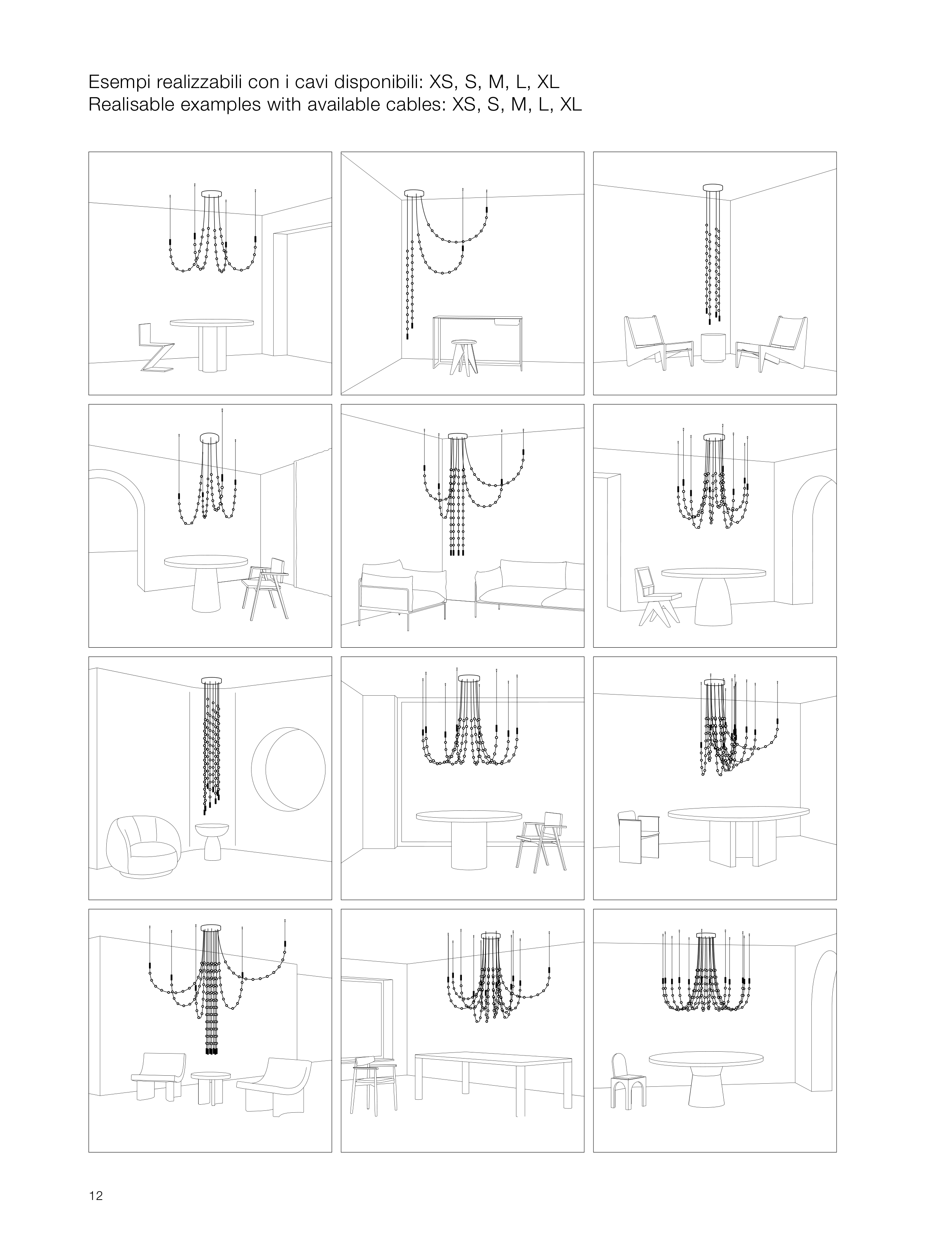 Esempi realizzabili con i cavi disponibili: XS, S, M, L, XL
Realisable examples with available cables: XS, S, M, L, XL

12