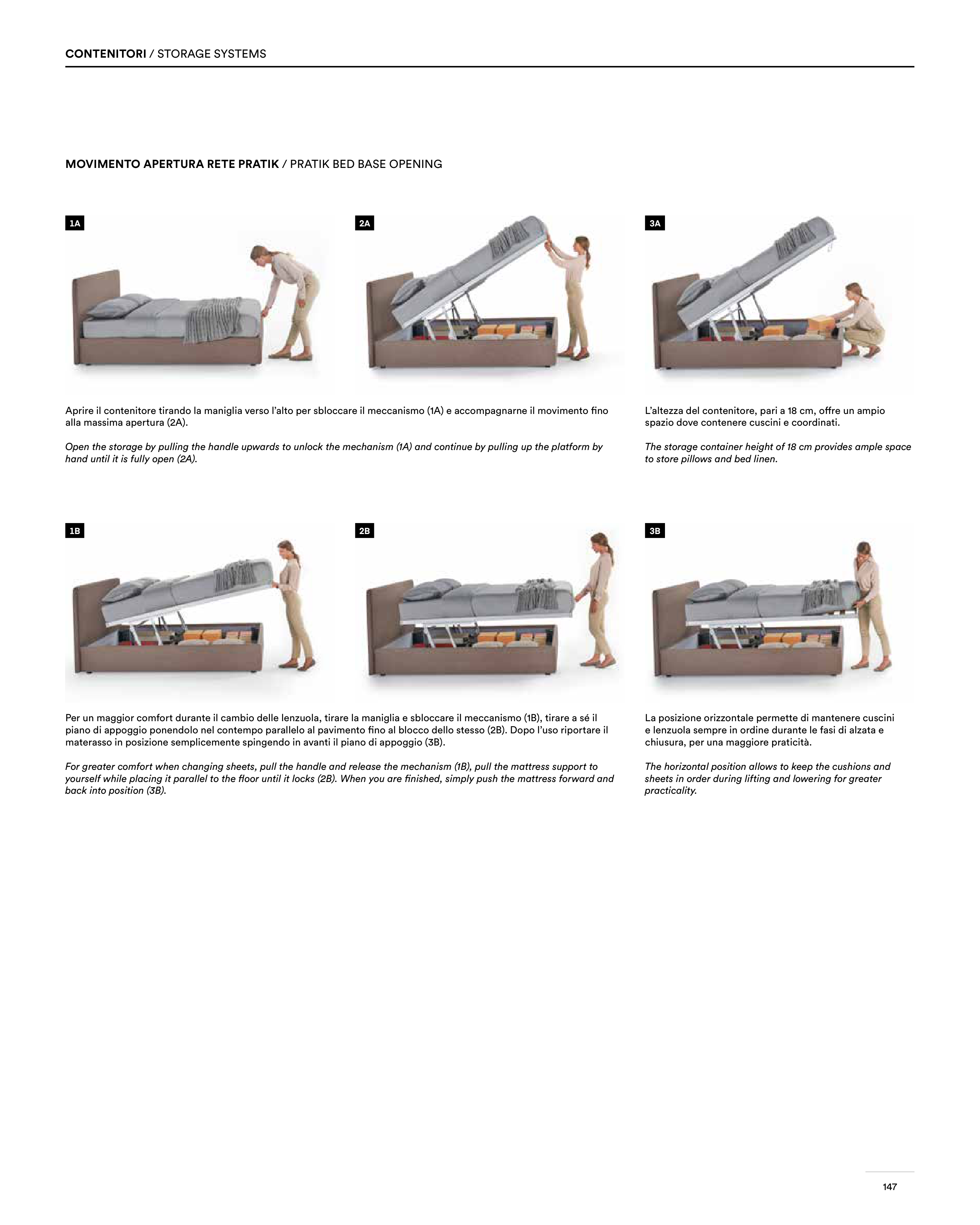 CONTENITORI / STORAGE SYSTEMS

MOVIMENTO APERTURA RETE PRATIK / PRATIK BED BASE OPENING

1A

2A

3A

Aprire il contenitore tirando la maniglia verso l'alto per sbloccare il meccanismo (1A) e accompagnarne il movimento fino alla massima apertura (2A).

Open the storage by pulling the handle upwards to unlock the mechanism (1A) and continue by pulling up the platform by hand until it is fully open (2A).

L'altezza del contenitore, pari a 18 cm, offre un ampio spazio dove contenere cuscini e coordinati.

The storage container height of 18 cm provides ample space to store pillows and bed linen.

1B

2B

3B

Per un maggior comfort durante il cambio delle lenzuola, tirare la maniglia e sbloccare il meccanismo (1B), tirare a sé il piano di appoggio ponendolo nel contempo parallelo al pavimento fino al blocco dello stesso (2B). Dopo l'uso riportare il materasso in posizione semplicemente spingendo in avanti il piano di appoggio (3B).

For greater comfort when changing sheets, pull the handle and release the mechanism (1B), pull the mattress support to yourself while placing it parallel to the floor until it locks (2B). When you are finished, simply push the mattress forward and back into position (3B).

La posizione orizzontale permette di mantenere cuscini e lenzuola sempre in ordine durante le fasi di alzata e chiusura, per una maggiore praticità.

The horizontal position allows to keep the cushions and sheets in order during lifting and lowering for greater practicality.

147