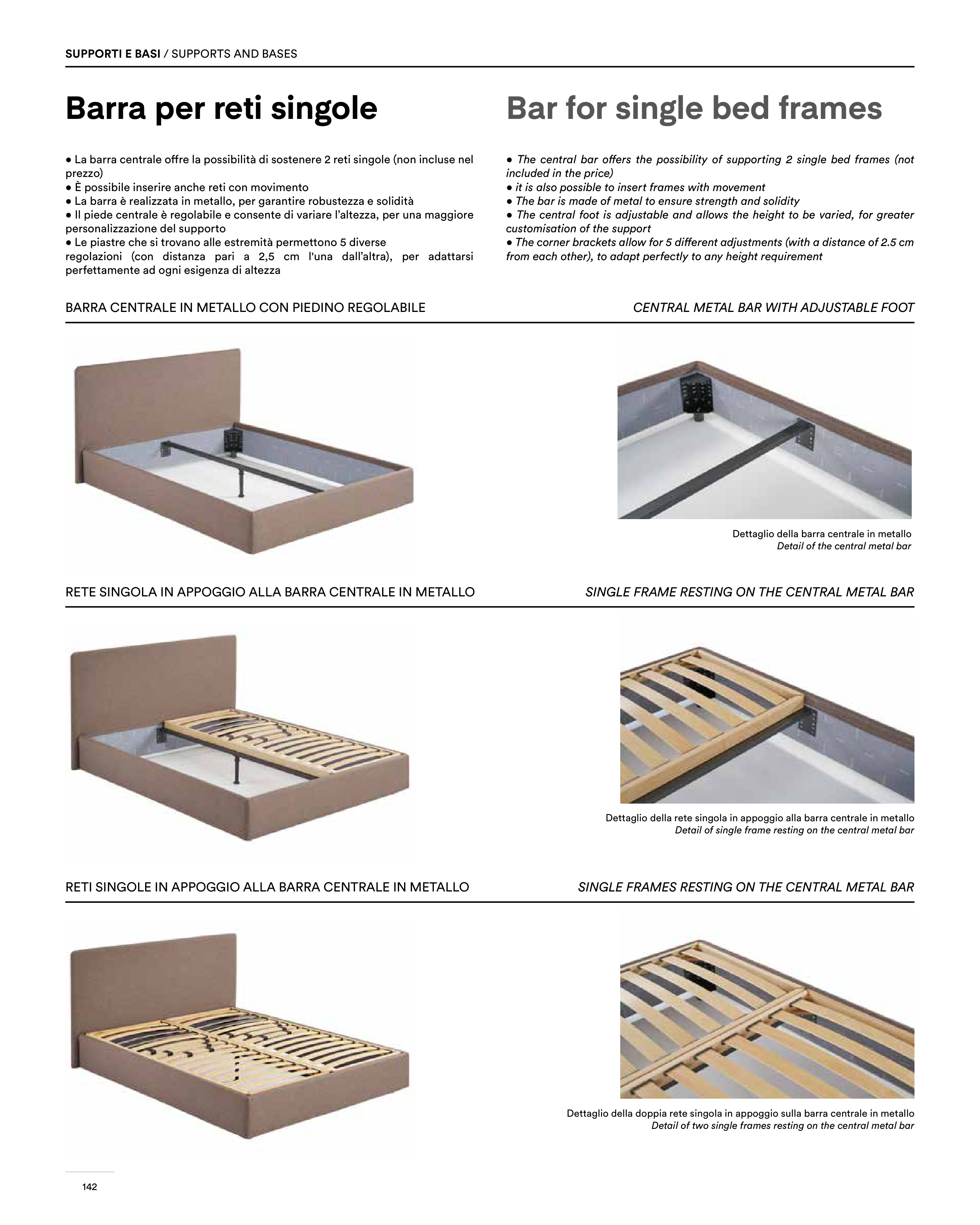 SUPPORTI E BASI / SUPPORTS AND BASES

Barra per reti singole

• La barra centrale offre la possibilità di sostenere 2 reti singole (non incluse nel prezzo)
• È possibile inserire anche reti con movimento
• La barra è realizzata in metallo, per garantire robustezza e solidità
• Il piede centrale è regolabile e consente di variare l'altezza, per una maggiore personalizzazione del supporto
• Le piastre che si trovano alle estremità permettono 5 diverse regolazioni (con distanza pari a 2,5 cm l'una dall'altra), per adattarsi perfettamente ad ogni esigenza di altezza

Bar for single bed frames

• The central bar offers the possibility of supporting 2 single bed frames (not included in the price)
• it is also possible to insert frames with movement
• The bar is made of metal to ensure strength and solidity
• The central foot is adjustable and allows the height to be varied, for greater customisation of the support
• The corner brackets allow for 5 different adjustments (with a distance of 2.5 cm from each other), to adapt perfectly to any height requirement

BARRA CENTRALE IN METALLO CON PIEDINO REGOLABILE

CENTRAL METAL BAR WITH ADJUSTABLE FOOT

Dettaglio della barra centrale in metallo
Detail of the central metal bar

RETE SINGOLA IN APPOGGIO ALLA BARRA CENTRALE IN METALLO

SINGLE FRAME RESTING ON THE CENTRAL METAL BAR

Dettaglio della rete singola in appoggio alla barra centrale in metallo
Detail of single frame resting on the central metal bar

RETI SINGOLE IN APPOGGIO ALLA BARRA CENTRALE IN METALLO

SINGLE FRAMES RESTING ON THE CENTRAL METAL BAR

Dettaglio della doppia rete singola in appoggio sulla barra centrale in metallo
Detail of two single frames resting on the central metal bar

142