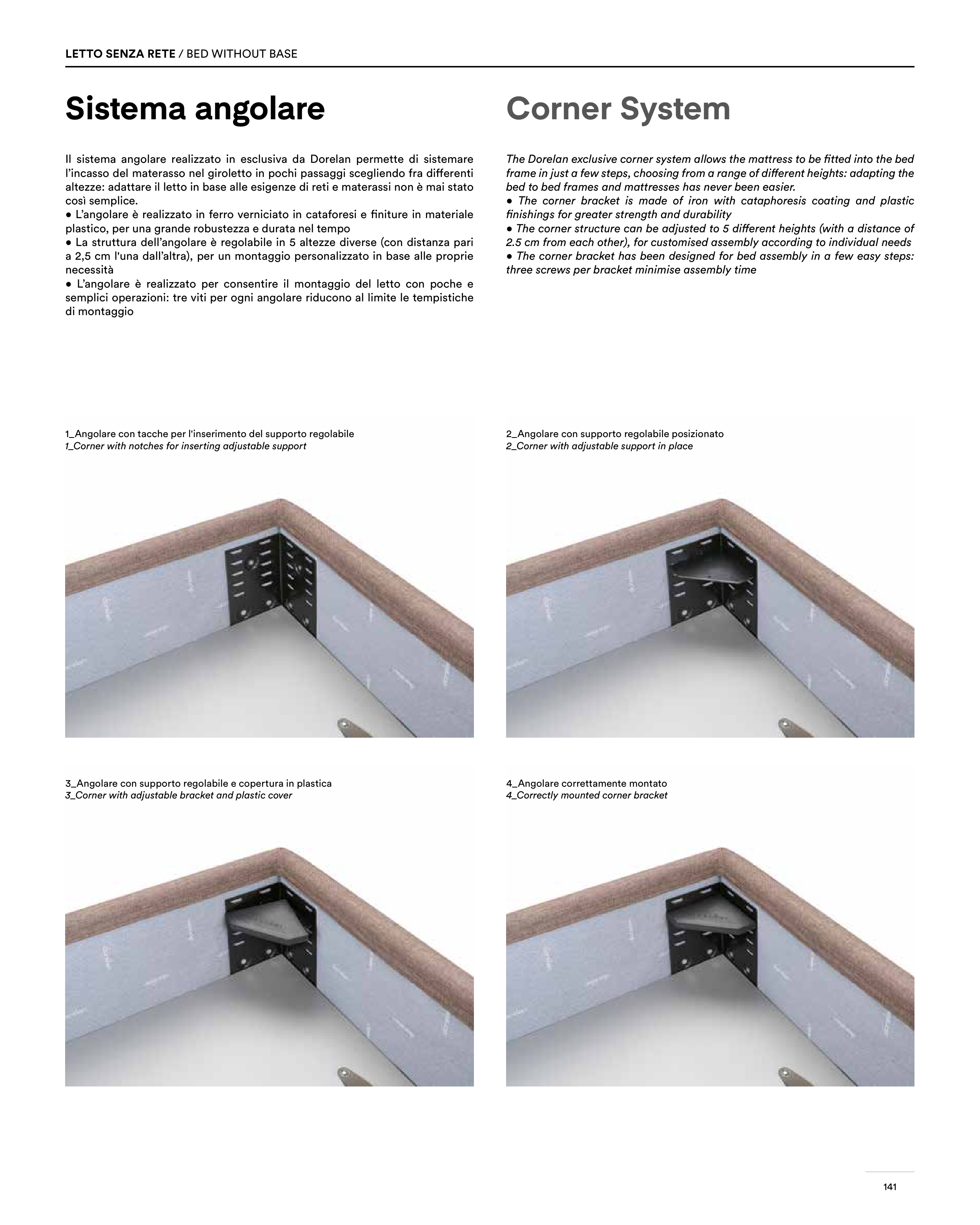 LETTO SENZA RETE / BED WITHOUT BASE

Sistema angolare

Il sistema angolare realizzato in esclusiva da Dorelan permette di sistemare l'incasso del materasso nel giroletto in pochi passaggi scegliendo fra differenti altezze: adattare il letto in base alle esigenze di reti e materassi non è mai stato così semplice.
• L'angolare è realizzato in ferro verniciato in cataforesi e finiture in materiale plastico, per una grande robustezza e durata nel tempo
• La struttura dell'angolare è regolabile in 5 altezze diverse (con distanza pari a 2,5 cm l'una dall'altra), per un montaggio personalizzato in base alle proprie necessità
• L'angolare è realizzato per consentire il montaggio del letto con poche e semplici operazioni: tre viti per ogni angolare riducono al limite le tempistiche di montaggio

Corner System

The Dorelan exclusive corner system allows the mattress to be fitted into the bed frame in just a few steps, choosing from a range of different heights: adapting the bed to bed frames and mattresses has never been easier.
• The corner bracket is made of iron with cataphoresis coating and plastic finishings for greater strength and durability
• The corner structure can be adjusted to 5 different heights (with a distance of 2.5 cm from each other), for customised assembly according to individual needs
• The corner bracket has been designed for bed assembly in a few easy steps: three screws per bracket minimise assembly time

1_Angolare con tacche per l'inserimento del supporto regolabile
1_Corner with notches for inserting adjustable support

2_Angolare con supporto regolabile posizionato
2_Corner with adjustable support in place

3_Angolare con supporto regolabile e copertura in plastica
3_Corner with adjustable bracket and plastic cover

4_Angolare correttamente montato
4_Correctly mounted corner bracket

141