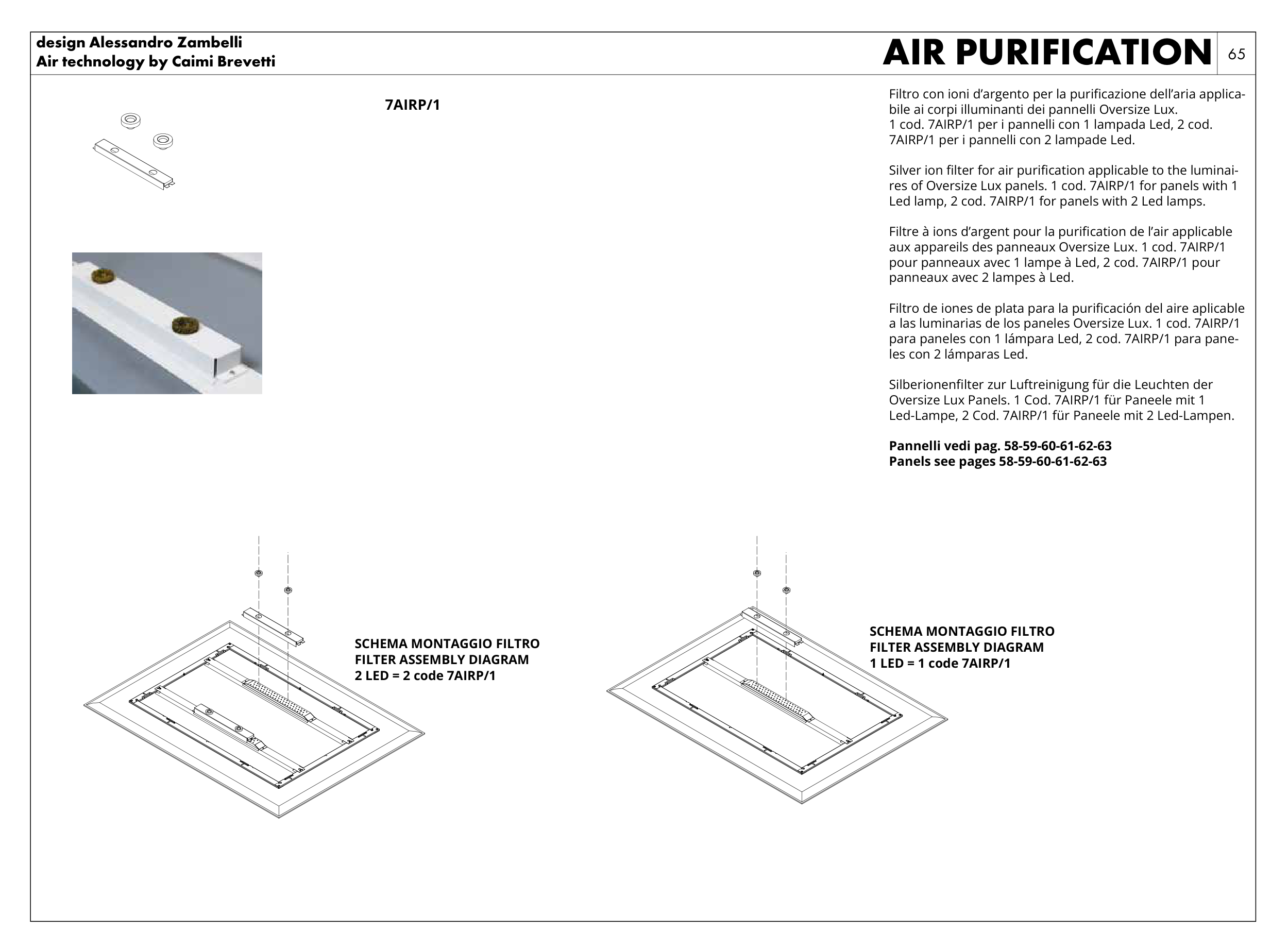 design Alessandro Zambelli
Air technology by Caimi Brevetti

AIR PURIFICATION 65

7AIRP/1

Filtro con ioni d'argento per la purificazione dell'aria applicabile ai corpi illuminanti dei pannelli Oversize Lux.
1 cod. 7AIRP/1 per i pannelli con 1 lampada Led, 2 cod. 7AIRP/1 per i pannelli con 2 lampade Led.

Silver ion filter for air purification applicable to the luminaires of Oversize Lux panels. 1 cod. 7AIRP/1 for panels with 1 Led lamp, 2 cod. 7AIRP/1 for panels with 2 Led lamps.

Filtre à ions d'argent pour la purification de l'air applicable aux appareils des panneaux Oversize Lux. 1 cod. 7AIRP/1 pour panneaux avec 1 lampe à Led, 2 cod. 7AIRP/1 pour panneaux avec 2 lampes à Led.

Filtro de iones de plata para la purificación del aire aplicable a las luminarias de los paneles Oversize Lux. 1 cod. 7AIRP/1 para paneles con 1 lámpara Led, 2 cod. 7AIRP/1 para paneles con 2 lámparas Led.

Silberionenfilter zur Luftreinigung für die Leuchten der Oversize Lux Panels. 1 Cod. 7AIRP/1 für Paneele mit 1 Led-Lampe, 2 Cod. 7AIRP/1 für Paneele mit 2 Led-Lampen.

Pannelli vedi pag. 58-59-60-61-62-63
Panels see pages 58-59-60-61-62-63

SCHEMA MONTAGGIO FILTRO
FILTER ASSEMBLY DIAGRAM
2 LED = 2 code 7AIRP/1

SCHEMA MONTAGGIO FILTRO
FILTER ASSEMBLY DIAGRAM
1 LED = 1 code 7AIRP/1