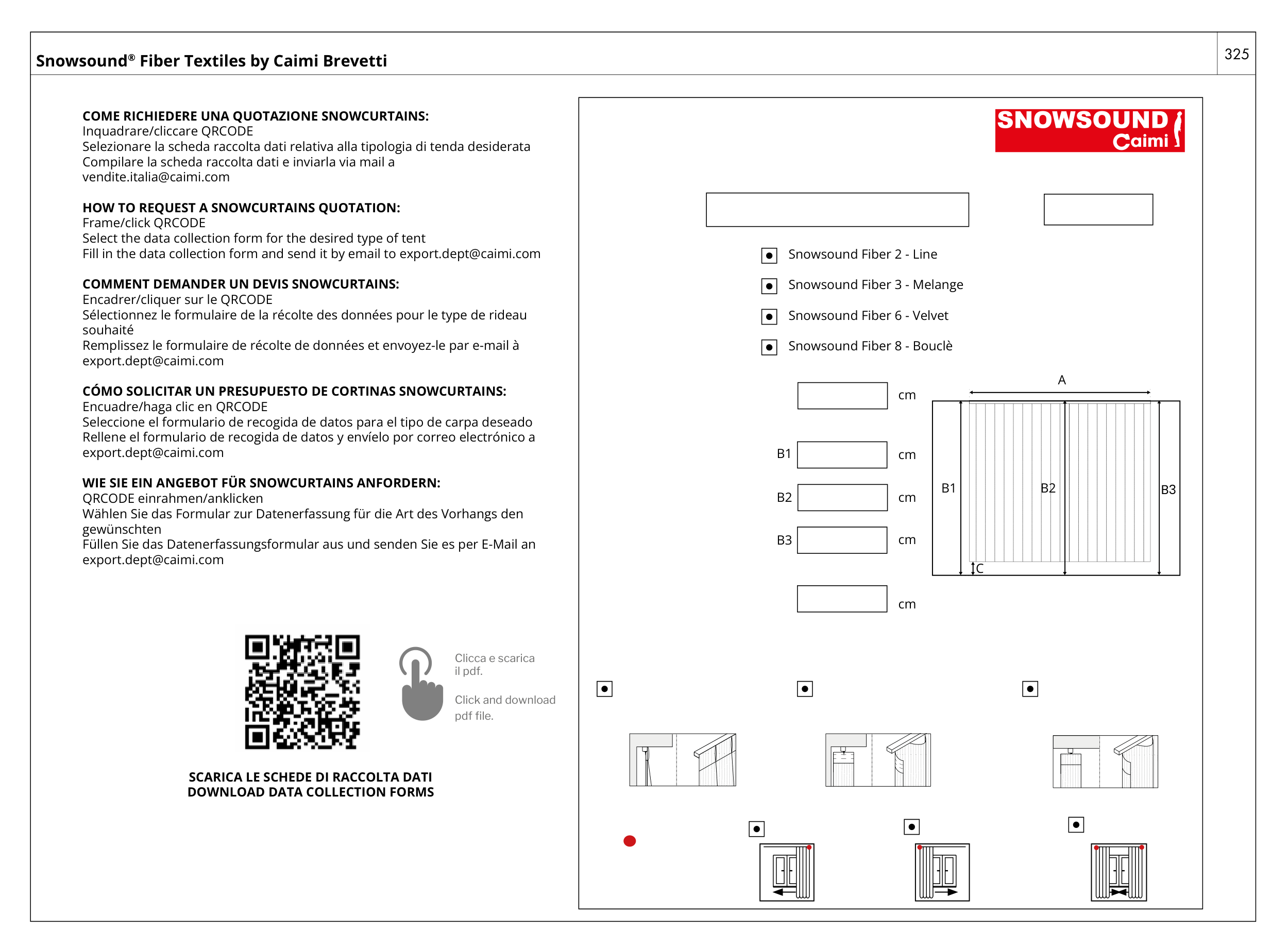 Snowsound® Fiber Textiles by Caimi Brevetti

325

COME RICHIEDERE UNA QUOTAZIONE SNOWCURTAINS:
Inquadrare/cliccare QRCODE
Selezionare la scheda raccolta dati relativa alla tipologia di tenda desiderata
Compilare la scheda raccolta dati e inviarla via mail a vendite.italia@caimi.com

HOW TO REQUEST A SNOWCURTAINS QUOTATION:
Frame/click QRCODE
Select the data collection form for the desired type of tent
Fill in the data collection form and send it by email to export.dept@caimi.com

COMMENT DEMANDER UN DEVIS SNOWCURTAINS:
Encadrer/cliquer sur le QRCODE
Sélectionnez le formulaire de la récolte des données pour le type de rideau souhaité
Remplissez le formulaire de récolte de données et envoyez-le par e-mail à export.dept@caimi.com

CÓMO SOLICITAR UN PRESUPUESTO DE CORTINAS SNOWCURTAINS:
Encuadre/haga clic en QRCODE
Seleccione el formulario de recogida de datos para el tipo de carpa deseado
Rellene el formulario de recogida de datos y envíelo por correo electrónico a export.dept@caimi.com

WIE SIE EIN ANGEBOT FÜR SNOWCURTAINS ANFORDERN:
QRCODE einrahmen/anklicken
Wählen Sie das Formular zur Datenerfassung für die Art des Vorhangs den gewünschten
Füllen Sie das Datenerfassungsformular aus und senden Sie es per E-Mail an export.dept@caimi.com

Clicca e scarica il pdf.

Click and download pdf file.

SCARICA LE SCHEDE DI RACCOLTA DATI
DOWNLOAD DATA COLLECTION FORMS

SNOWSOUND
Caimi

Snowsound Fiber 2 - Line
Snowsound Fiber 3 - Melange
Snowsound Fiber 6 - Velvet
Snowsound Fiber 8 - Bouclè

cm
B1 cm
B2 cm
B3 cm
cm

A
B1
B2
B3
C