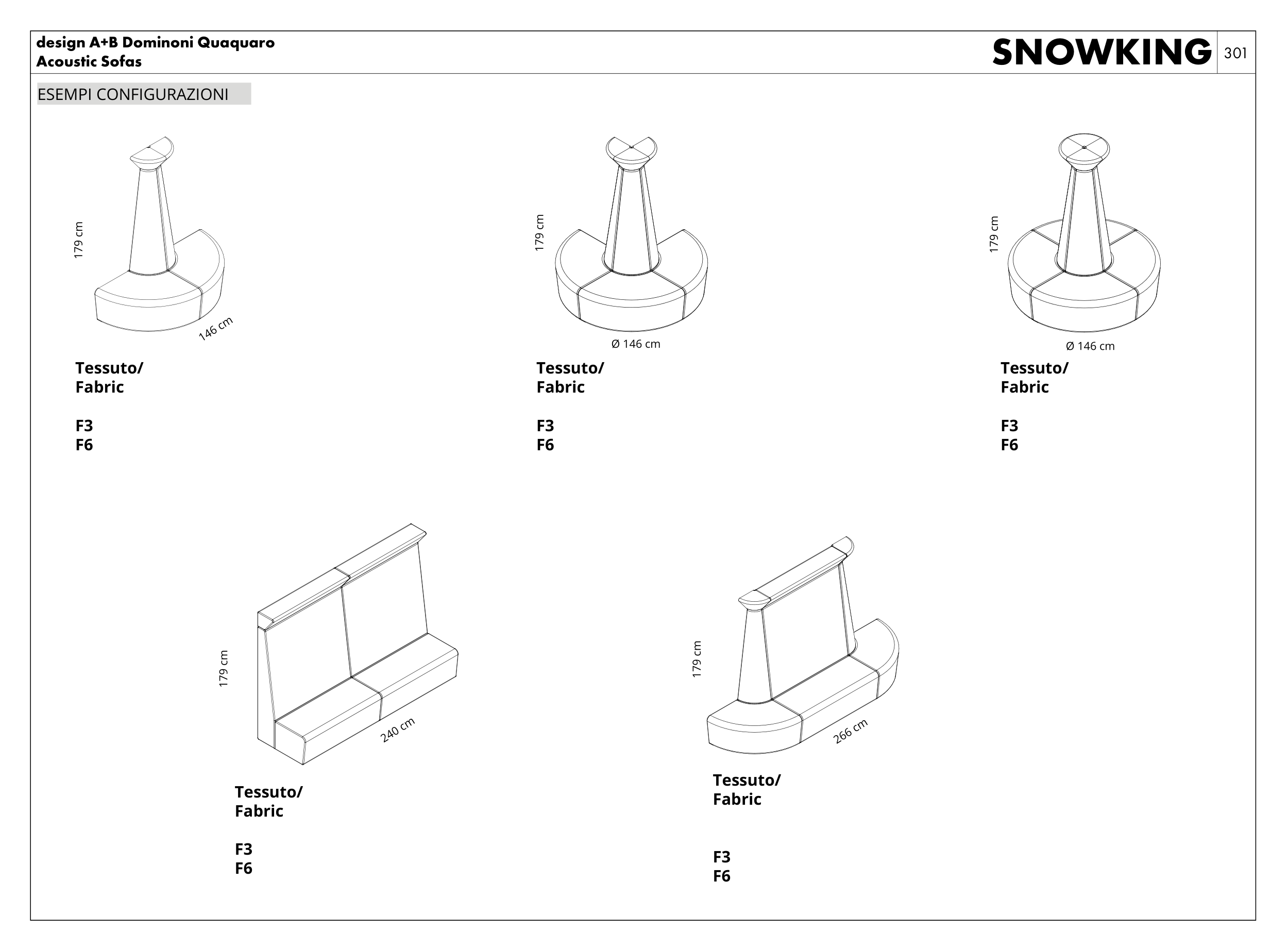 design A+B Dominoni Quaquaro
Acoustic Sofas

SNOWKING 301

ESEMPI CONFIGURAZIONI

179 cm
146 cm

Tessuto/
Fabric

F3
F6

179 cm
Ø 146 cm

Tessuto/
Fabric

F3
F6

179 cm
Ø 146 cm

Tessuto/
Fabric

F3
F6

179 cm
240 cm

Tessuto/
Fabric

F3
F6

179 cm
266 cm

Tessuto/
Fabric

F3
F6