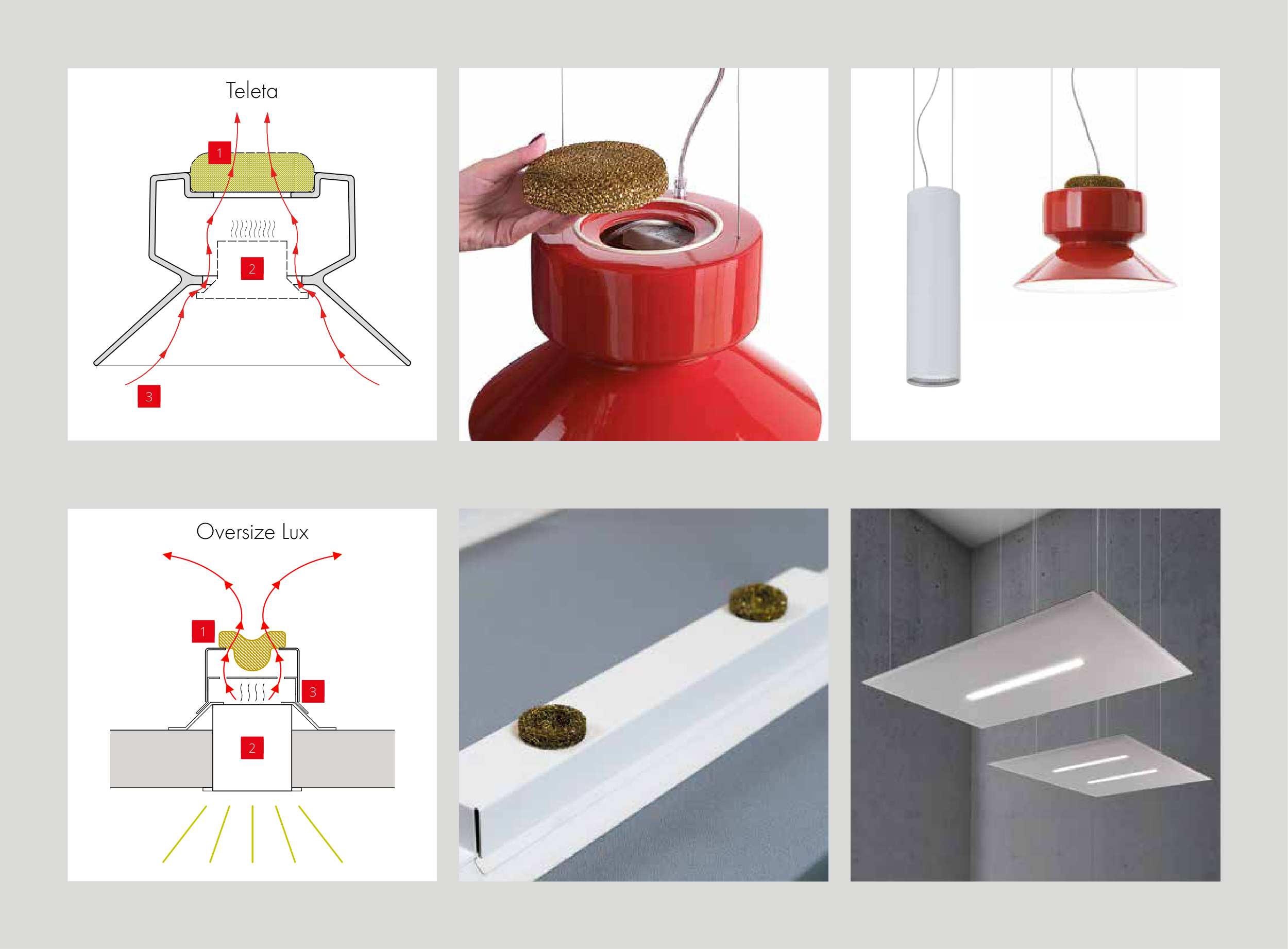 Teleta

1

2

3

Oversize Lux

1

3

2