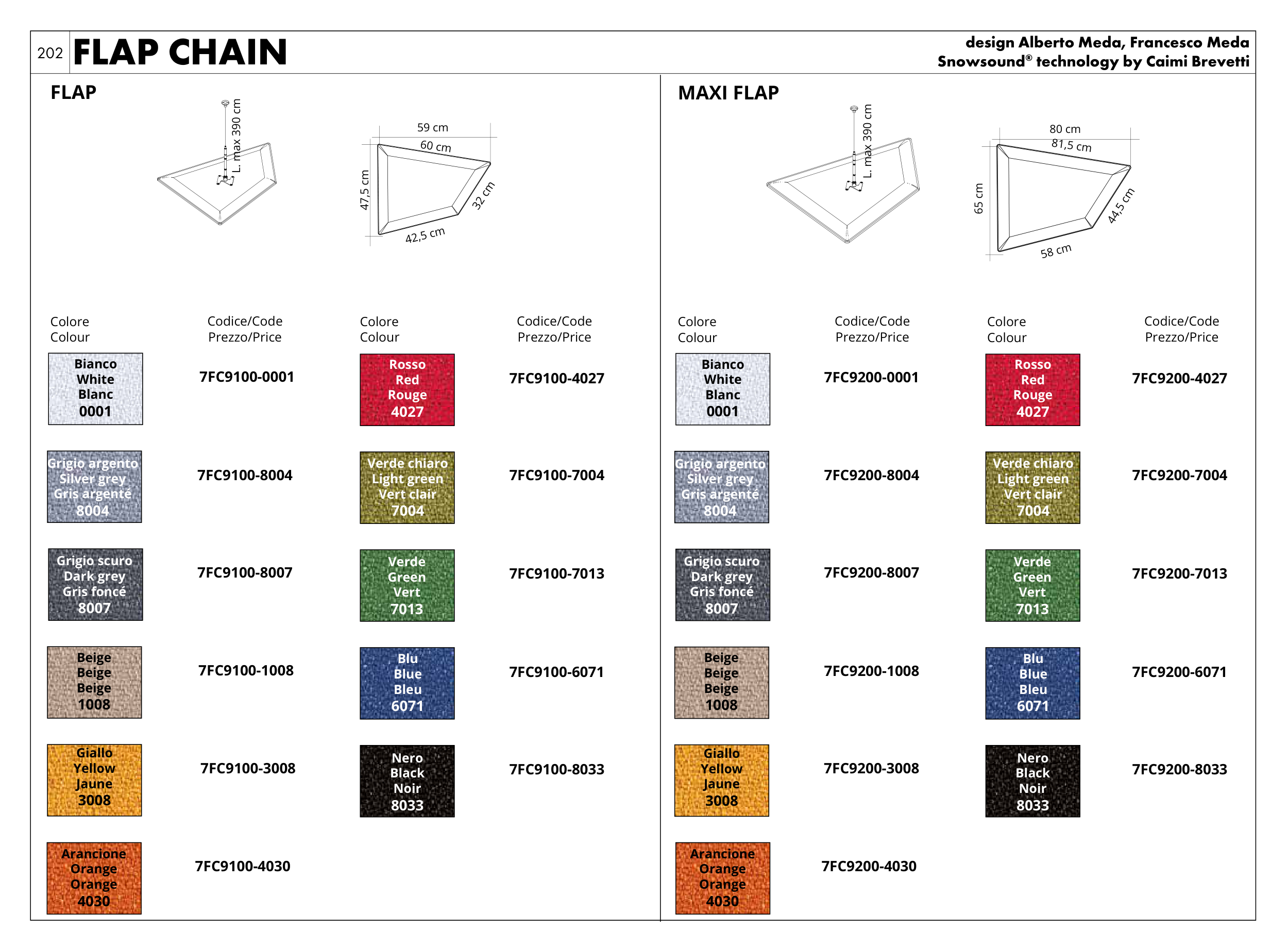 202 FLAP CHAIN

design Alberto Meda, Francesco Meda
Snowsound® technology by Caimi Brevetti

FLAP

L. max 390 cm

59 cm
60 cm
47,5 cm
32 cm
42,5 cm

| Colore Colour | Codice/Code Prezzo/Price | Colore Colour | Codice/Code Prezzo/Price |
|---|---|---|---|
| Bianco White Blanc 0001 | 7FC9100-0001 | Rosso Red Rouge 4027 | 7FC9100-4027 |
| Grigio argento Silver grey Gris argenté 8004 | 7FC9100-8004 | Verde chiaro Light green Vert clair 7004 | 7FC9100-7004 |
| Grigio scuro Dark grey Gris foncé 8007 | 7FC9100-8007 | Verde Green Vert 7013 | 7FC9100-7013 |
| Beige Beige Beige 1008 | 7FC9100-1008 | Blu Blue Bleu 6071 | 7FC9100-6071 |
| Giallo Yellow Jaune 3008 | 7FC9100-3008 | Nero Black Noir 8033 | 7FC9100-8033 |
| Arancione Orange Orange 4030 | 7FC9100-4030 | | |

MAXI FLAP

L. max 390 cm

80 cm
81,5 cm
65 cm
44,5 cm
58 cm

| Colore Colour | Codice/Code Prezzo/Price | Colore Colour | Codice/Code Prezzo/Price |
|---|---|---|---|
| Bianco White Blanc 0001 | 7FC9200-0001 | Rosso Red Rouge 4027 | 7FC9200-4027 |
| Grigio argento Silver grey Gris argenté 8004 | 7FC9200-8004 | Verde chiaro Light green Vert clair 7004 | 7FC9200-7004 |
| Grigio scuro Dark grey Gris foncé 8007 | 7FC9200-8007 | Verde Green Vert 7013 | 7FC9200-7013 |
| Beige Beige Beige 1008 | 7FC9200-1008 | Blu Blue Bleu 6071 | 7FC9200-6071 |
| Giallo Yellow Jaune 3008 | 7FC9200-3008 | Nero Black Noir 8033 | 7FC9200-8033 |
| Arancione Orange Orange 4030 | 7FC9200-4030 | | |