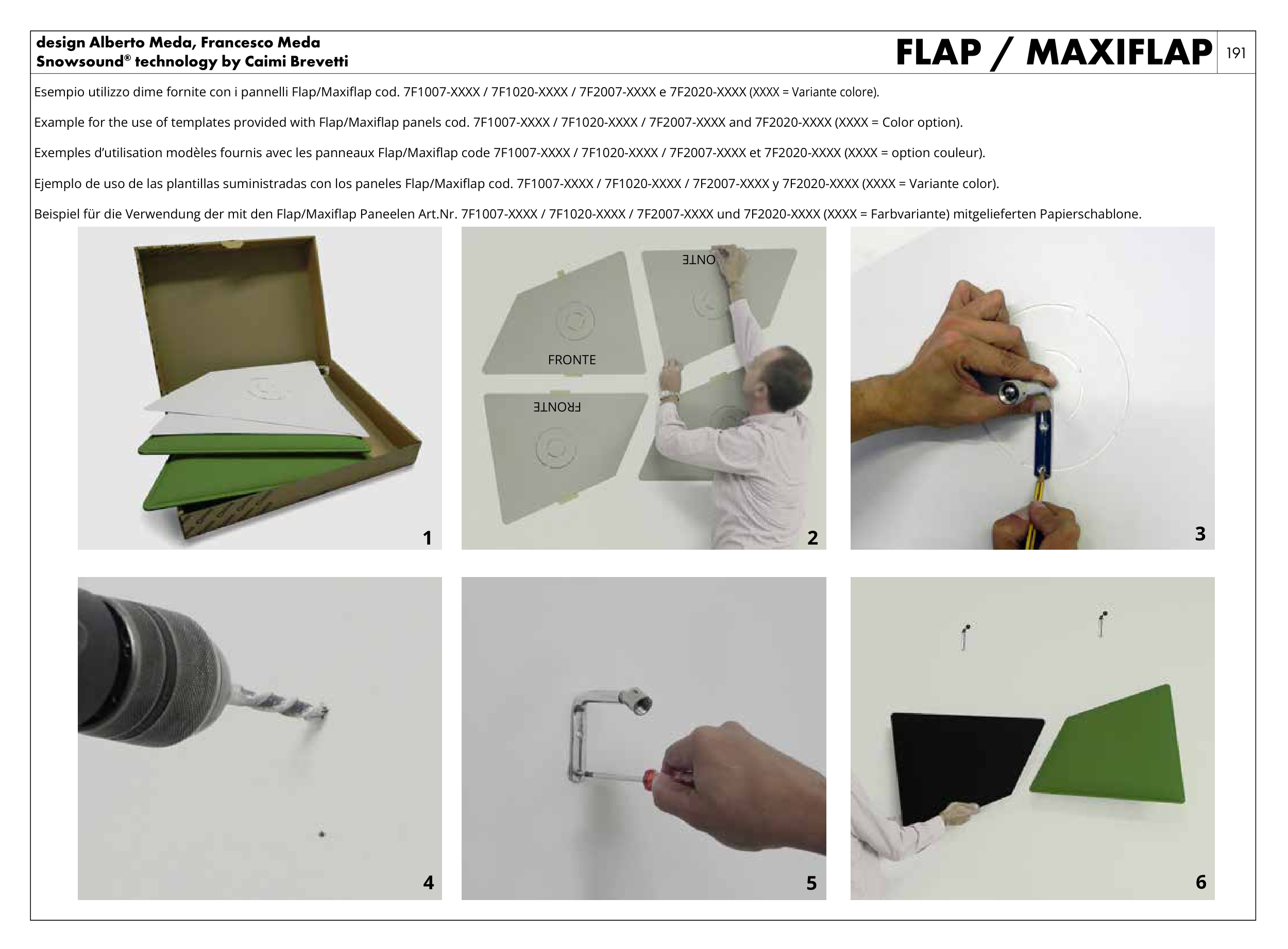 design Alberto Meda, Francesco Meda
Snowsound® technology by Caimi Brevetti

FLAP / MAXIFLAP

191

Esempio utilizzo dime fornite con i pannelli Flap/Maxiflap cod. 7F1007-XXXX / 7F1020-XXXX / 7F2007-XXXX e 7F2020-XXXX (XXXX = Variante colore).

Example for the use of templates provided with Flap/Maxiflap panels cod. 7F1007-XXXX / 7F1020-XXXX / 7F2007-XXXX and 7F2020-XXXX (XXXX = Color option).

Exemples d'utilisation modèles fournis avec les panneaux Flap/Maxiflap code 7F1007-XXXX / 7F1020-XXXX / 7F2007-XXXX et 7F2020-XXXX (XXXX = option couleur).

Ejemplo de uso de las plantillas suministradas con los paneles Flap/Maxiflap cod. 7F1007-XXXX / 7F1020-XXXX / 7F2007-XXXX y 7F2020-XXXX (XXXX = Variante color).

Beispiel für die Verwendung der mit den Flap/Maxiflap Paneelen Art.Nr. 7F1007-XXXX / 7F1020-XXXX / 7F2007-XXXX und 7F2020-XXXX (XXXX = Farbvariante) mitgelieferten Papierschablone.

1

ONTE

FRONTE

FRONTE

2

3

4

5

6