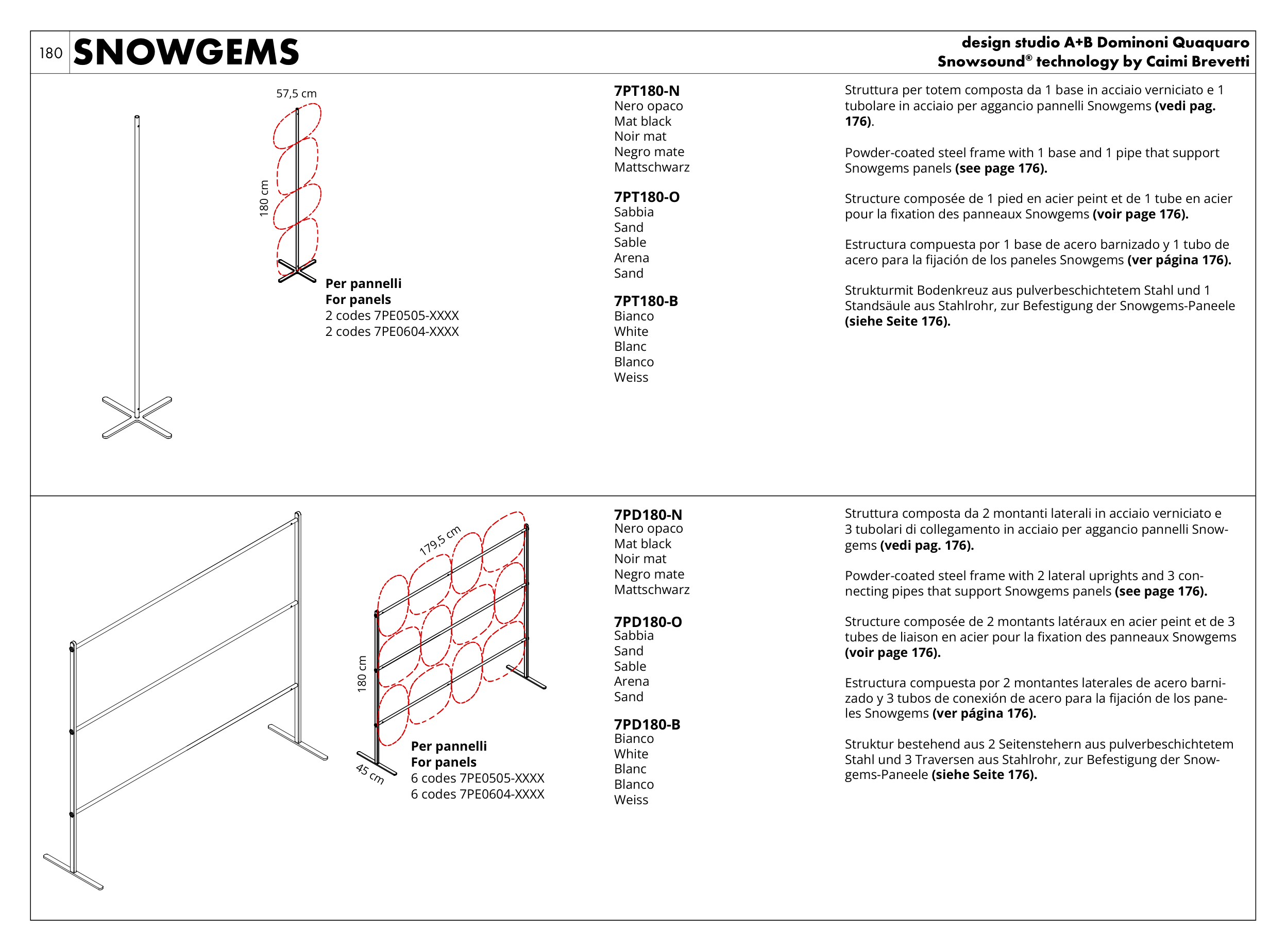 180 SNOWGEMS

design studio A+B Dominoni Quaquaro
Snowsound® technology by Caimi Brevetti

57,5 cm

180 cm

Per pannelli
For panels
2 codes 7PE0505-XXXX
2 codes 7PE0604-XXXX

7PT180-N
Nero opaco
Mat black
Noir mat
Negro mate
Mattschwarz

7PT180-O
Sabbia
Sand
Sable
Arena
Sand

7PT180-B
Bianco
White
Blanc
Blanco
Weiss

Struttura per totem composta da 1 base in acciaio verniciato e 1 tubolare in acciaio per aggancio pannelli Snowgems (vedi pag. 176).

Powder-coated steel frame with 1 base and 1 pipe that support Snowgems panels (see page 176).

Structure composée de 1 pied en acier peint et de 1 tube en acier pour la fixation des panneaux Snowgems (voir page 176).

Estructura compuesta por 1 base de acero barnizado y 1 tubo de acero para la fijación de los paneles Snowgems (ver página 176).

Strukturmit Bodenkreuz aus pulverbeschichtetem Stahl und 1 Standsäule aus Stahlrohr, zur Befestigung der Snowgems-Paneele (siehe Seite 176).

179,5 cm

180 cm

45 cm

Per pannelli
For panels
6 codes 7PE0505-XXXX
6 codes 7PE0604-XXXX

7PD180-N
Nero opaco
Mat black
Noir mat
Negro mate
Mattschwarz

7PD180-O
Sabbia
Sand
Sable
Arena
Sand

7PD180-B
Bianco
White
Blanc
Blanco
Weiss

Struttura composta da 2 montanti laterali in acciaio verniciato e 3 tubolari di collegamento in acciaio per aggancio pannelli Snowgems (vedi pag. 176).

Powder-coated steel frame with 2 lateral uprights and 3 connecting pipes that support Snowgems panels (see page 176).

Structure composée de 2 montants latéraux en acier peint et de 3 tubes de liaison en acier pour la fixation des panneaux Snowgems (voir page 176).

Estructura compuesta por 2 montantes laterales de acero barnizado y 3 tubos de conexión de acero para la fijación de los paneles Snowgems (ver página 176).

Struktur bestehend aus 2 Seitenstehern aus pulverbeschichtetem Stahl und 3 Traversen aus Stahlrohr, zur Befestigung der Snowgems-Paneele (siehe Seite 176).