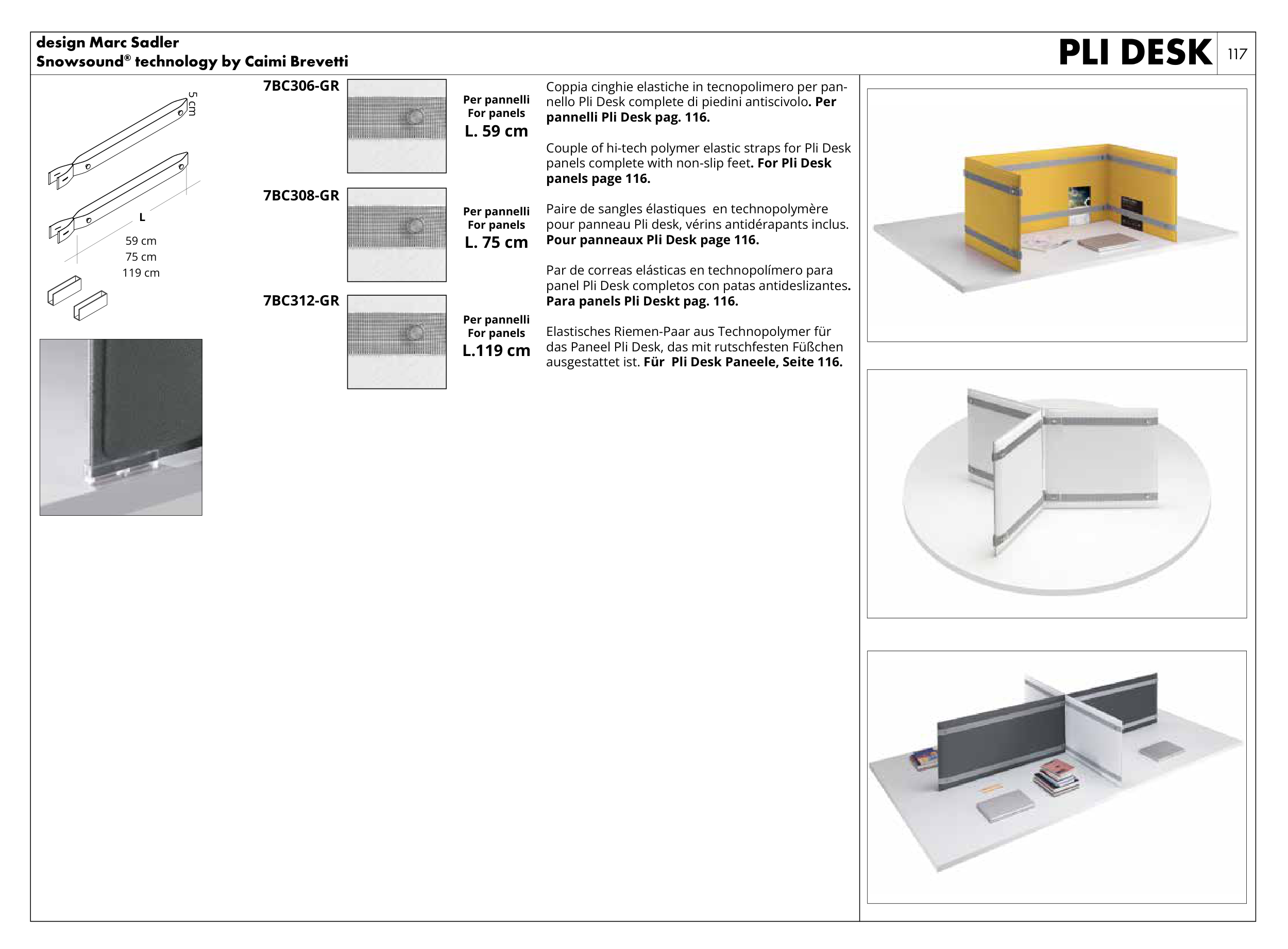 design Marc Sadler
Snowsound® technology by Caimi Brevetti

PLI DESK 117

5 cm

L

59 cm
75 cm
119 cm

7BC306-GR

Per pannelli
For panels
L. 59 cm

7BC308-GR

Per pannelli
For panels
L. 75 cm

7BC312-GR

Per pannelli
For panels
L.119 cm

Coppia cinghie elastiche in tecnopolimero per pannello Pli Desk complete di piedini antiscivolo. Per pannelli Pli Desk pag. 116.

Couple of hi-tech polymer elastic straps for Pli Desk panels complete with non-slip feet. For Pli Desk panels page 116.

Paire de sangles élastiques en technopolymère pour panneau Pli desk, vérins antidérapants inclus. Pour panneaux Pli Desk page 116.

Par de correas elásticas en technopolímero para panel Pli Desk completos con patas antideslizantes. Para panels Pli Deskt pag. 116.

Elastisches Riemen-Paar aus Technopolymer für das Paneel Pli Desk, das mit rutschfesten Füßchen ausgestattet ist. Für Pli Desk Paneele, Seite 116.