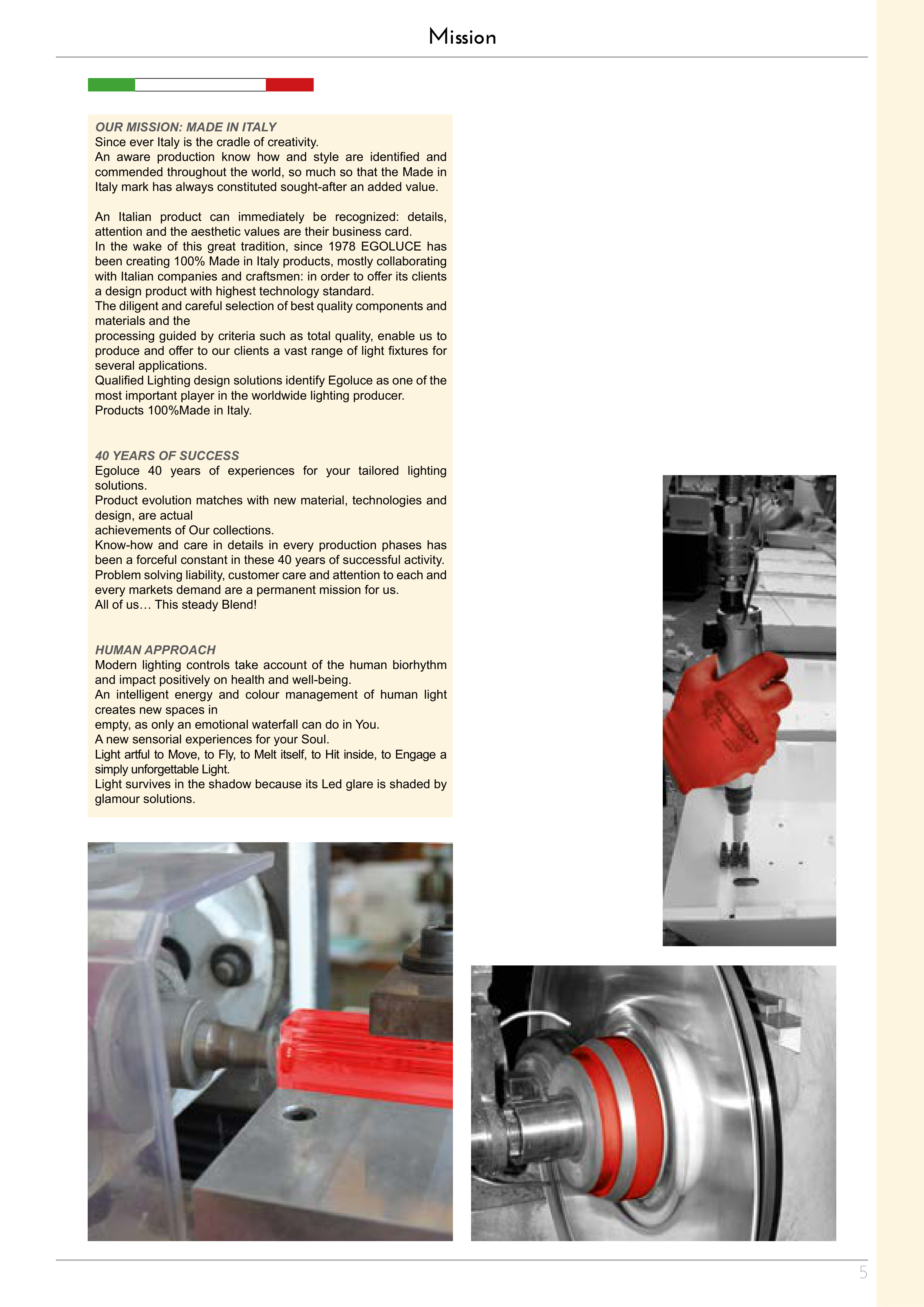 Mission

OUR MISSION: MADE IN ITALY
Since ever Italy is the cradle of creativity.
An aware production know how and style are identified and commended throughout the world, so much so that the Made in Italy mark has always constituted sought-after an added value.

An Italian product can immediately be recognized: details, attention and the aesthetic values are their business card.
In the wake of this great tradition, since 1978 EGOLUCE has been creating 100% Made in Italy products, mostly collaborating with Italian companies and craftsmen: in order to offer its clients a design product with highest technology standard.
The diligent and careful selection of best quality components and materials and the
processing guided by criteria such as total quality, enable us to produce and offer to our clients a vast range of light fixtures for several applications.
Qualified Lighting design solutions identify Egoluce as one of the most important player in the worldwide lighting producer.
Products 100%Made in Italy.

40 YEARS OF SUCCESS
Egoluce 40 years of experiences for your tailored lighting solutions.
Product evolution matches with new material, technologies and design, are actual
achievements of Our collections.
Know-how and care in details in every production phases has been a forceful constant in these 40 years of successful activity.
Problem solving liability, customer care and attention to each and every markets demand are a permanent mission for us.
All of us… This steady Blend!

HUMAN APPROACH
Modern lighting controls take account of the human biorhythm and impact positively on health and well-being.
An intelligent energy and colour management of human light creates new spaces in
empty, as only an emotional waterfall can do in You.
A new sensorial experiences for your Soul.
Light artful to Move, to Fly, to Melt itself, to Hit inside, to Engage a simply unforgettable Light.
Light survives in the shadow because its Led glare is shaded by glamour solutions.

5