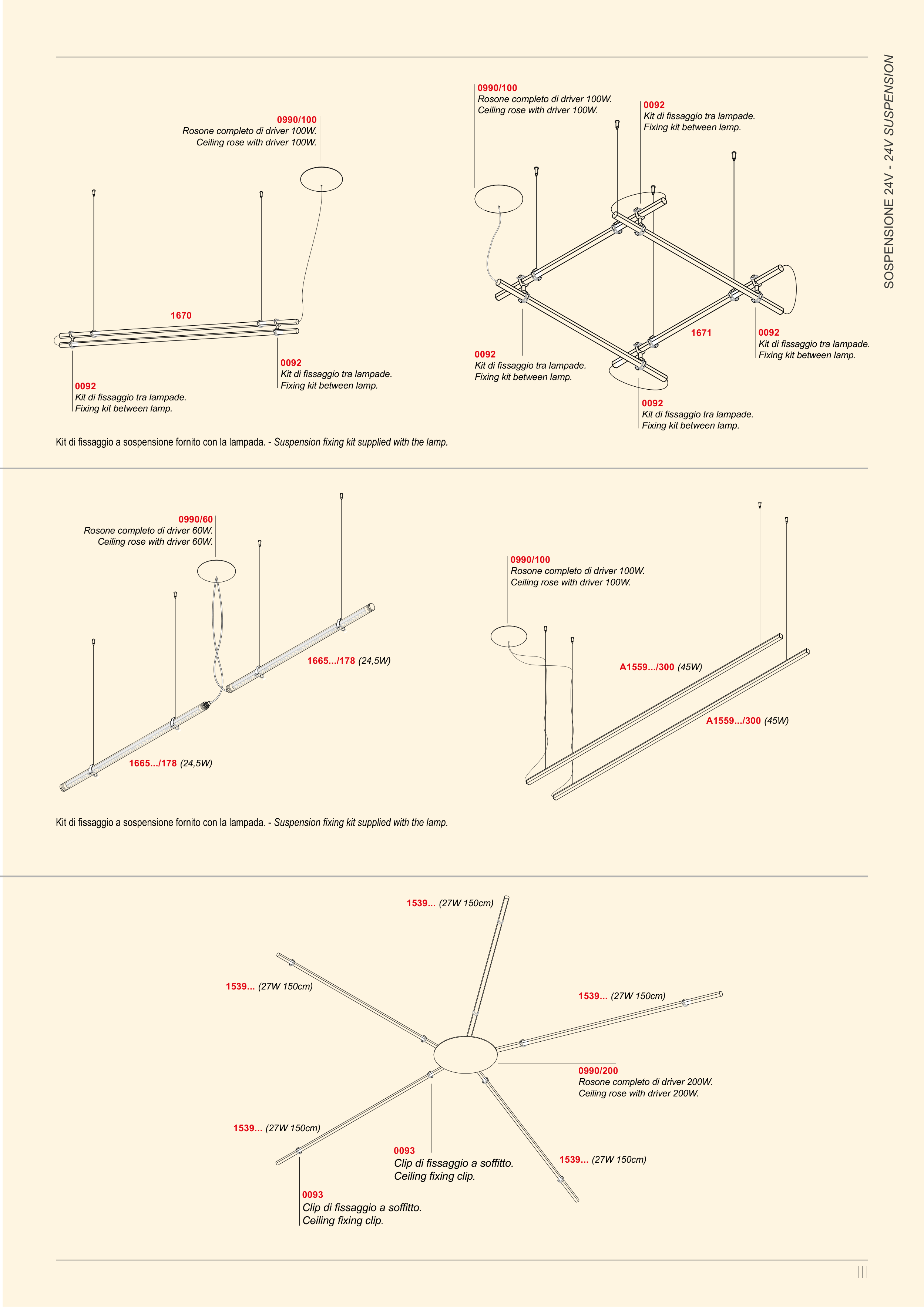 SOSPENSIONE 24V - 24V SUSPENSION

0990/100
Rosone completo di driver 100W.
Ceiling rose with driver 100W.

1670

0092
Kit di fissaggio tra lampade.
Fixing kit between lamp.

0092
Kit di fissaggio tra lampade.
Fixing kit between lamp.

0990/100
Rosone completo di driver 100W.
Ceiling rose with driver 100W.

0092
Kit di fissaggio tra lampade.
Fixing kit between lamp.

1671

0092
Kit di fissaggio tra lampade.
Fixing kit between lamp.

0092
Kit di fissaggio tra lampade.
Fixing kit between lamp.

0092
Kit di fissaggio tra lampade.
Fixing kit between lamp.

Kit di fissaggio a sospensione fornito con la lampada. - Suspension fixing kit supplied with the lamp.

0990/60
Rosone completo di driver 60W.
Ceiling rose with driver 60W.

1665.../178 (24,5W)

1665.../178 (24,5W)

0990/100
Rosone completo di driver 100W.
Ceiling rose with driver 100W.

A1559.../300 (45W)

A1559.../300 (45W)

Kit di fissaggio a sospensione fornito con la lampada. - Suspension fixing kit supplied with the lamp.

1539... (27W 150cm)

1539... (27W 150cm)

1539... (27W 150cm)

0990/200
Rosone completo di driver 200W.
Ceiling rose with driver 200W.

1539... (27W 150cm)

0093
Clip di fissaggio a soffitto.
Ceiling fixing clip.

1539... (27W 150cm)

0093
Clip di fissaggio a soffitto.
Ceiling fixing clip.

111