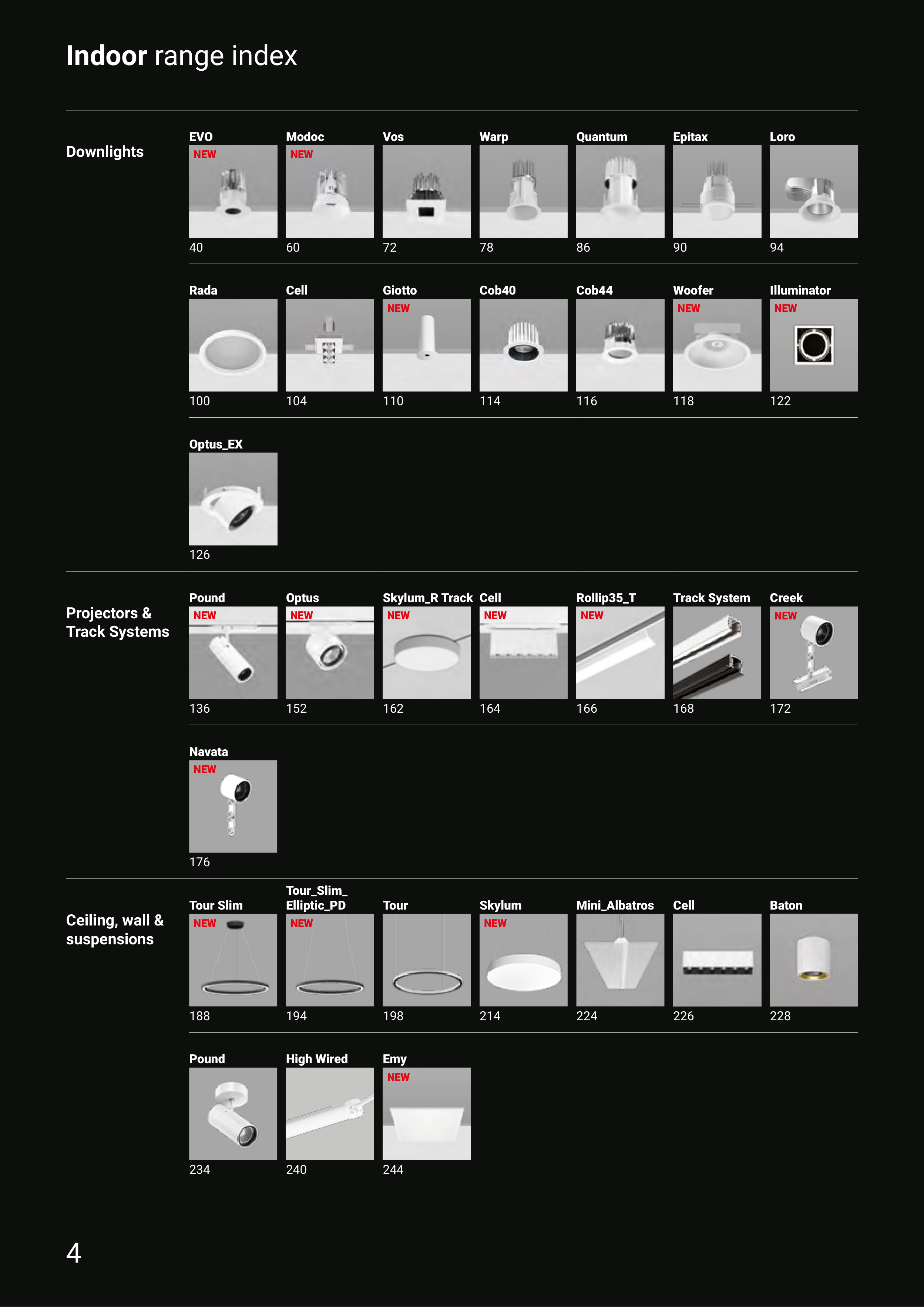 Indoor range index

Downlights

EVO
NEW
40

Modoc
NEW
60

Vos
72

Warp
78

Quantum
86

Epitax
90

Loro
94

Rada
100

Cell
104

Giotto
NEW
110

Cob40
114

Cob44
116

Woofer
NEW
118

Illuminator
NEW
122

Optus_EX
126

Projectors & Track Systems

Pound
NEW
136

Optus
NEW
152

Skylum_R Track
NEW
162

Cell
NEW
164

Rollip35_T
NEW
166

Track System
168

Creek
NEW
172

Navata
NEW
176

Ceiling, wall & suspensions

Tour Slim
NEW
188

Tour_Slim_ Elliptic_PD
NEW
194

Tour
198

Skylum
NEW
214

Mini_Albatros
224

Cell
226

Baton
228

Pound
234

High Wired
240

Emy
NEW
244

4