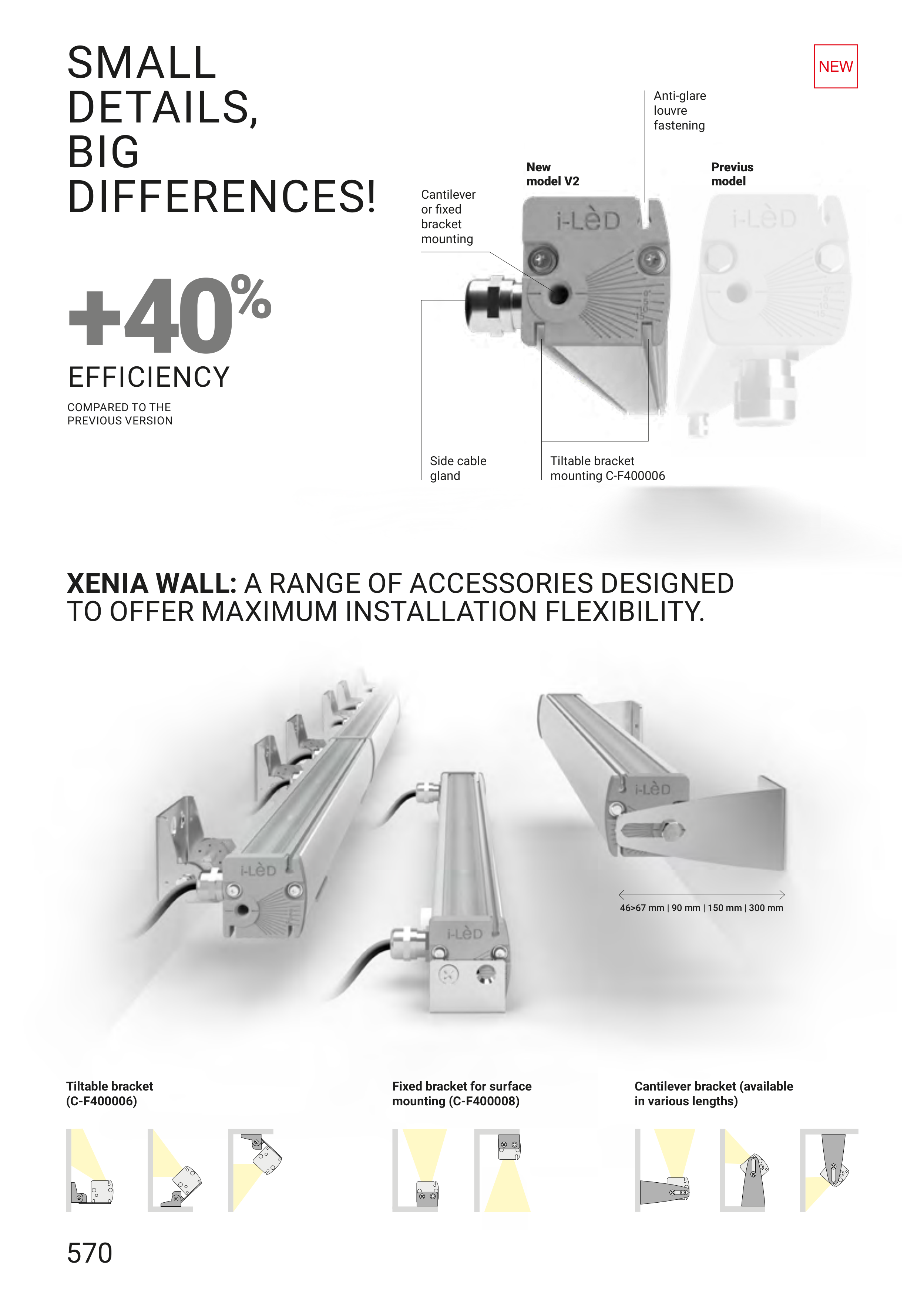 SMALL DETAILS, BIG DIFFERENCES!

NEW

+40%

EFFICIENCY

COMPARED TO THE PREVIOUS VERSION

Anti-glare louvre fastening

New model V2

Previus model

Cantilever or fixed bracket mounting

i-LèD

i-LèD

Side cable gland

Tiltable bracket mounting C-F400006

XENIA WALL: A RANGE OF ACCESSORIES DESIGNED TO OFFER MAXIMUM INSTALLATION FLEXIBILITY.

i-LèD

i-LèD

i-LèD

46>67 mm | 90 mm | 150 mm | 300 mm

Tiltable bracket (C-F400006)

Fixed bracket for surface mounting (C-F400008)

Cantilever bracket (available in various lengths)

570