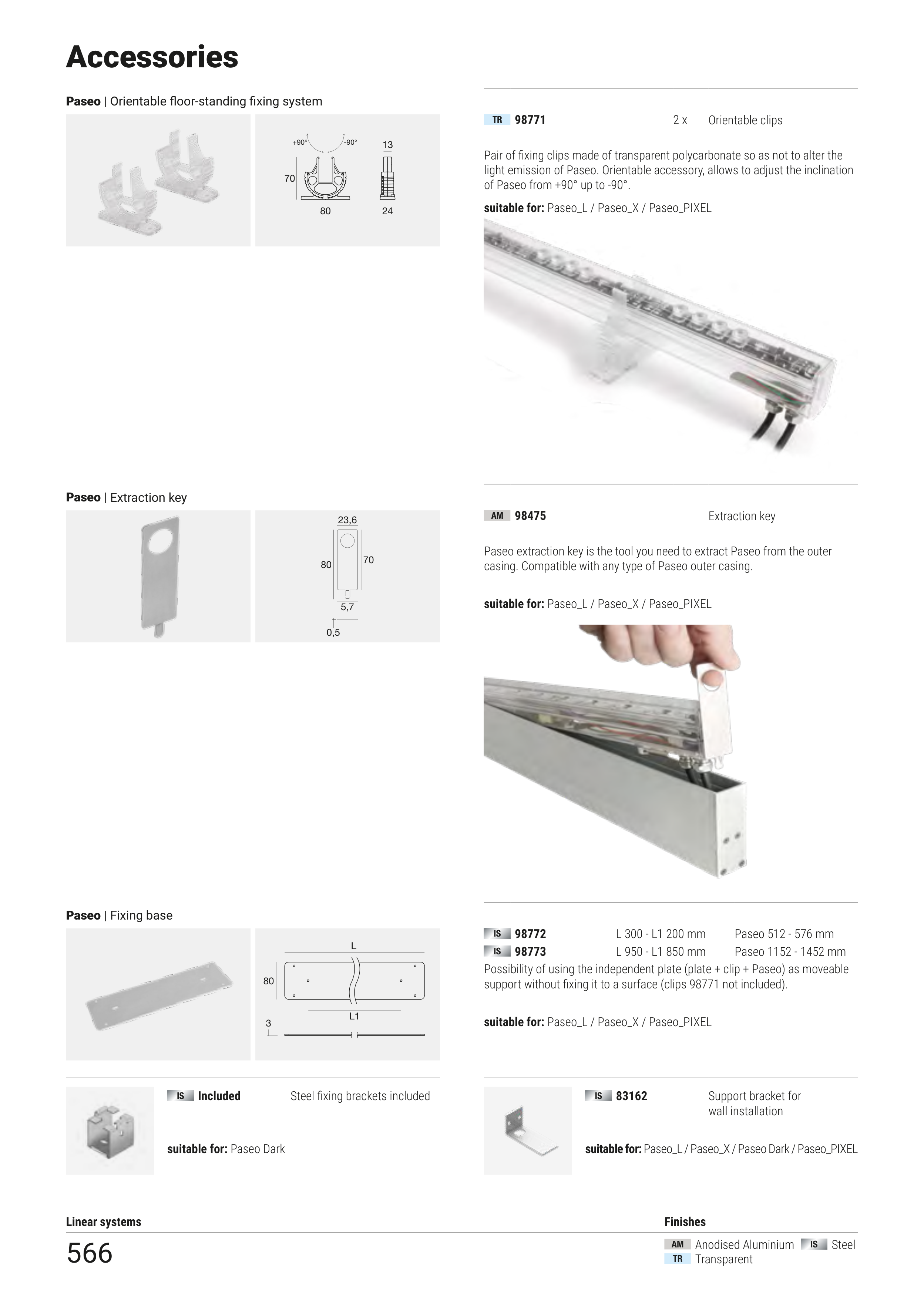 Accessories

Paseo | Orientable floor-standing fixing system

+90° -90° 13 70 80 24

TR 98771 2 x Orientable clips

Pair of fixing clips made of transparent polycarbonate so as not to alter the light emission of Paseo. Orientable accessory, allows to adjust the inclination of Paseo from +90° up to -90°.

suitable for: Paseo_L / Paseo_X / Paseo_PIXEL

Paseo | Extraction key

23,6 80 70 5,7 0,5

AM 98475 Extraction key

Paseo extraction key is the tool you need to extract Paseo from the outer casing. Compatible with any type of Paseo outer casing.

suitable for: Paseo_L / Paseo_X / Paseo_PIXEL

Paseo | Fixing base

L 80 L1 3

IS 98772 L 300 - L1 200 mm Paseo 512 - 576 mm
IS 98773 L 950 - L1 850 mm Paseo 1152 - 1452 mm
Possibility of using the independent plate (plate + clip + Paseo) as moveable support without fixing it to a surface (clips 98771 not included).

suitable for: Paseo_L / Paseo_X / Paseo_PIXEL

IS Included Steel fixing brackets included

suitable for: Paseo Dark

IS 83162 Support bracket for wall installation

suitable for: Paseo_L / Paseo_X / Paseo Dark / Paseo_PIXEL

Linear systems

566

Finishes

AM Anodised Aluminium IS Steel
TR Transparent