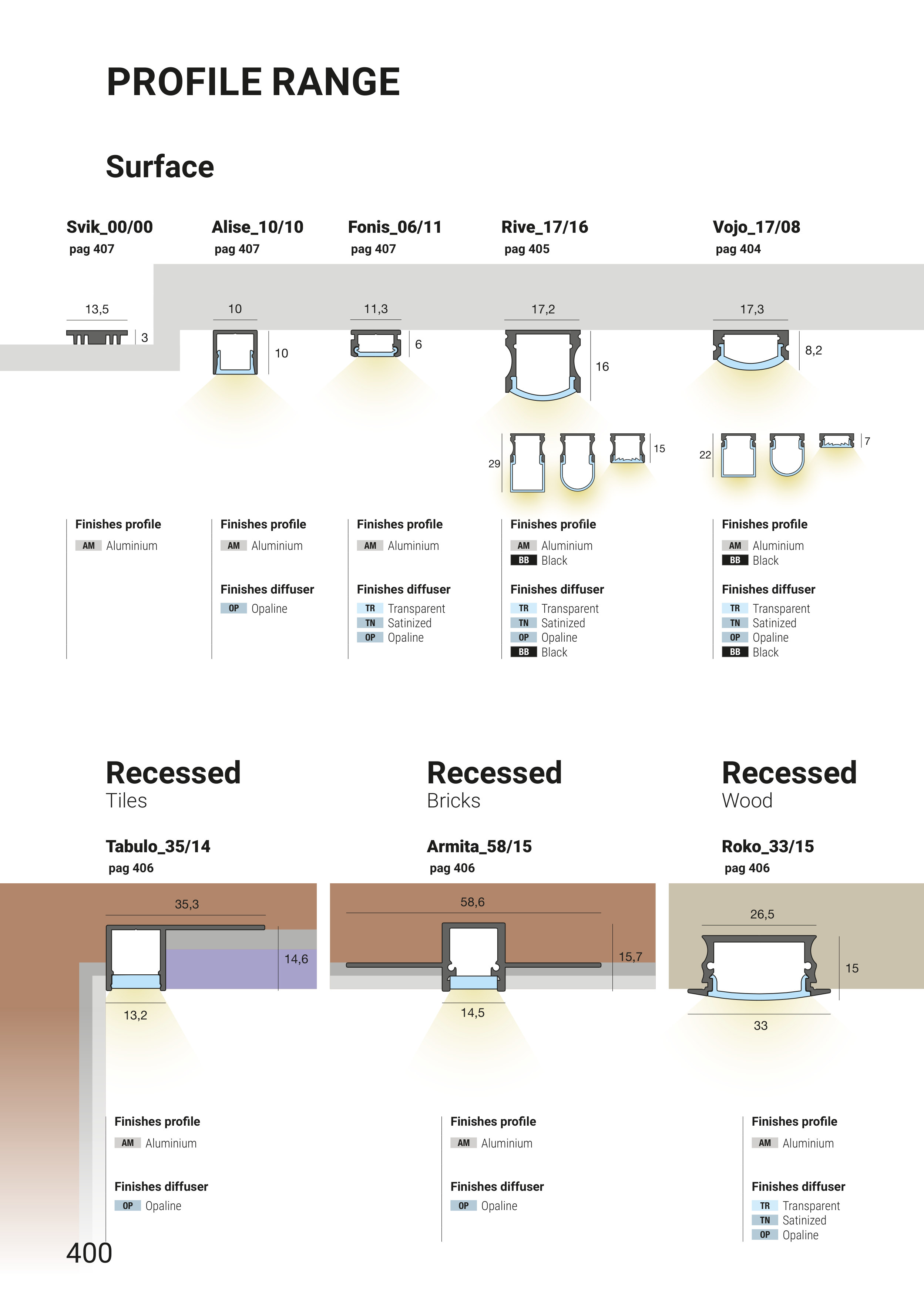 PROFILE RANGE

Surface

Svik_00/00
pag 407

13,5
3

Finishes profile
AM Aluminium

Alise_10/10
pag 407

10
10

Finishes profile
AM Aluminium

Finishes diffuser
OP Opaline

Fonis_06/11
pag 407

11,3
6

Finishes profile
AM Aluminium

Finishes diffuser
TR Transparent
TN Satinized
OP Opaline

Rive_17/16
pag 405

17,2
16
29
15

Finishes profile
AM Aluminium
BB Black

Finishes diffuser
TR Transparent
TN Satinized
OP Opaline
BB Black

Vojo_17/08
pag 404

17,3
8,2
22
7

Finishes profile
AM Aluminium
BB Black

Finishes diffuser
TR Transparent
TN Satinized
OP Opaline
BB Black

Recessed
Tiles

Tabulo_35/14
pag 406

35,3
14,6
13,2

Finishes profile
AM Aluminium

Finishes diffuser
OP Opaline

Recessed
Bricks

Armita_58/15
pag 406

58,6
15,7
14,5

Finishes profile
AM Aluminium

Finishes diffuser
OP Opaline

Recessed
Wood

Roko_33/15
pag 406

26,5
15
33

Finishes profile
AM Aluminium

Finishes diffuser
TR Transparent
TN Satinized
OP Opaline

400