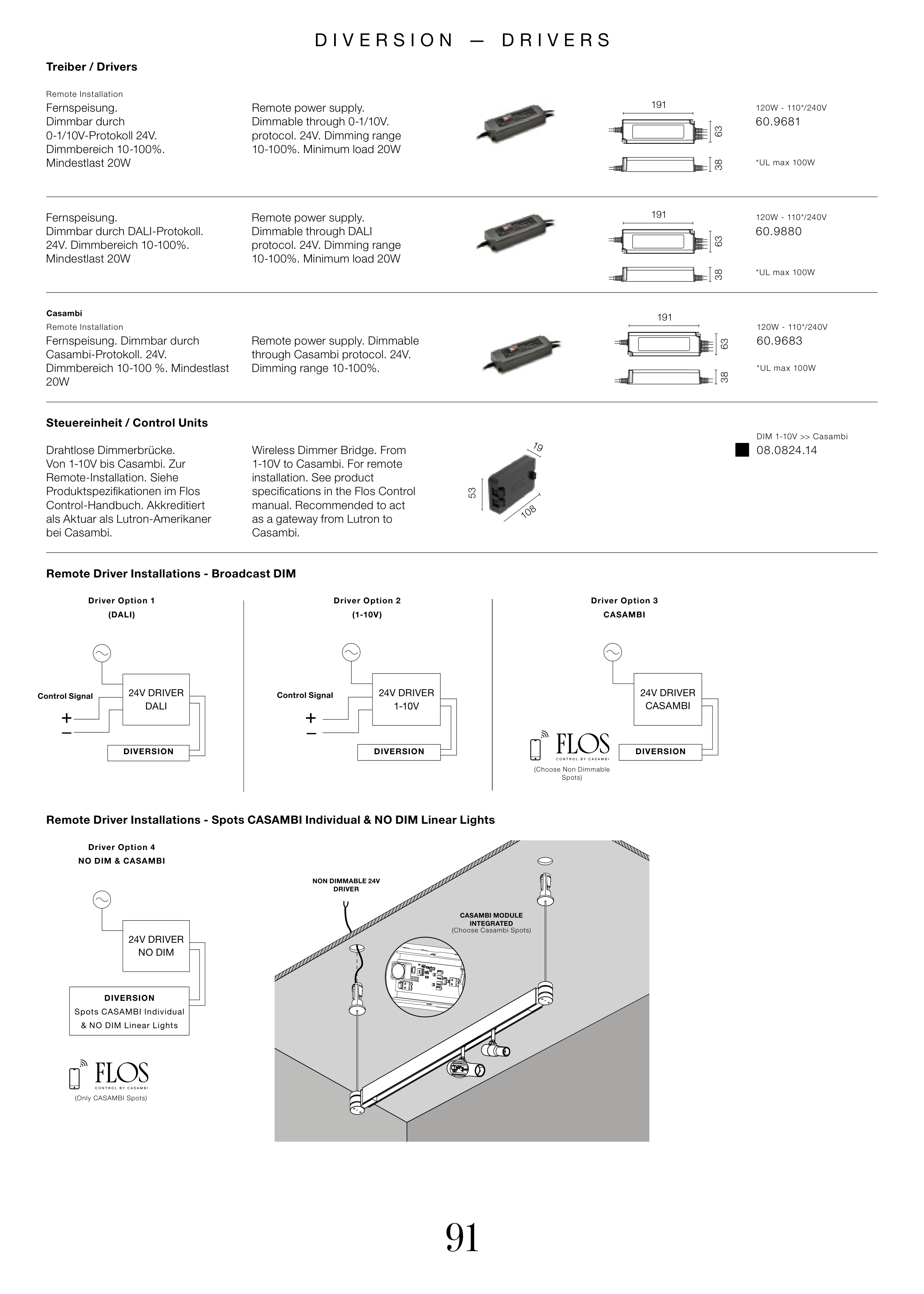 DIVERSION — DRIVERS

Treiber / Drivers

Remote Installation
Fernspeisung. Dimmbar durch 0-1/10V-Protokoll 24V. Dimmbereich 10-100%. Mindestlast 20W

Remote power supply. Dimmable through 0-1/10V. protocol. 24V. Dimming range 10-100%. Minimum load 20W

191
63
38

120W - 110*/240V
60.9681

*UL max 100W

Fernspeisung. Dimmbar durch DALI-Protokoll. 24V. Dimmbereich 10-100%. Mindestlast 20W

Remote power supply. Dimmable through DALI protocol. 24V. Dimming range 10-100%. Minimum load 20W

191
63
38

120W - 110*/240V
60.9880

*UL max 100W

Casambi
Remote Installation
Fernspeisung. Dimmbar durch Casambi-Protokoll. 24V. Dimmbereich 10-100 %. Mindestlast 20W

Remote power supply. Dimmable through Casambi protocol. 24V. Dimming range 10-100%.

191
63
38

120W - 110*/240V
60.9683

*UL max 100W

Steuereinheit / Control Units

Drahtlose Dimmerbrücke. Von 1-10V bis Casambi. Zur Remote-Installation. Siehe Produktspezifikationen im Flos Control-Handbuch. Akkreditiert als Aktuar als Lutron-Amerikaner bei Casambi.

Wireless Dimmer Bridge. From 1-10V to Casambi. For remote installation. See product specifications in the Flos Control manual. Recommended to act as a gateway from Lutron to Casambi.

19
53
108

DIM 1-10V >> Casambi
08.0824.14

Remote Driver Installations - Broadcast DIM

Driver Option 1
(DALI)
Control Signal
+
−
24V DRIVER
DALI
DIVERSION

Driver Option 2
(1-10V)
Control Signal
+
−
24V DRIVER
1-10V
DIVERSION

Driver Option 3
CASAMBI
24V DRIVER
CASAMBI
FLOS
CONTROL BY CASAMBI
(Choose Non Dimmable Spots)
DIVERSION

Remote Driver Installations - Spots CASAMBI Individual & NO DIM Linear Lights

Driver Option 4
NO DIM & CASAMBI
24V DRIVER
NO DIM
DIVERSION
Spots CASAMBI Individual & NO DIM Linear Lights
FLOS
CONTROL BY CASAMBI
(Only CASAMBI Spots)

NON DIMMABLE 24V DRIVER
CASAMBI MODULE INTEGRATED
(Choose Casambi Spots)

91