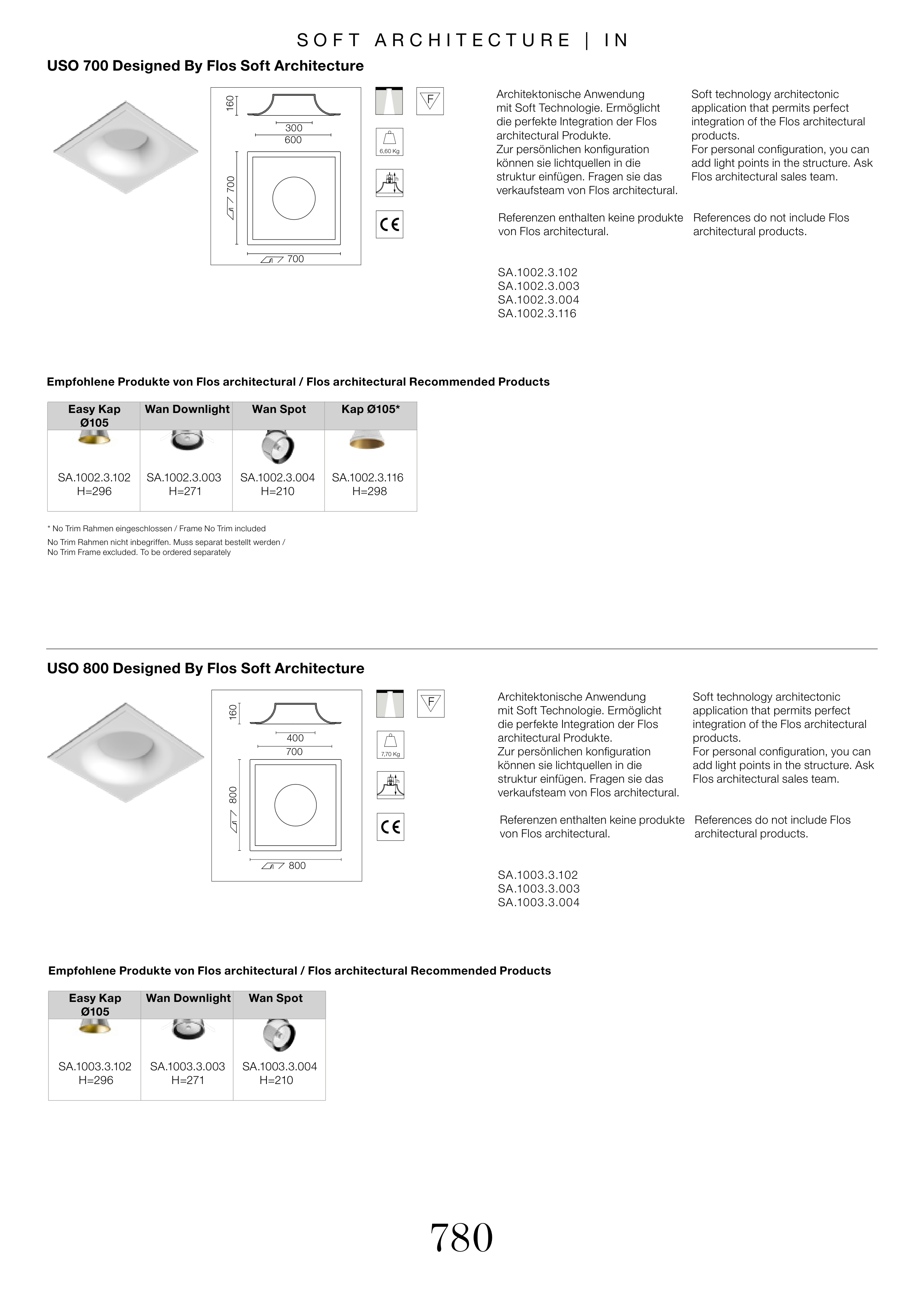 SOFT ARCHITECTURE | IN

USO 700 Designed By Flos Soft Architecture

160

300

600

700

700

F

6,60 Kg

h

CE

Architektonische Anwendung mit Soft Technologie. Ermöglicht die perfekte Integration der Flos architectural Produkte.
Zur persönlichen konfiguration können sie lichtquellen in die struktur einfügen. Fragen sie das verkaufsteam von Flos architectural.

Referenzen enthalten keine produkte von Flos architectural.

Soft technology architectonic application that permits perfect integration of the Flos architectural products.
For personal configuration, you can add light points in the structure. Ask Flos architectural sales team.

References do not include Flos architectural products.

SA.1002.3.102
SA.1002.3.003
SA.1002.3.004
SA.1002.3.116

Empfohlene Produkte von Flos architectural / Flos architectural Recommended Products

| Easy Kap Ø105 | Wan Downlight | Wan Spot | Kap Ø105* |
|---|---|---|---|
| SA.1002.3.102 H=296 | SA.1002.3.003 H=271 | SA.1002.3.004 H=210 | SA.1002.3.116 H=298 |

* No Trim Rahmen eingeschlossen / Frame No Trim included
No Trim Rahmen nicht inbegriffen. Muss separat bestellt werden /
No Trim Frame excluded. To be ordered separately

USO 800 Designed By Flos Soft Architecture

160

400

700

800

800

F

7,70 Kg

h

CE

Architektonische Anwendung mit Soft Technologie. Ermöglicht die perfekte Integration der Flos architectural Produkte.
Zur persönlichen konfiguration können sie lichtquellen in die struktur einfügen. Fragen sie das verkaufsteam von Flos architectural.

Referenzen enthalten keine produkte von Flos architectural.

Soft technology architectonic application that permits perfect integration of the Flos architectural products.
For personal configuration, you can add light points in the structure. Ask Flos architectural sales team.

References do not include Flos architectural products.

SA.1003.3.102
SA.1003.3.003
SA.1003.3.004

Empfohlene Produkte von Flos architectural / Flos architectural Recommended Products

| Easy Kap Ø105 | Wan Downlight | Wan Spot |
|---|---|---|
| SA.1003.3.102 H=296 | SA.1003.3.003 H=271 | SA.1003.3.004 H=210 |

780