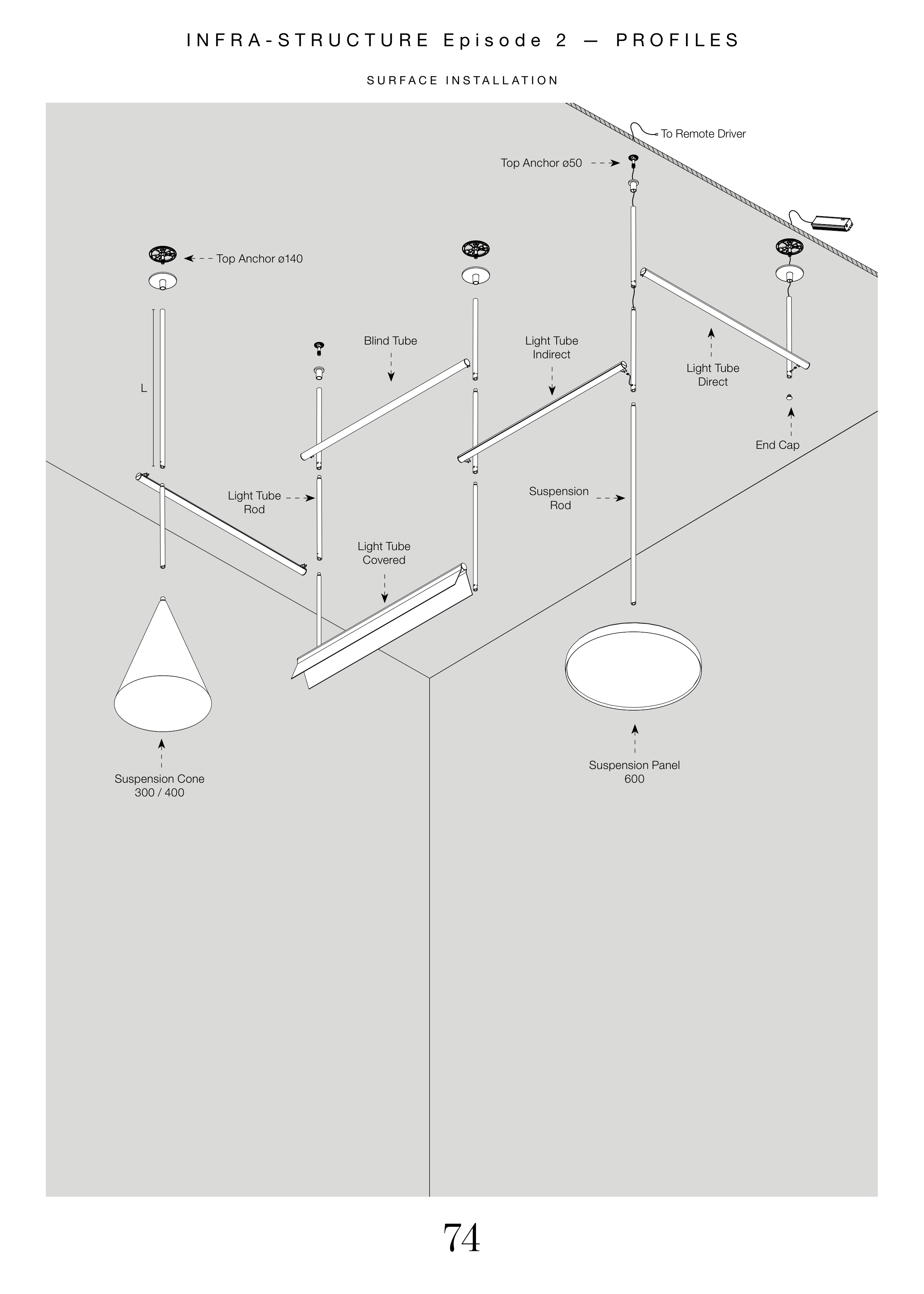 INFRA-STRUCTURE Episode 2 — PROFILES

SURFACE INSTALLATION

To Remote Driver

Top Anchor ø50

Top Anchor ø140

Blind Tube

Light Tube Indirect

Light Tube Direct

L

End Cap

Light Tube Rod

Suspension Rod

Light Tube Covered

Suspension Cone 300 / 400

Suspension Panel 600

74